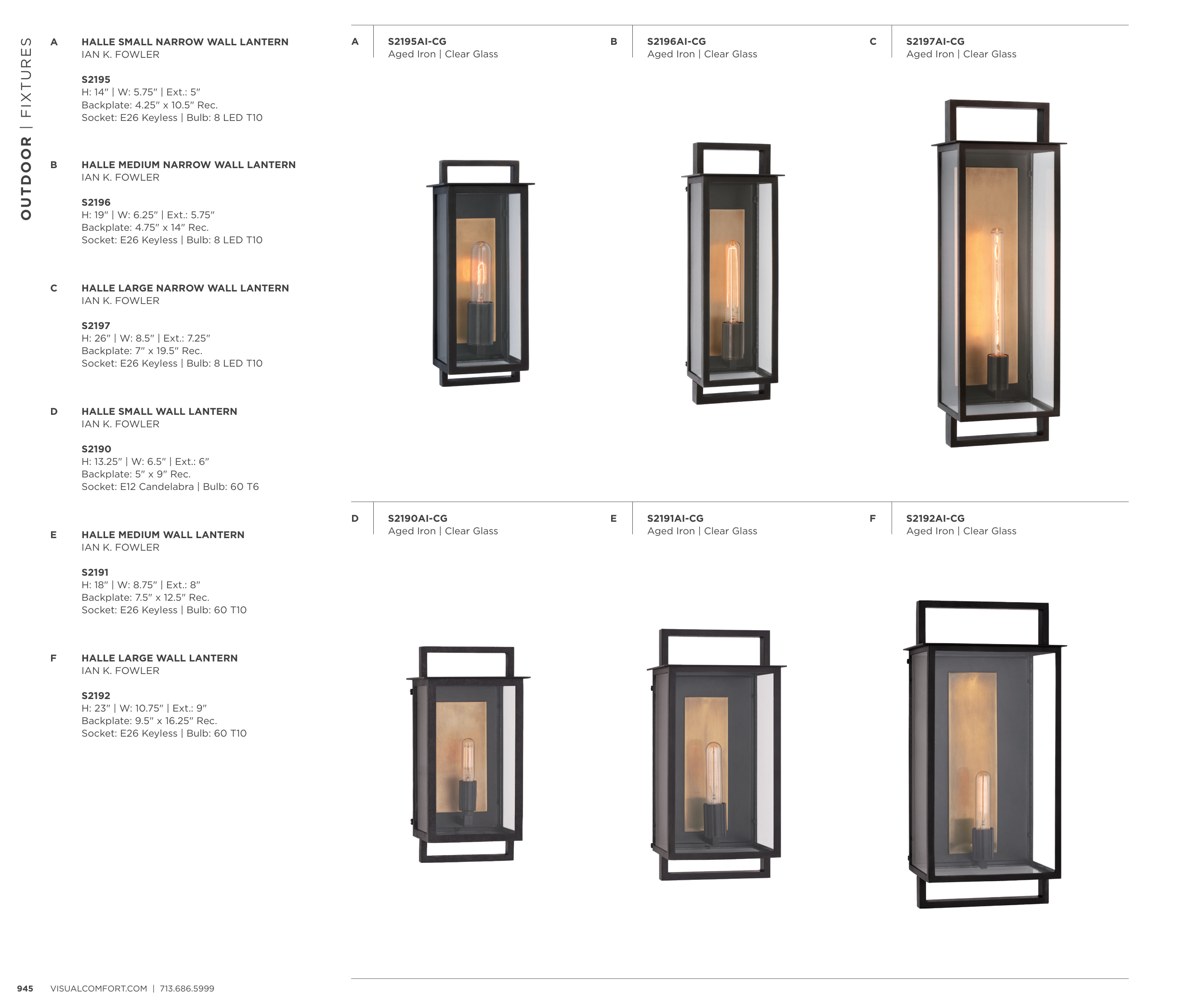 OUTDOOR | FIXTURES

A HALLE SMALL NARROW WALL LANTERN
IAN K. FOWLER

S2195
H: 14" | W: 5.75" | Ext.: 5"
Backplate: 4.25" x 10.5" Rec.
Socket: E26 Keyless | Bulb: 8 LED T10

B HALLE MEDIUM NARROW WALL LANTERN
IAN K. FOWLER

S2196
H: 19" | W: 6.25" | Ext.: 5.75"
Backplate: 4.75" x 14" Rec.
Socket: E26 Keyless | Bulb: 8 LED T10

C HALLE LARGE NARROW WALL LANTERN
IAN K. FOWLER

S2197
H: 26" | W: 8.5" | Ext.: 7.25"
Backplate: 7" x 19.5" Rec.
Socket: E26 Keyless | Bulb: 8 LED T10

D HALLE SMALL WALL LANTERN
IAN K. FOWLER

S2190
H: 13.25" | W: 6.5" | Ext.: 6"
Backplate: 5" x 9" Rec.
Socket: E12 Candelabra | Bulb: 60 T6

E HALLE MEDIUM WALL LANTERN
IAN K. FOWLER

S2191
H: 18" | W: 8.75" | Ext.: 8"
Backplate: 7.5" x 12.5" Rec.
Socket: E26 Keyless | Bulb: 60 T10

F HALLE LARGE WALL LANTERN
IAN K. FOWLER

S2192
H: 23" | W: 10.75" | Ext.: 9"
Backplate: 9.5" x 16.25" Rec.
Socket: E26 Keyless | Bulb: 60 T10

A S2195AI-CG
Aged Iron | Clear Glass

B S2196AI-CG
Aged Iron | Clear Glass

C S2197AI-CG
Aged Iron | Clear Glass

D S2190AI-CG
Aged Iron | Clear Glass

E S2191AI-CG
Aged Iron | Clear Glass

F S2192AI-CG
Aged Iron | Clear Glass

945 VISUALCOMFORT.COM | 713.686.5999