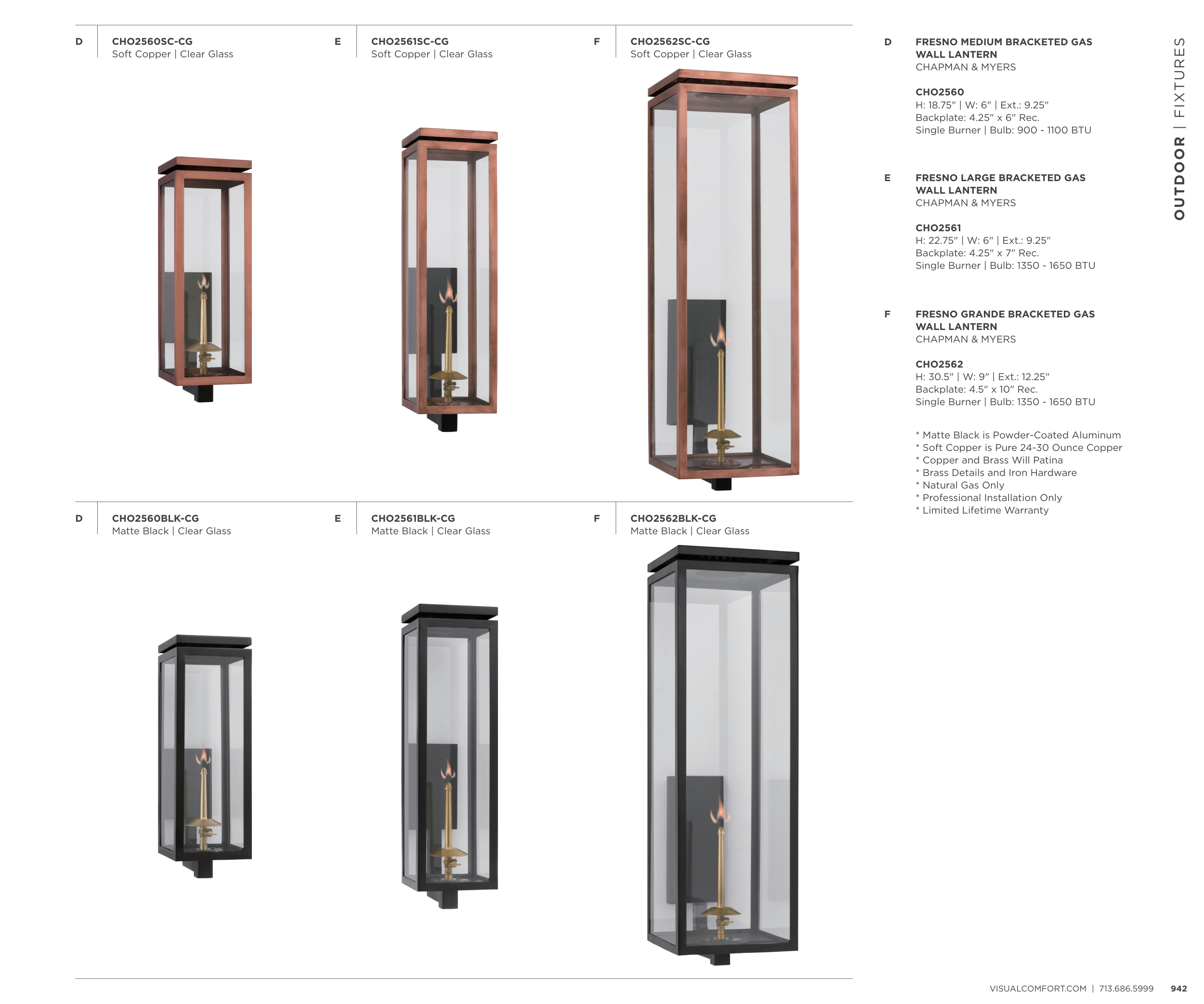 D
CHO2560SC-CG
Soft Copper | Clear Glass

E
CHO2561SC-CG
Soft Copper | Clear Glass

F
CHO2562SC-CG
Soft Copper | Clear Glass

D
CHO2560BLK-CG
Matte Black | Clear Glass

E
CHO2561BLK-CG
Matte Black | Clear Glass

F
CHO2562BLK-CG
Matte Black | Clear Glass

D
FRESNO MEDIUM BRACKETED GAS WALL LANTERN
CHAPMAN & MYERS

CHO2560
H: 18.75" | W: 6" | Ext.: 9.25"
Backplate: 4.25" x 6" Rec.
Single Burner | Bulb: 900 - 1100 BTU

E
FRESNO LARGE BRACKETED GAS WALL LANTERN
CHAPMAN & MYERS

CHO2561
H: 22.75" | W: 6" | Ext.: 9.25"
Backplate: 4.25" x 7" Rec.
Single Burner | Bulb: 1350 - 1650 BTU

F
FRESNO GRANDE BRACKETED GAS WALL LANTERN
CHAPMAN & MYERS

CHO2562
H: 30.5" | W: 9" | Ext.: 12.25"
Backplate: 4.5" x 10" Rec.
Single Burner | Bulb: 1350 - 1650 BTU

* Matte Black is Powder-Coated Aluminum
* Soft Copper is Pure 24-30 Ounce Copper
* Copper and Brass Will Patina
* Brass Details and Iron Hardware
* Natural Gas Only
* Professional Installation Only
* Limited Lifetime Warranty

OUTDOOR | FIXTURES

VISUALCOMFORT.COM | 713.686.5999 942