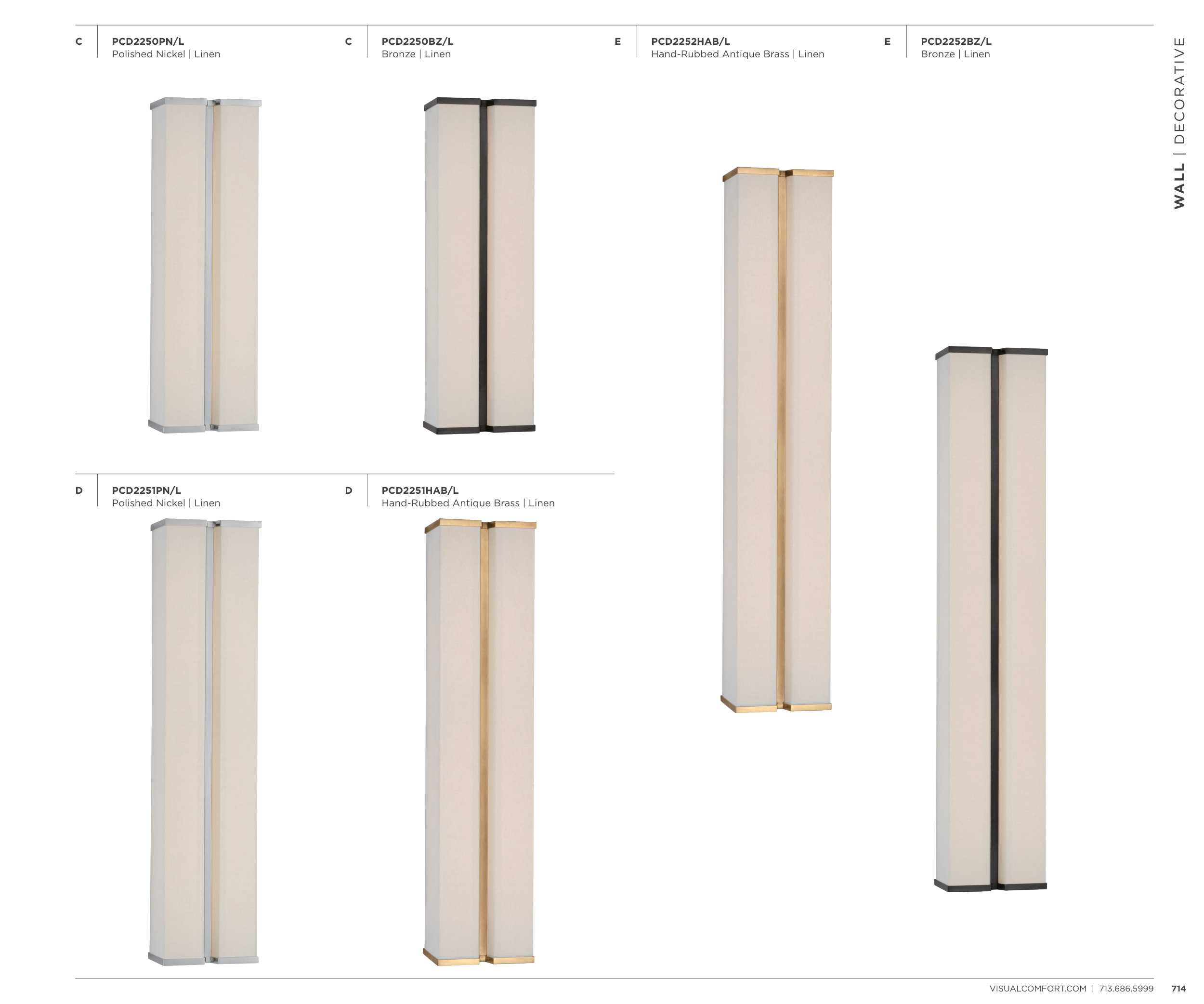 C PCD2250PN/L
Polished Nickel | Linen

C PCD2250BZ/L
Bronze | Linen

E PCD2252HAB/L
Hand-Rubbed Antique Brass | Linen

E PCD2252BZ/L
Bronze | Linen

WALL | DECORATIVE

D PCD2251PN/L
Polished Nickel | Linen

D PCD2251HAB/L
Hand-Rubbed Antique Brass | Linen

VISUALCOMFORT.COM | 713.686.5999 714