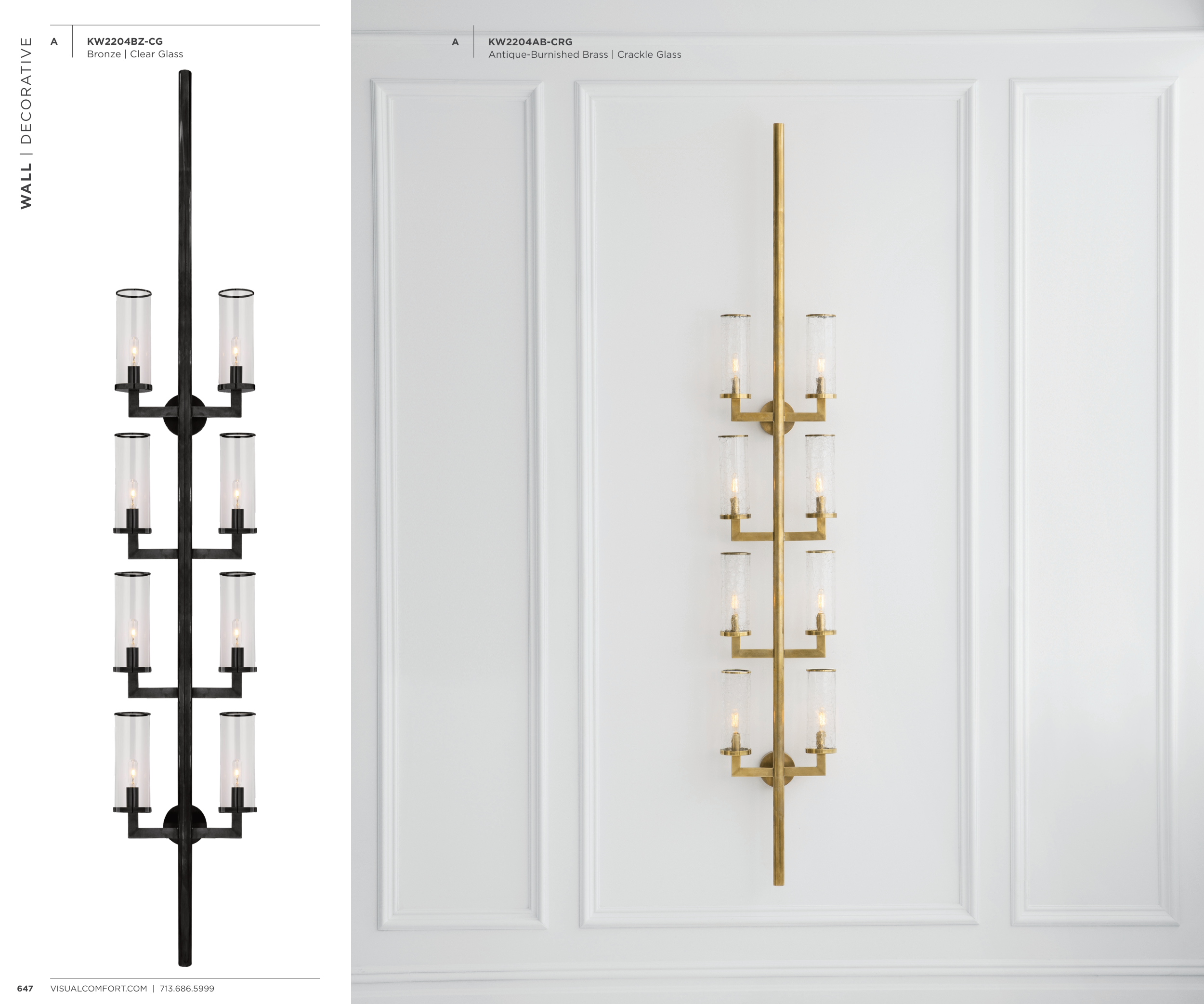 WALL | DECORATIVE

A KW2204BZ-CG
Bronze | Clear Glass

A KW2204AB-CRG
Antique-Burnished Brass | Crackle Glass

647 VISUALCOMFORT.COM | 713.686.5999