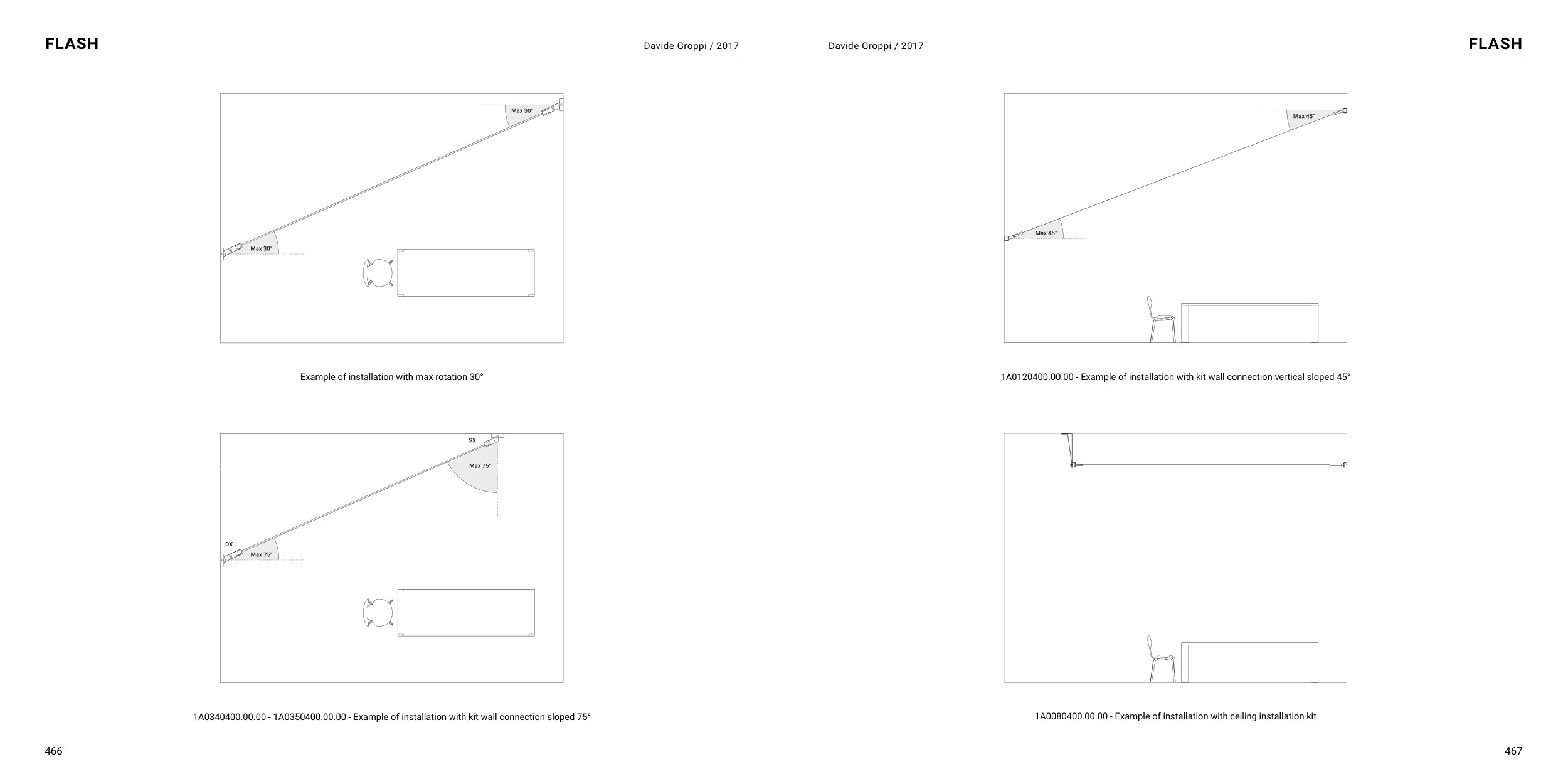 FLASH

Davide Groppi / 2017

Max 30°

Max 30°

Example of installation with max rotation 30°

SX

Max 75°

DX

Max 75°

1A0340400.00.00 - 1A0350400.00.00 - Example of installation with kit wall connection sloped 75°

466

Davide Groppi / 2017

FLASH

Max 45°

Max 45°

1A0120400.00.00 - Example of installation with kit wall connection vertical sloped 45°

1A0080400.00.00 - Example of installation with ceiling installation kit

467