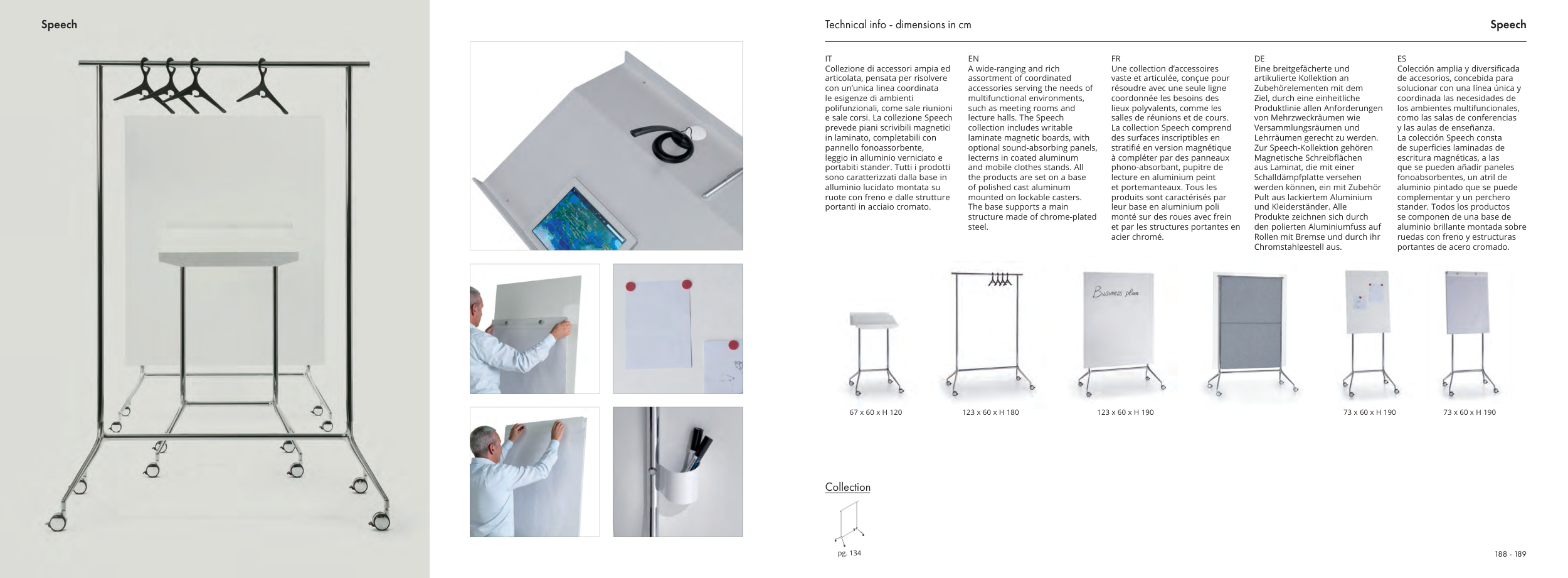 Speech

Technical info - dimensions in cm

Speech

IT
Collezione di accessori ampia ed articolata, pensata per risolvere con un'unica linea coordinata le esigenze di ambienti polifunzionali, come sale riunioni e sale corsi. La collezione Speech prevede piani scrivibili magnetici in laminato, completabili con pannello fonoassorbente, leggio in alluminio verniciato e portabiti stander. Tutti i prodotti sono caratterizzati dalla base in alluminio lucidato montata su ruote con freno e dalle strutture portanti in acciaio cromato.

EN
A wide-ranging and rich assortment of coordinated accessories serving the needs of multifunctional environments, such as meeting rooms and lecture halls. The Speech collection includes writable laminate magnetic boards, with optional sound-absorbing panels, lecterns in coated aluminum and mobile clothes stands. All the products are set on a base of polished cast aluminum mounted on lockable casters. The base supports a main structure made of chrome-plated steel.

FR
Une collection d'accessoires vaste et articulée, conçue pour résoudre avec une seule ligne coordonnée les besoins des lieux polyvalents, comme les salles de réunions et de cours. La collection Speech comprend des surfaces inscriptibles en stratifié en version magnétique à compléter par des panneaux phono-absorbant, pupitre de lecture en aluminium peint et portemanteaux. Tous les produits sont caractérisés par leur base en aluminium poli monté sur des roues avec frein et par les structures portantes en acier chromé.

DE
Eine breitgefächerte und artikulierte Kollektion an Zubehörelementen mit dem Ziel, durch eine einheitliche Produktlinie allen Anforderungen von Mehrzweckräumen wie Versammlungsräumen und Lehrräumen gerecht zu werden. Zur Speech-Kollektion gehören Magnetische Schreibflächen aus Laminat, die mit einer Schalldämpfplatte versehen werden können, ein mit Zubehör Pult aus lackiertem Aluminium und Kleiderständer. Alle Produkte zeichnen sich durch den polierten Aluminiumfuss auf Rollen mit Bremse und durch ihr Chromstahlgestell aus.

ES
Colección amplia y diversificada de accesorios, concebida para solucionar con una línea única y coordinada las necesidades de los ambientes multifuncionales, como las salas de conferencias y las aulas de enseñanza. La colección Speech consta de superficies laminadas de escritura magnéticas, a las que se pueden añadir paneles fonoabsorbentes, un atril de aluminio pintado que se puede complementar y un perchero stander. Todos los productos se componen de una base de aluminio brillante montada sobre ruedas con freno y estructuras portantes de acero cromado.

Business plan

67 x 60 x H 120

123 x 60 x H 180

123 x 60 x H 190

73 x 60 x H 190

73 x 60 x H 190

Collection

pg. 134

188 - 189