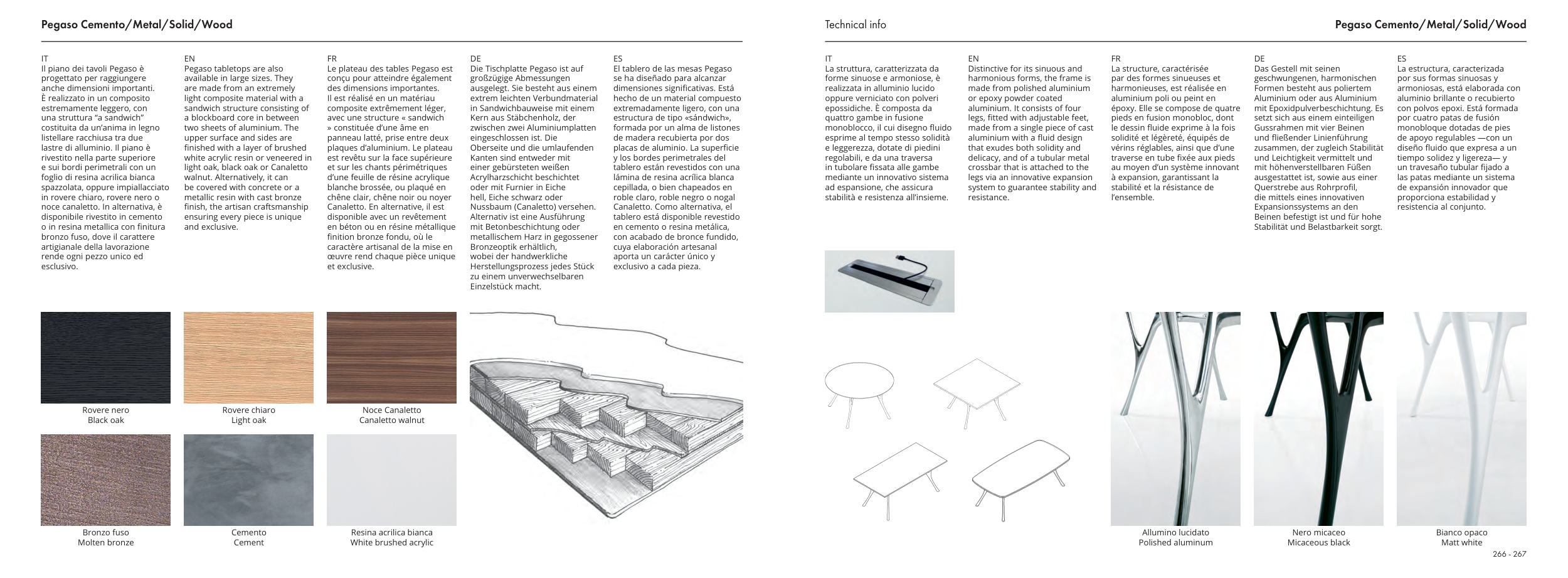 Pegaso Cemento/Metal/Solid/Wood

IT
Il piano dei tavoli Pegaso è progettato per raggiungere anche dimensioni importanti. È realizzato in un composito estremamente leggero, con una struttura "a sandwich" costituita da un'anima in legno listellare racchiusa tra due lastre di alluminio. Il piano è rivestito nella parte superiore e sui bordi perimetrali con un foglio di resina acrilica bianca spazzolata, oppure impiallacciato in rovere chiaro, rovere nero o noce canaletto. In alternativa, è disponibile rivestito in cemento o in resina metallica con finitura bronzo fuso, dove il carattere artigianale della lavorazione rende ogni pezzo unico ed esclusivo.

EN
Pegaso tabletops are also available in large sizes. They are made from an extremely light composite material with a sandwich structure consisting of a blockboard core in between two sheets of aluminium. The upper surface and sides are finished with a layer of brushed white acrylic resin or veneered in light oak, black oak or Canaletto walnut. Alternatively, it can be covered with concrete or a metallic resin with cast bronze finish, the artisan craftsmanship ensuring every piece is unique and exclusive.

FR
Le plateau des tables Pegaso est conçu pour atteindre également des dimensions importantes. Il est réalisé en un matériau composite extrêmement léger, avec une structure « sandwich » constituée d'une âme en panneau latté, prise entre deux plaques d'aluminium. Le plateau est revêtu sur la face supérieure et sur les chants périmétriques d'une feuille de résine acrylique blanche brossée, ou plaqué en chêne clair, chêne noir ou noyer Canaletto. En alternative, il est disponible avec un revêtement en béton ou en résine métallique finition bronze fondu, où le caractère artisanal de la mise en œuvre rend chaque pièce unique et exclusive.

DE
Die Tischplatte Pegaso ist auf großzügige Abmessungen ausgelegt. Sie besteht aus einem extrem leichten Verbundmaterial in Sandwichbauweise mit einem Kern aus Stäbchenholz, der zwischen zwei Aluminiumplatten eingeschlossen ist. Die Oberseite und die umlaufenden Kanten sind entweder mit einer gebürsteten weißen Acrylharzschicht beschichtet oder mit Furnier in Eiche hell, Eiche schwarz oder Nussbaum (Canaletto) versehen. Alternativ ist eine Ausführung mit Betonbeschichtung oder metallischem Harz in gegossener Bronzeoptik erhältlich, wobei der handwerkliche Herstellungsprozess jedes Stück zu einem unverwechselbaren Einzelstück macht.

ES
El tablero de las mesas Pegaso se ha diseñado para alcanzar dimensiones significativas. Está hecho de un material compuesto extremadamente ligero, con una estructura de tipo «sándwich», formada por un alma de listones de madera recubierta por dos placas de aluminio. La superficie y los bordes perimetrales del tablero están revestidos con una lámina de resina acrílica blanca cepillada, o bien chapeados en roble claro, roble negro o nogal Canaletto. Como alternativa, el tablero está disponible revestido en cemento o resina metálica, con acabado de bronce fundido, cuya elaboración artesanal aporta un carácter único y exclusivo a cada pieza.

Rovere nero
Black oak

Rovere chiaro
Light oak

Noce Canaletto
Canaletto walnut

Bronzo fuso
Molten bronze

Cemento
Cement

Resina acrilica bianca
White brushed acrylic

Technical info

Pegaso Cemento/Metal/Solid/Wood

IT
La struttura, caratterizzata da forme sinuose e armoniose, è realizzata in alluminio lucido oppure verniciato con polveri epossidiche. È composta da quattro gambe in fusione monoblocco, il cui disegno fluido esprime al tempo stesso solidità e leggerezza, dotate di piedini regolabili, e da una traversa in tubolare fissata alle gambe mediante un innovativo sistema ad espansione, che assicura stabilità e resistenza all'insieme.

EN
Distinctive for its sinuous and harmonious forms, the frame is made from polished aluminium or epoxy powder coated aluminium. It consists of four legs, fitted with adjustable feet, made from a single piece of cast aluminium with a fluid design that exudes both solidity and delicacy, and of a tubular metal crossbar that is attached to the legs via an innovative expansion system to guarantee stability and resistance.

FR
La structure, caractérisée par des formes sinueuses et harmonieuses, est réalisée en aluminium poli ou peint en époxy. Elle se compose de quatre pieds en fusion monobloc, dont le dessin fluide exprime à la fois solidité et légèreté, équipés de vérins réglables, ainsi que d'une traverse en tube fixée aux pieds au moyen d'un système innovant à expansion, garantissant la stabilité et la résistance de l'ensemble.

DE
Das Gestell mit seinen geschwungenen, harmonischen Formen besteht aus poliertem Aluminium oder aus Aluminium mit Epoxidpulverbeschichtung. Es setzt sich aus einem einteiligen Gussrahmen mit vier Beinen und fließender Linienführung zusammen, der zugleich Stabilität und Leichtigkeit vermittelt und mit höhenverstellbaren Füßen ausgestattet ist, sowie aus einer Querstrebe aus Rohrprofil, die mittels eines innovativen Expansionssystems an den Beinen befestigt ist und für hohe Stabilität und Belastbarkeit sorgt.

ES
La estructura, caracterizada por sus formas sinuosas y armoniosas, está elaborada con aluminio brillante o recubierto con polvos epoxi. Está formada por cuatro patas de fusión monobloque dotadas de pies de apoyo regulables —con un diseño fluido que expresa a un tiempo solidez y ligereza— y un travesaño tubular fijado a las patas mediante un sistema de expansión innovador que proporciona estabilidad y resistencia al conjunto.

Allumino lucidato
Polished aluminum

Nero micaceo
Micaceous black

Bianco opaco
Matt white

266 - 267