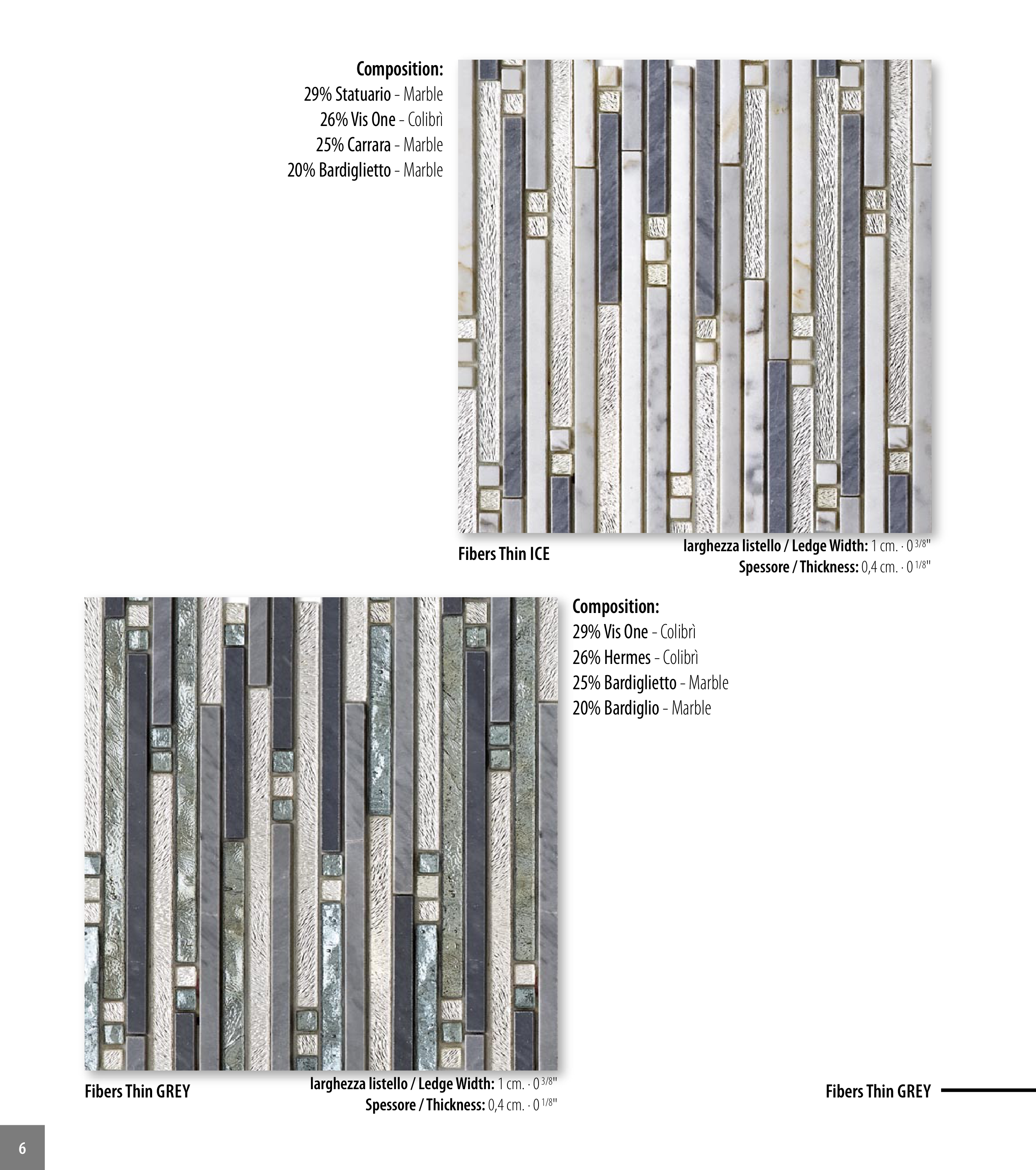 Composition:
29% Statuario - Marble
26% Vis One - Colibrì
25% Carrara - Marble
20% Bardiglietto - Marble

Fibers Thin ICE

larghezza listello / Ledge Width: 1 cm. · 0 $^{3/8}$"
Spessore / Thickness: 0,4 cm. · 0 $^{1/8}$"

Composition:
29% Vis One - Colibrì
26% Hermes - Colibrì
25% Bardiglietto - Marble
20% Bardiglio - Marble

Fibers Thin GREY

larghezza listello / Ledge Width: 1 cm. · 0 $^{3/8}$"
Spessore / Thickness: 0,4 cm. · 0 $^{1/8}$"

Fibers Thin GREY

6