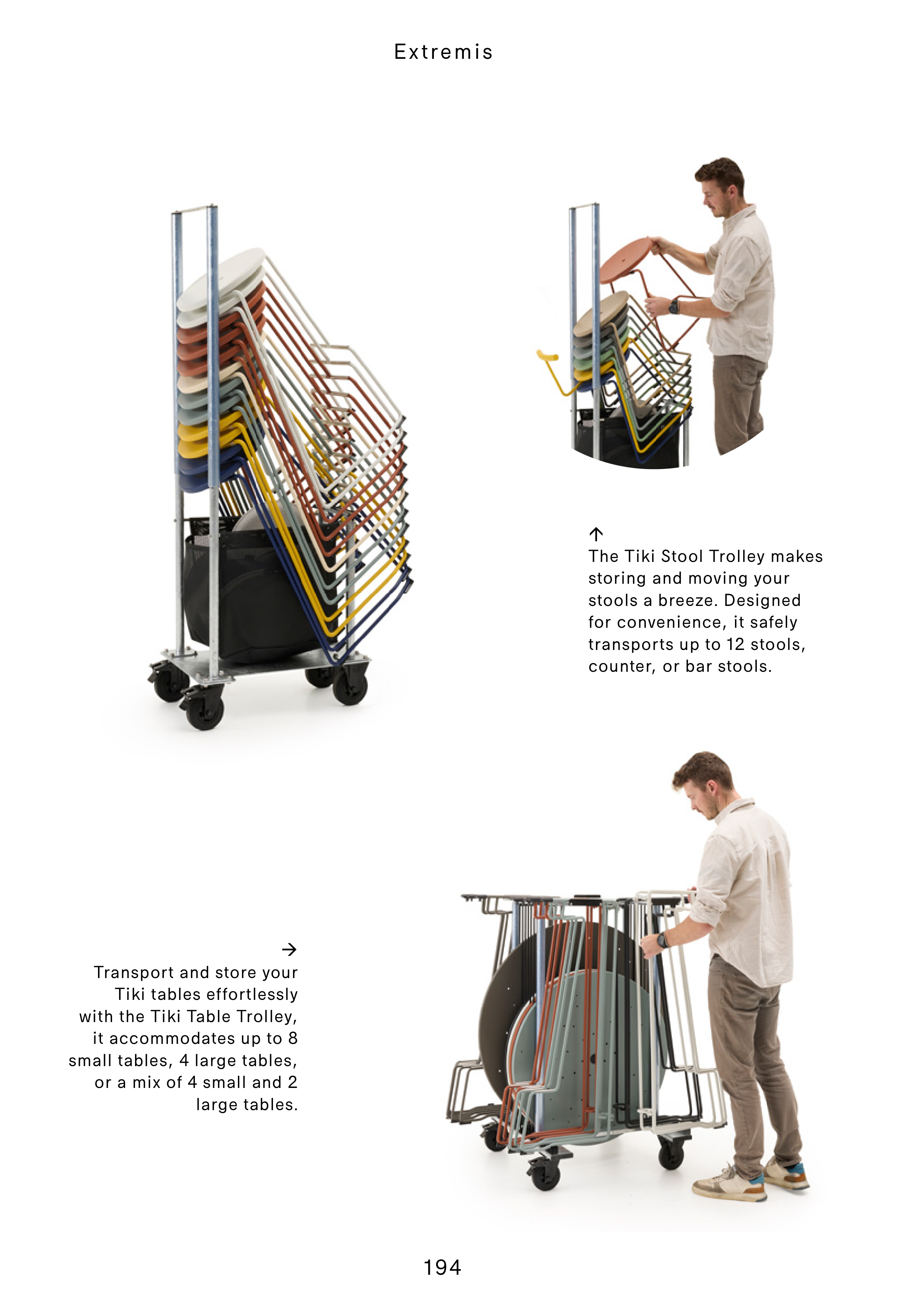 Extremis

↑
The Tiki Stool Trolley makes storing and moving your stools a breeze. Designed for convenience, it safely transports up to 12 stools, counter, or bar stools.

→
Transport and store your Tiki tables effortlessly with the Tiki Table Trolley, it accommodates up to 8 small tables, 4 large tables, or a mix of 4 small and 2 large tables.

194