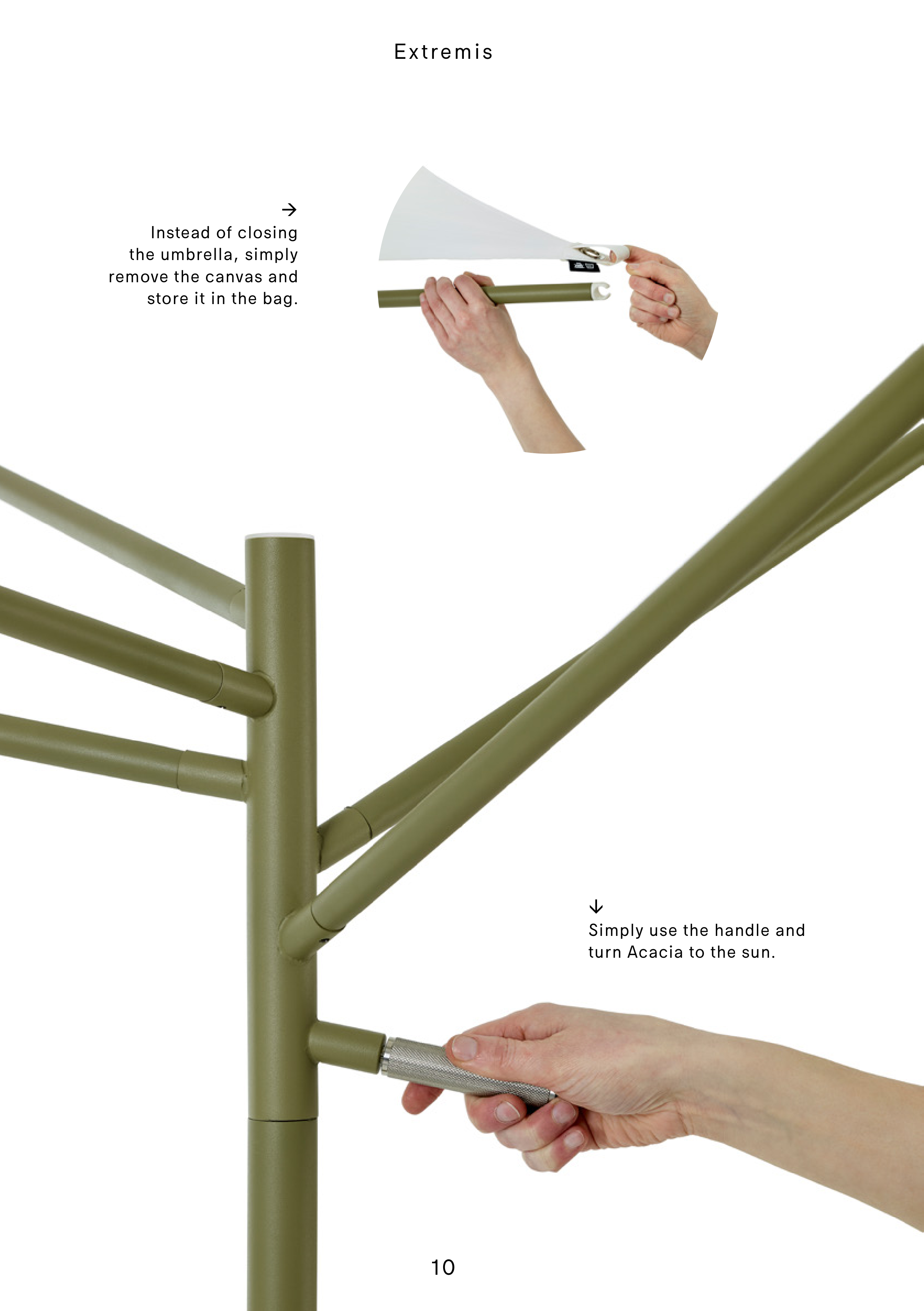 Extremis

→
Instead of closing the umbrella, simply remove the canvas and store it in the bag.

↓
Simply use the handle and turn Acacia to the sun.

10