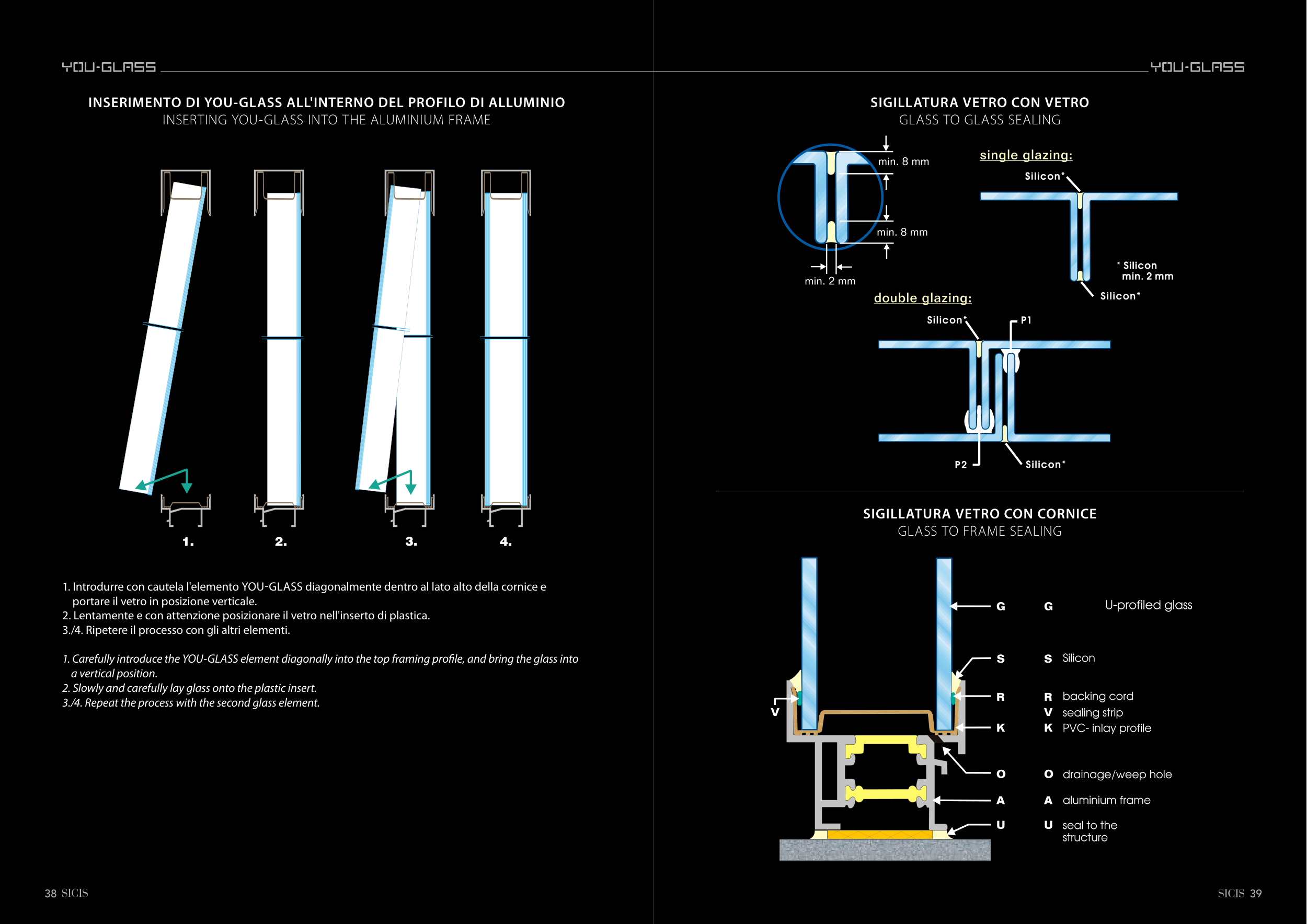 YOU-GLASS

INSERIMENTO DI YOU-GLASS ALL'INTERNO DEL PROFILO DI ALLUMINIO
INSERTING YOU-GLASS INTO THE ALUMINIUM FRAME

1. 2. 3. 4.

1. Introdurre con cautela l'elemento YOU-GLASS diagonalmente dentro al lato alto della cornice e portare il vetro in posizione verticale.
2. Lentamente e con attenzione posizionare il vetro nell'inserto di plastica.
3./4. Ripetere il processo con gli altri elementi.

1. Carefully introduce the YOU-GLASS element diagonally into the top framing profile, and bring the glass into a vertical position.
2. Slowly and carefully lay glass onto the plastic insert.
3./4. Repeat the process with the second glass element.

38 SICIS

YOU-GLASS

SIGILLATURA VETRO CON VETRO
GLASS TO GLASS SEALING

min. 8 mm
min. 8 mm
min. 2 mm

single glazing:
Silicon*
* Silicon min. 2 mm
Silicon*

double glazing:
Silicon*
P1
P2
Silicon*

SIGILLATURA VETRO CON CORNICE
GLASS TO FRAME SEALING

V
G
S
R
K
O
A
U

G U-profiled glass
S Silicon
R backing cord
V sealing strip
K PVC- inlay profile
O drainage/weep hole
A aluminium frame
U seal to the structure

SICIS 39