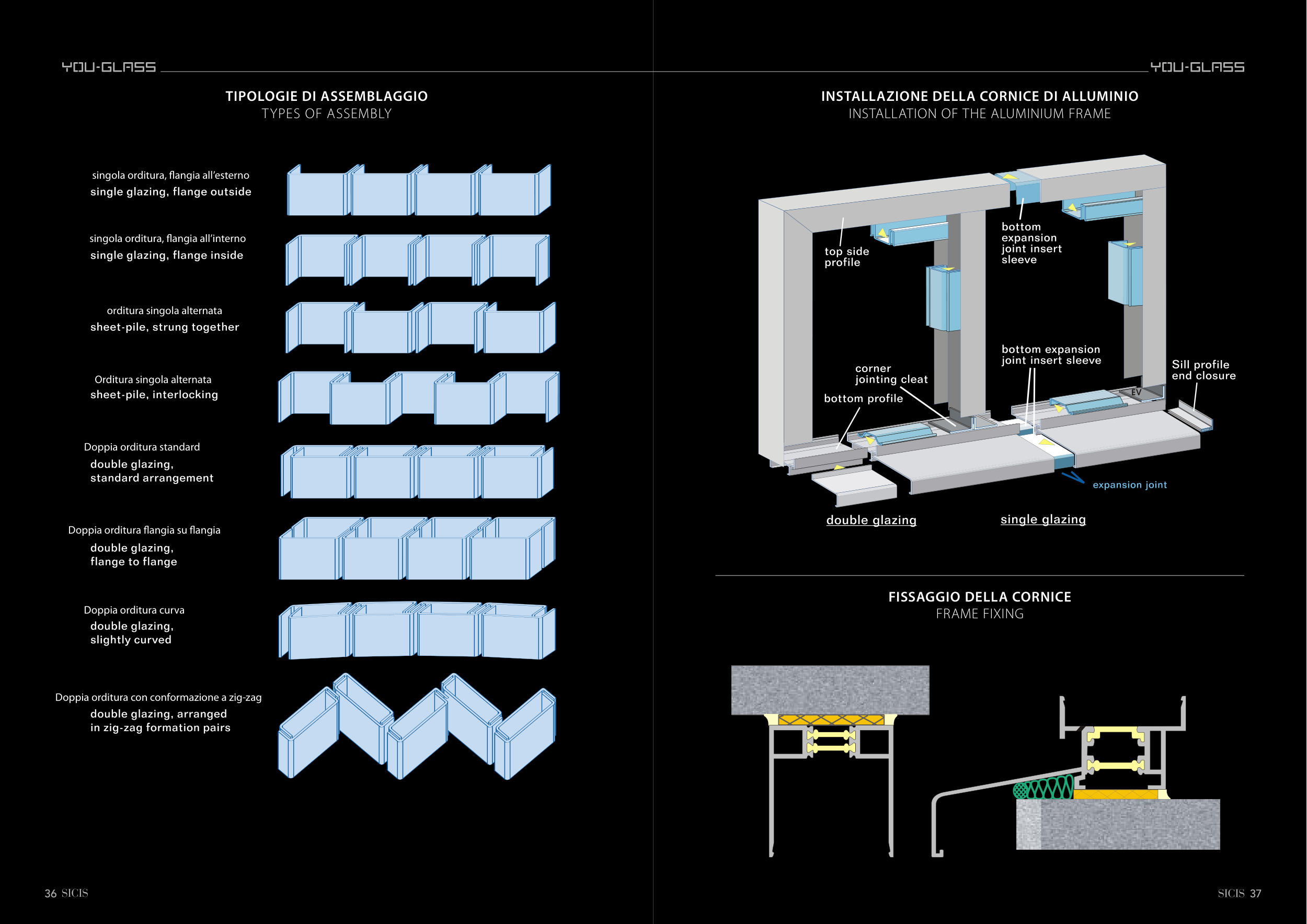 YOU-GLASS

TIPOLOGIE DI ASSEMBLAGGIO
TYPES OF ASSEMBLY

singola orditura, flangia all'esterno
single glazing, flange outside

singola orditura, flangia all'interno
single glazing, flange inside

orditura singola alternata
sheet-pile, strung together

Orditura singola alternata
sheet-pile, interlocking

Doppia orditura standard
double glazing, standard arrangement

Doppia orditura flangia su flangia
double glazing, flange to flange

Doppia orditura curva
double glazing, slightly curved

Doppia orditura con conformazione a zig-zag
double glazing, arranged in zig-zag formation pairs

36 SICIS

YOU-GLASS

INSTALLAZIONE DELLA CORNICE DI ALLUMINIO
INSTALLATION OF THE ALUMINIUM FRAME

top side profile

bottom expansion joint insert sleeve

bottom expansion joint insert sleeve

corner jointing cleat

bottom profile

Sill profile end closure

EV

expansion joint

double glazing

single glazing

FISSAGGIO DELLA CORNICE
FRAME FIXING

SICIS 37