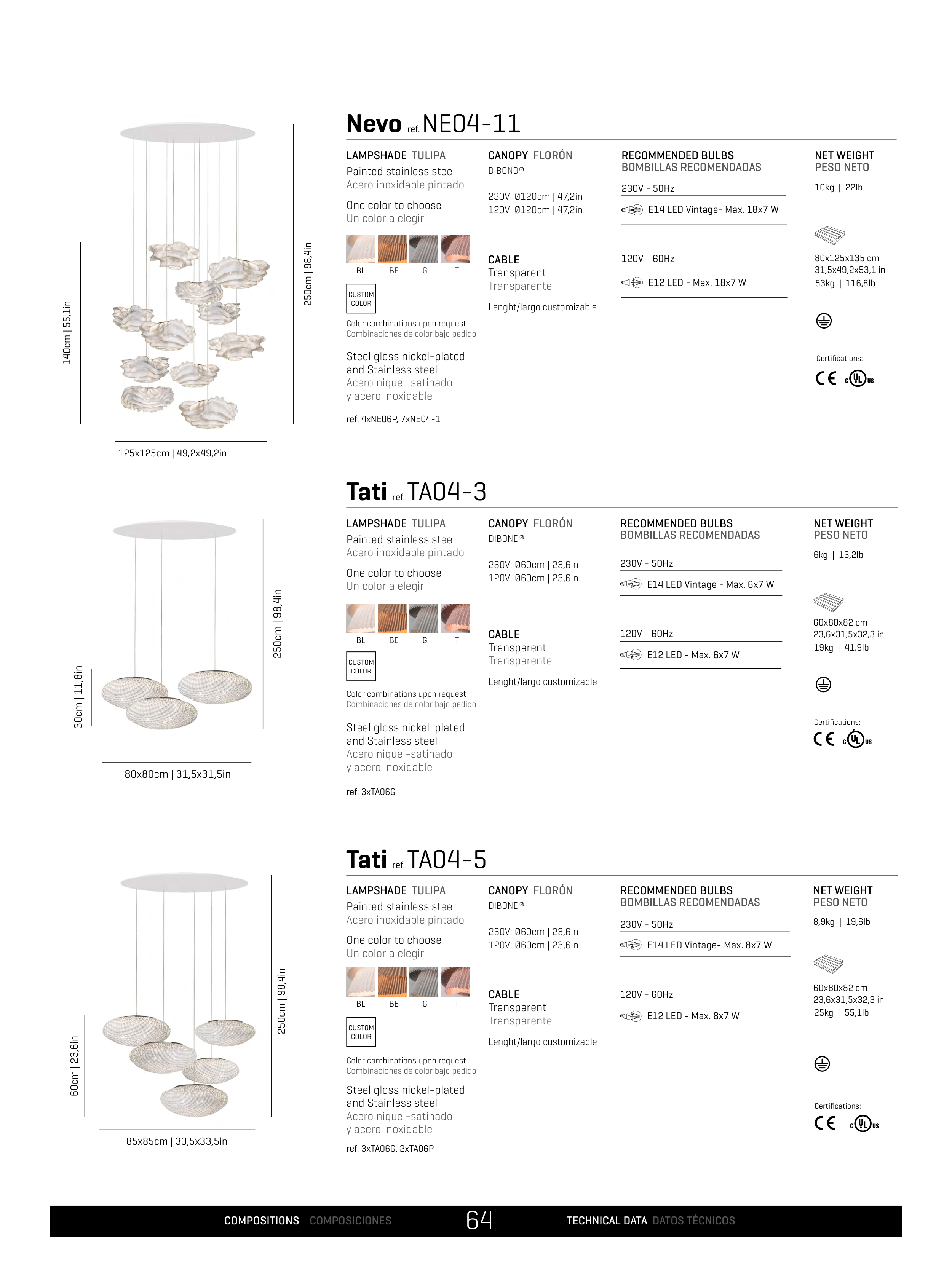 140cm | 55,1in

250cm | 98,4in

125x125cm | 49,2x49,2in

Nevo ref. NE04-11

LAMPSHADE TULIPA
Painted stainless steel
Acero inoxidable pintado

One color to choose
Un color a elegir

BL BE G T

CUSTOM COLOR

Color combinations upon request
Combinaciones de color bajo pedido

Steel gloss nickel-plated and Stainless steel
Acero niquel-satinado y acero inoxidable

ref. 4xNE06P, 7xNE04-1

CANOPY FLORÓN
DIBOND®

230V: Ø120cm | 47,2in
120V: Ø120cm | 47,2in

CABLE
Transparent
Transparente

Lenght/largo customizable

RECOMMENDED BULBS
BOMBILLAS RECOMENDADAS

230V - 50Hz
E14 LED Vintage- Max. 18x7 W

120V - 60Hz
E12 LED - Max. 18x7 W

NET WEIGHT
PESO NETO
10kg | 22lb

80x125x135 cm
31,5x49,2x53,1 in
53kg | 116,8lb

Certifications:
CE c UL us

30cm | 11,8in

250cm | 98,4in

80x80cm | 31,5x31,5in

Tati ref. TA04-3

LAMPSHADE TULIPA
Painted stainless steel
Acero inoxidable pintado

One color to choose
Un color a elegir

BL BE G T

CUSTOM COLOR

Color combinations upon request
Combinaciones de color bajo pedido

Steel gloss nickel-plated and Stainless steel
Acero niquel-satinado y acero inoxidable

ref. 3xTA06G

CANOPY FLORÓN
DIBOND®

230V: Ø60cm | 23,6in
120V: Ø60cm | 23,6in

CABLE
Transparent
Transparente

Lenght/largo customizable

RECOMMENDED BULBS
BOMBILLAS RECOMENDADAS

230V - 50Hz
E14 LED Vintage - Max. 6x7 W

120V - 60Hz
E12 LED - Max. 6x7 W

NET WEIGHT
PESO NETO
6kg | 13,2lb

60x80x82 cm
23,6x31,5x32,3 in
19kg | 41,9lb

Certifications:
CE c UL us

60cm | 23,6in

250cm | 98,4in

85x85cm | 33,5x33,5in

Tati ref. TA04-5

LAMPSHADE TULIPA
Painted stainless steel
Acero inoxidable pintado

One color to choose
Un color a elegir

BL BE G T

CUSTOM COLOR

Color combinations upon request
Combinaciones de color bajo pedido

Steel gloss nickel-plated and Stainless steel
Acero niquel-satinado y acero inoxidable

ref. 3xTA06G, 2xTA06P

CANOPY FLORÓN
DIBOND®

230V: Ø60cm | 23,6in
120V: Ø60cm | 23,6in

CABLE
Transparent
Transparente

Lenght/largo customizable

RECOMMENDED BULBS
BOMBILLAS RECOMENDADAS

230V - 50Hz
E14 LED Vintage- Max. 8x7 W

120V - 60Hz
E12 LED - Max. 8x7 W

NET WEIGHT
PESO NETO
8,9kg | 19,6lb

60x80x82 cm
23,6x31,5x32,3 in
25kg | 55,1lb

Certifications:
CE c UL us

COMPOSITIONS COMPOSICIONES 64 TECHNICAL DATA DATOS TÉCNICOS