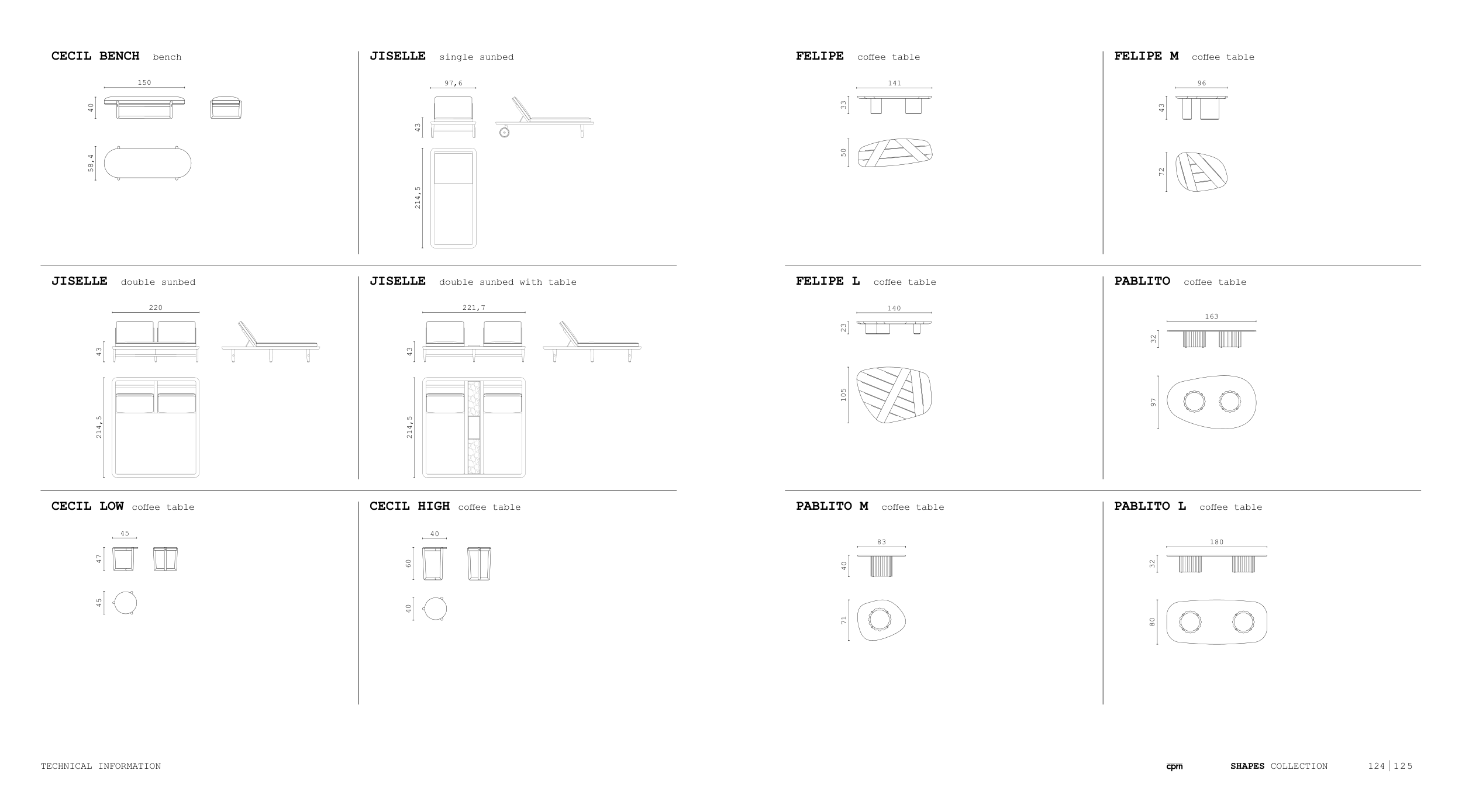 CECIL BENCH bench

150

40

58,4

JISELLE single sunbed

97,6

43

214,5

JISELLE double sunbed

220

43

214,5

JISELLE double sunbed with table

221,7

43

214,5

CECIL LOW coffee table

45

47

45

CECIL HIGH coffee table

40

60

40

FELIPE coffee table

141

33

50

FELIPE M coffee table

96

43

72

FELIPE L coffee table

140

23

105

PABLITO coffee table

163

32

97

PABLITO M coffee table

83

40

71

PABLITO L coffee table

180

32

80

TECHNICAL INFORMATION

cpm

SHAPES COLLECTION

124 | 125