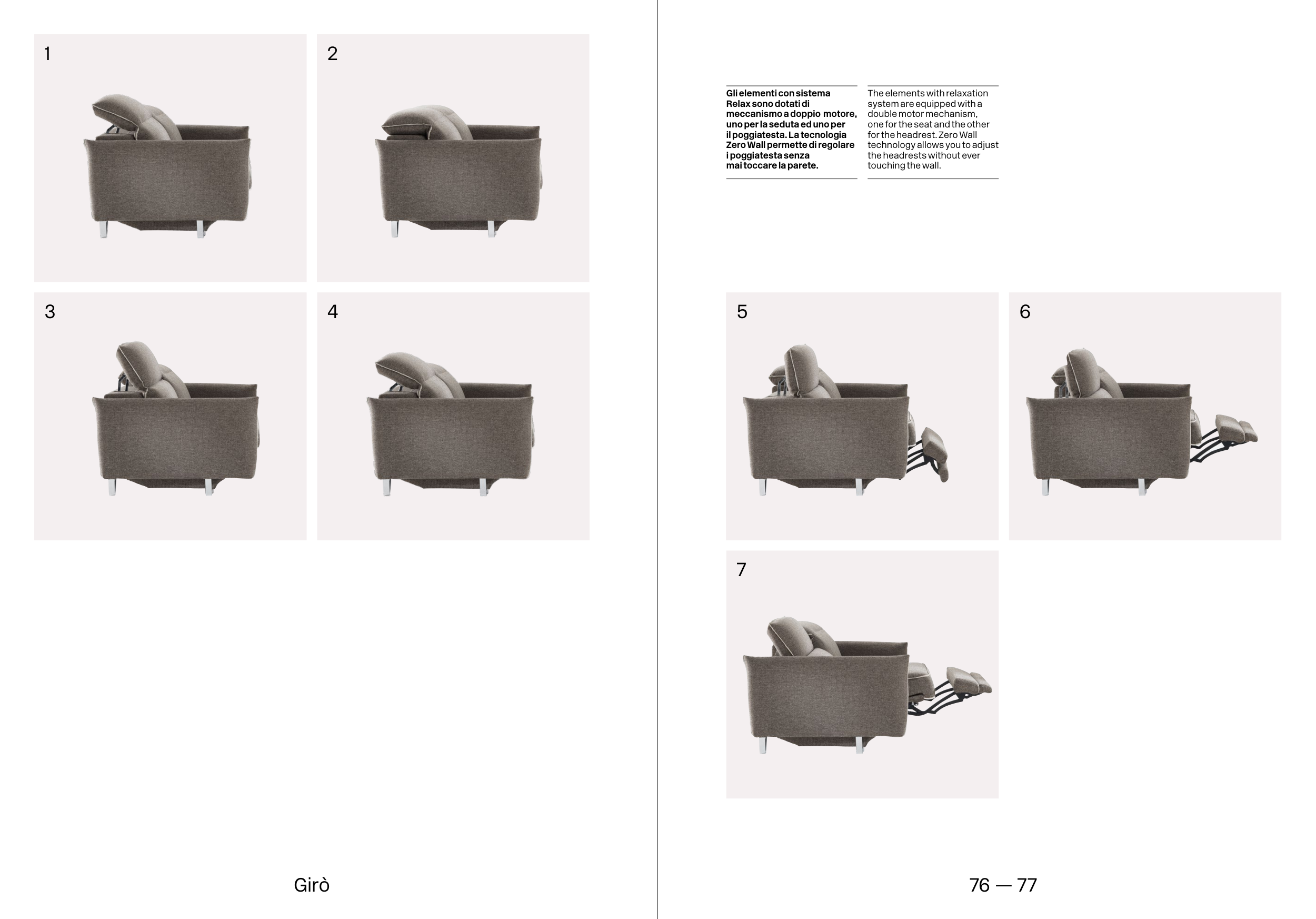 1

2

3

4

Girò

Gli elementi con sistema Relax sono dotati di meccanismo a doppio motore, uno per la seduta ed uno per il poggiatesta. La tecnologia Zero Wall permette di regolare i poggiatesta senza mai toccare la parete.

The elements with relaxation system are equipped with a double motor mechanism, one for the seat and the other for the headrest. Zero Wall technology allows you to adjust the headrests without ever touching the wall.

5

6

7

76 — 77