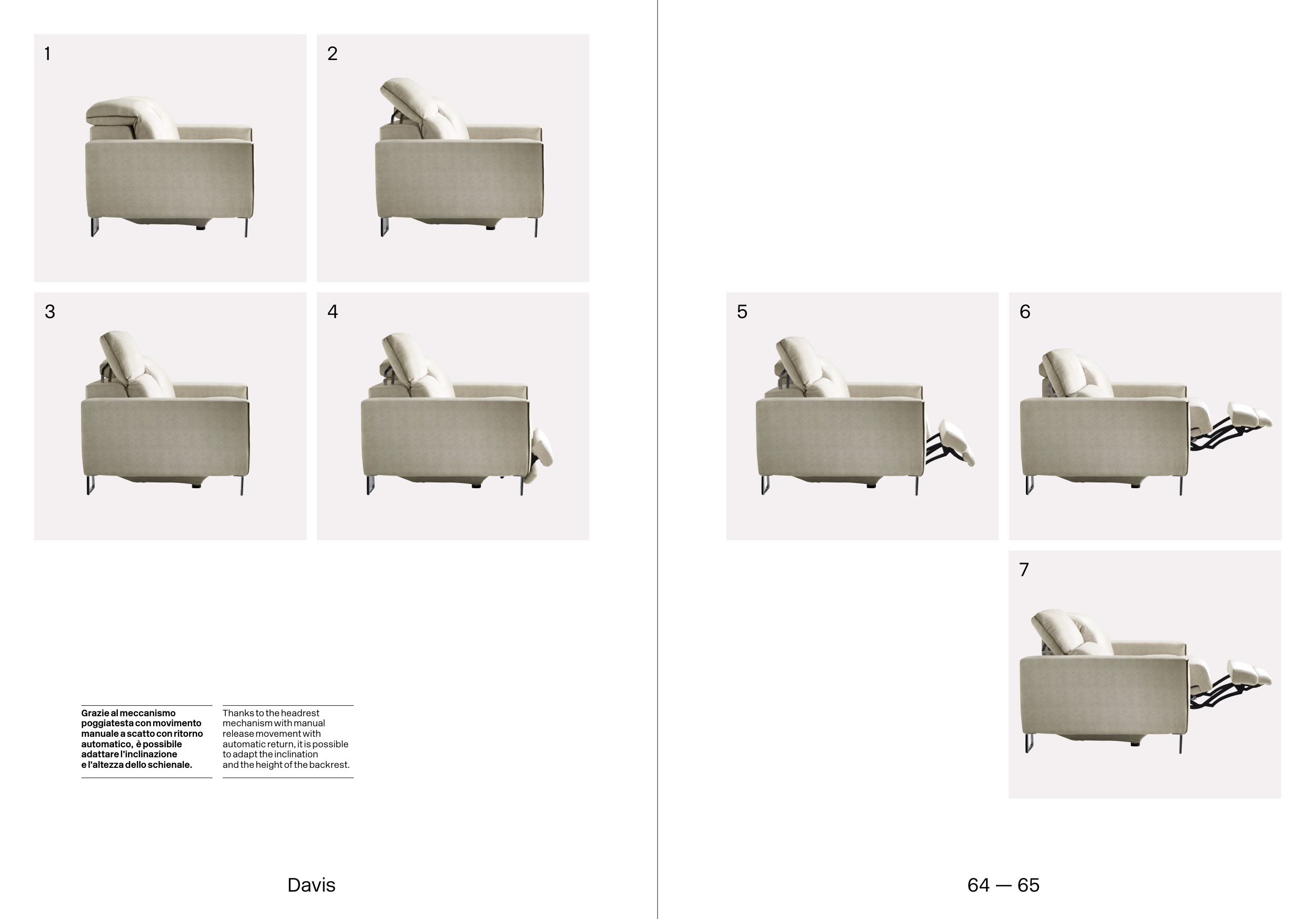 1

2

3

4

Grazie al meccanismo poggiatesta con movimento manuale a scatto con ritorno automatico, è possibile adattare l'inclinazione e l'altezza dello schienale.

Thanks to the headrest mechanism with manual release movement with automatic return, it is possible to adapt the inclination and the height of the backrest.

Davis

5

6

7

64 — 65