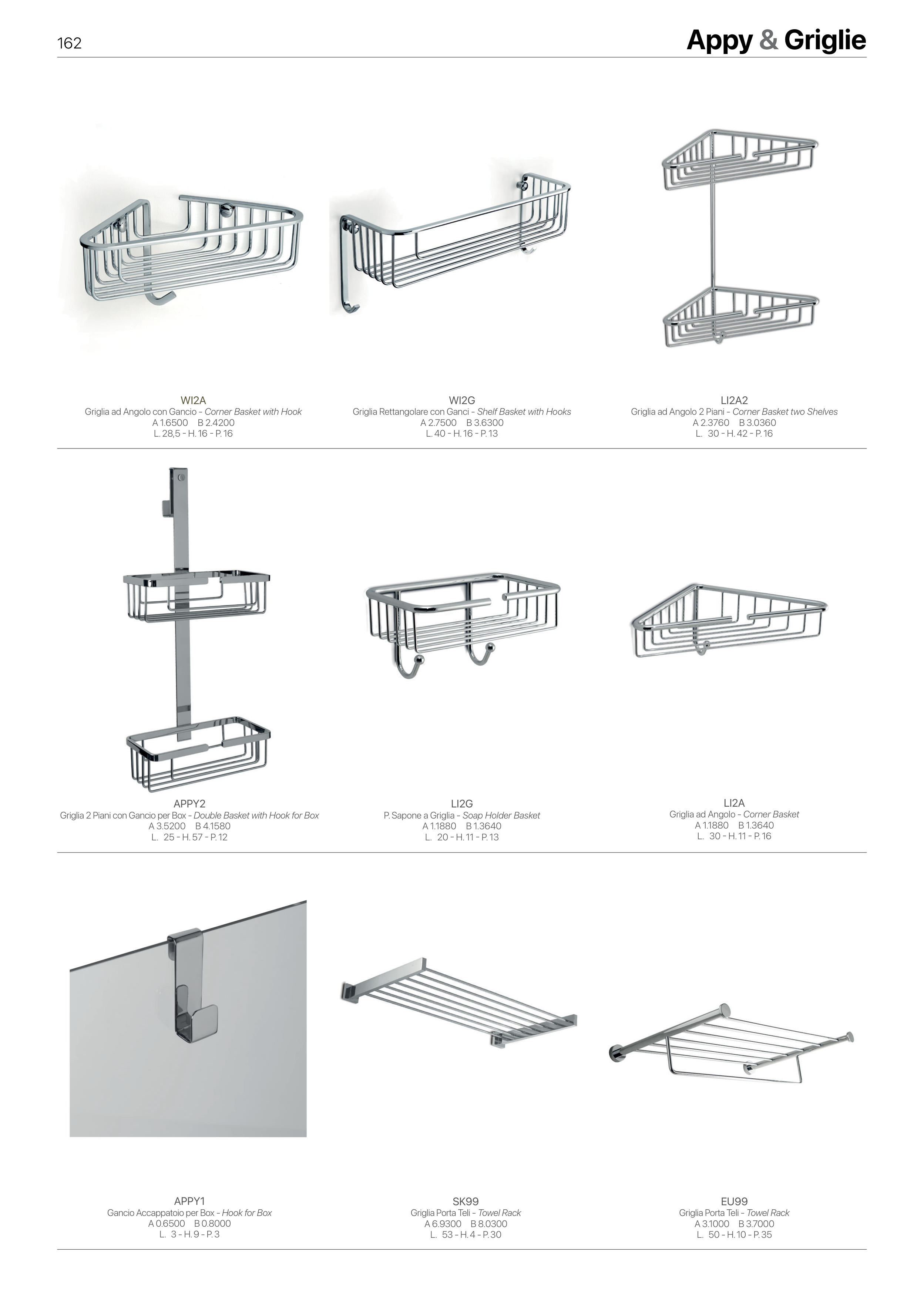 162

Appy & Griglie

WI2A
Griglia ad Angolo con Gancio - Corner Basket with Hook
A 1.6500 B 2.4200
L. 28,5 - H. 16 - P. 16

WI2G
Griglia Rettangolare con Ganci - Shelf Basket with Hooks
A 2.7500 B 3.6300
L. 40 - H. 16 - P. 13

LI2A2
Griglia ad Angolo 2 Piani - Corner Basket two Shelves
A 2.3760 B 3.0360
L. 30 - H. 42 - P. 16

APPY2
Griglia 2 Piani con Gancio per Box - Double Basket with Hook for Box
A 3.5200 B 4.1580
L. 25 - H. 57 - P. 12

LI2G
P. Sapone a Griglia - Soap Holder Basket
A 1.1880 B 1.3640
L. 20 - H. 11 - P. 13

LI2A
Griglia ad Angolo - Corner Basket
A 1.1880 B 1.3640
L. 30 - H. 11 - P. 16

APPY1
Gancio Accappatoio per Box - Hook for Box
A 0.6500 B 0.8000
L. 3 - H. 9 - P. 3

SK99
Griglia Porta Teli - Towel Rack
A 6.9300 B 8.0300
L. 53 - H. 4 - P. 30

EU99
Griglia Porta Teli - Towel Rack
A 3.1000 B 3.7000
L. 50 - H. 10 - P. 35