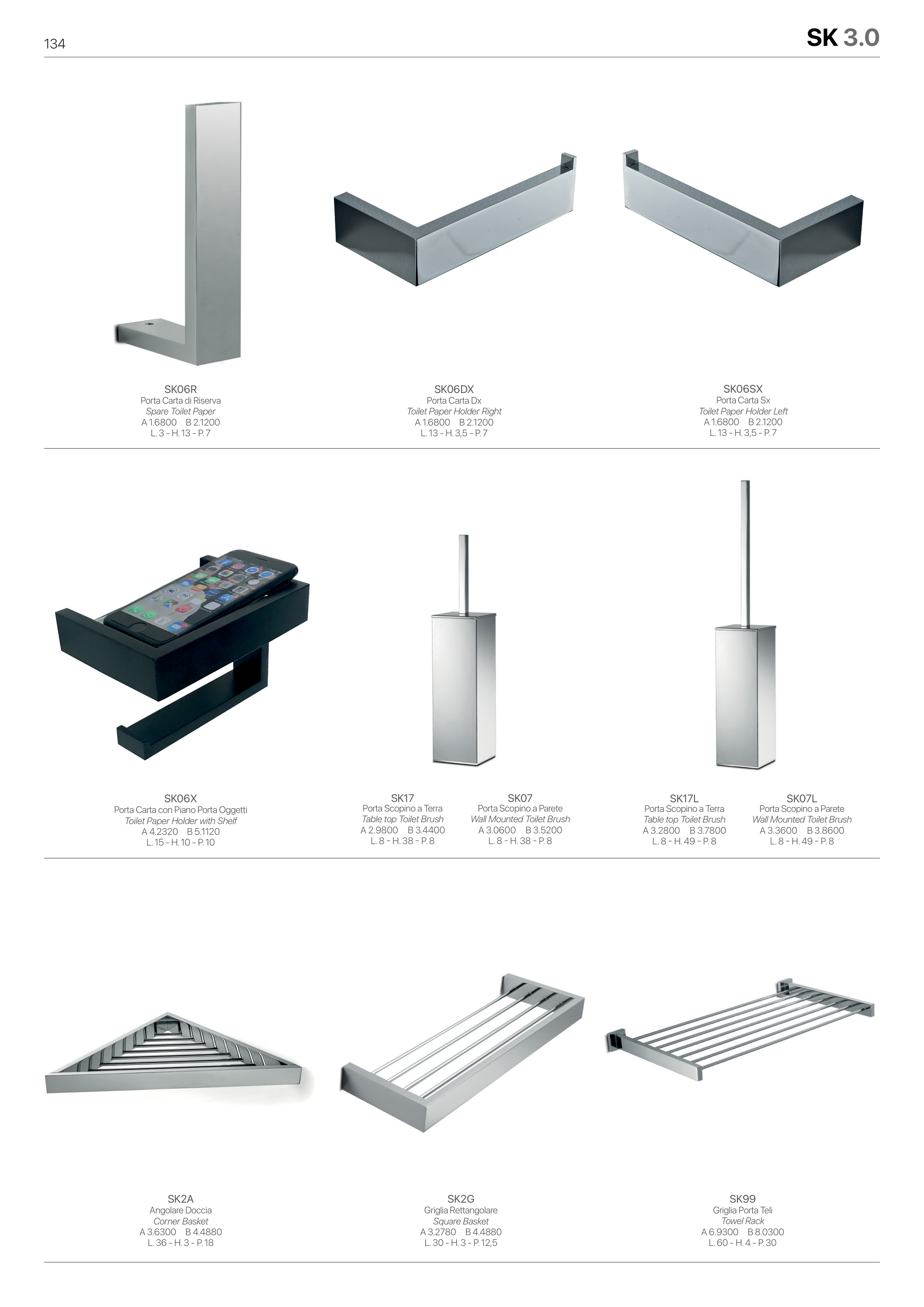 134

SK 3.0

SK06R
Porta Carta di Riserva
Spare Toilet Paper
A 1.6800 B 2.1200
L. 3 - H. 13 - P. 7

SK06DX
Porta Carta Dx
Toilet Paper Holder Right
A 1.6800 B 2.1200
L. 13 - H. 3,5 - P. 7

SK06SX
Porta Carta Sx
Toilet Paper Holder Left
A 1.6800 B 2.1200
L. 13 - H. 3,5 - P. 7

SK06X
Porta Carta con Piano Porta Oggetti
Toilet Paper Holder with Shelf
A 4.2320 B 5.1120
L. 15 - H. 10 - P. 10

SK17
Porta Scopino a Terra
Table top Toilet Brush
A 2.9800 B 3.4400
L. 8 - H. 38 - P. 8

SK07
Porta Scopino a Parete
Wall Mounted Toilet Brush
A 3.0600 B 3.5200
L. 8 - H. 38 - P. 8

SK17L
Porta Scopino a Terra
Table top Toilet Brush
A 3.2800 B 3.7800
L. 8 - H. 49 - P. 8

SK07L
Porta Scopino a Parete
Wall Mounted Toilet Brush
A 3.3600 B 3.8600
L. 8 - H. 49 - P. 8

SK2A
Angolare Doccia
Corner Basket
A 3.6300 B 4.4880
L. 36 - H. 3 - P. 18

SK2G
Griglia Rettangolare
Square Basket
A 3.2780 B 4.4880
L. 30 - H. 3 - P. 12,5

SK99
Griglia Porta Teli
Towel Rack
A 6.9300 B 8.0300
L. 60 - H. 4 - P. 30