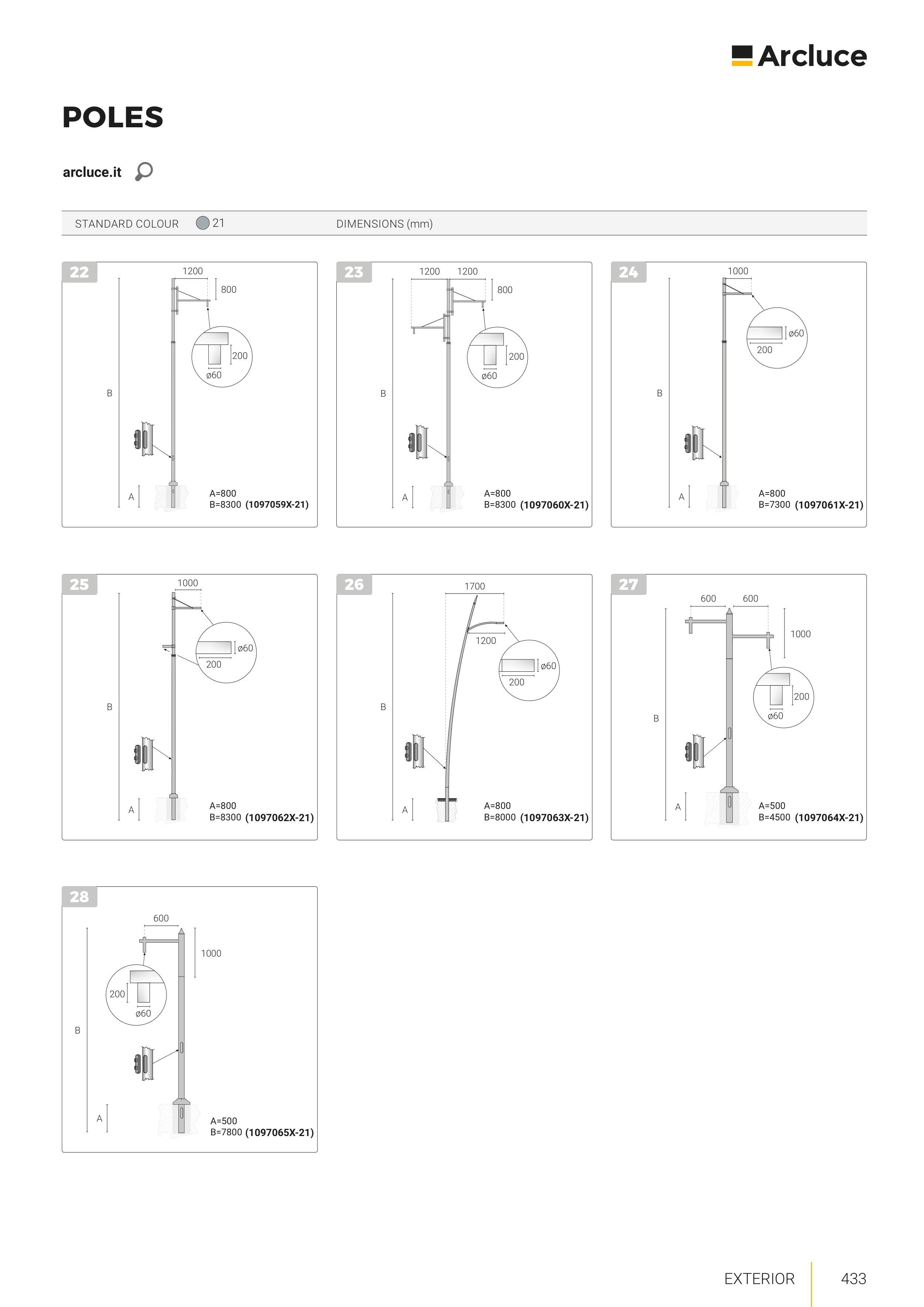 Arcluce

POLES

arcluce.it

STANDARD COLOUR 21 DIMENSIONS (mm)

22
1200
800
200
ø60
B
A
A=800
B=8300 (1097059X-21)

23
1200 1200
800
200
ø60
B
A
A=800
B=8300 (1097060X-21)

24
1000
ø60
200
B
A
A=800
B=7300 (1097061X-21)

25
1000
ø60
200
B
A
A=800
B=8300 (1097062X-21)

26
1700
1200
ø60
200
B
A
A=800
B=8000 (1097063X-21)

27
600 600
1000
200
ø60
B
A
A=500
B=4500 (1097064X-21)

28
600
1000
200
ø60
B
A
A=500
B=7800 (1097065X-21)

EXTERIOR 433