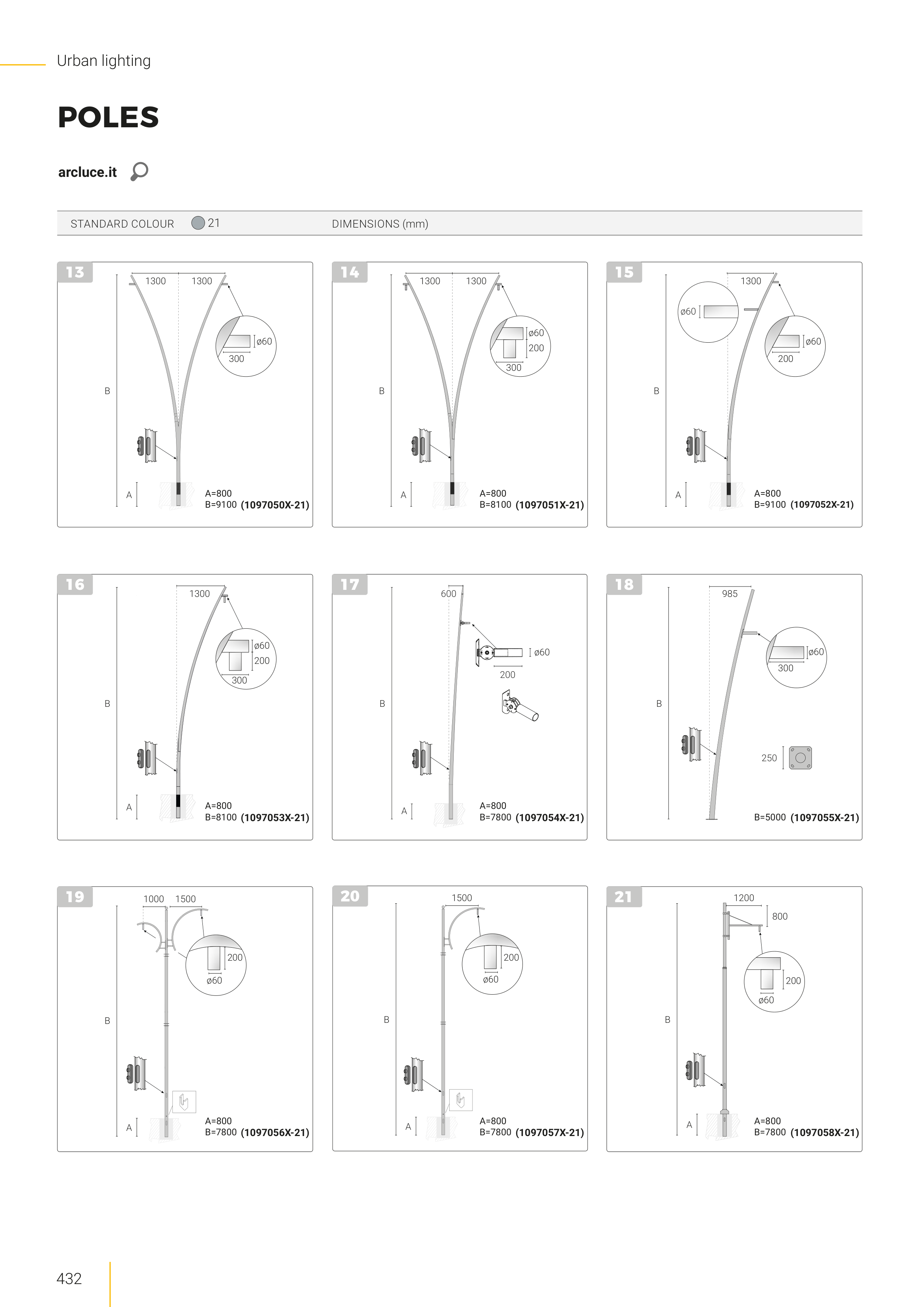 Urban lighting

POLES

arcluce.it

STANDARD COLOUR 21 DIMENSIONS (mm)

13
1300 1300
ø60
300
B
A
A=800
B=9100 (1097050X-21)

14
1300 1300
ø60
200
300
B
A
A=800
B=8100 (1097051X-21)

15
1300
ø60
ø60
200
B
A
A=800
B=9100 (1097052X-21)

16
1300
ø60
200
300
B
A
A=800
B=8100 (1097053X-21)

17
600
ø60
200
B
A
A=800
B=7800 (1097054X-21)

18
985
ø60
300
B
250
B=5000 (1097055X-21)

19
1000 1500
200
ø60
B
A
A=800
B=7800 (1097056X-21)

20
1500
200
ø60
B
A
A=800
B=7800 (1097057X-21)

21
1200
800
200
ø60
B
A
A=800
B=7800 (1097058X-21)

432