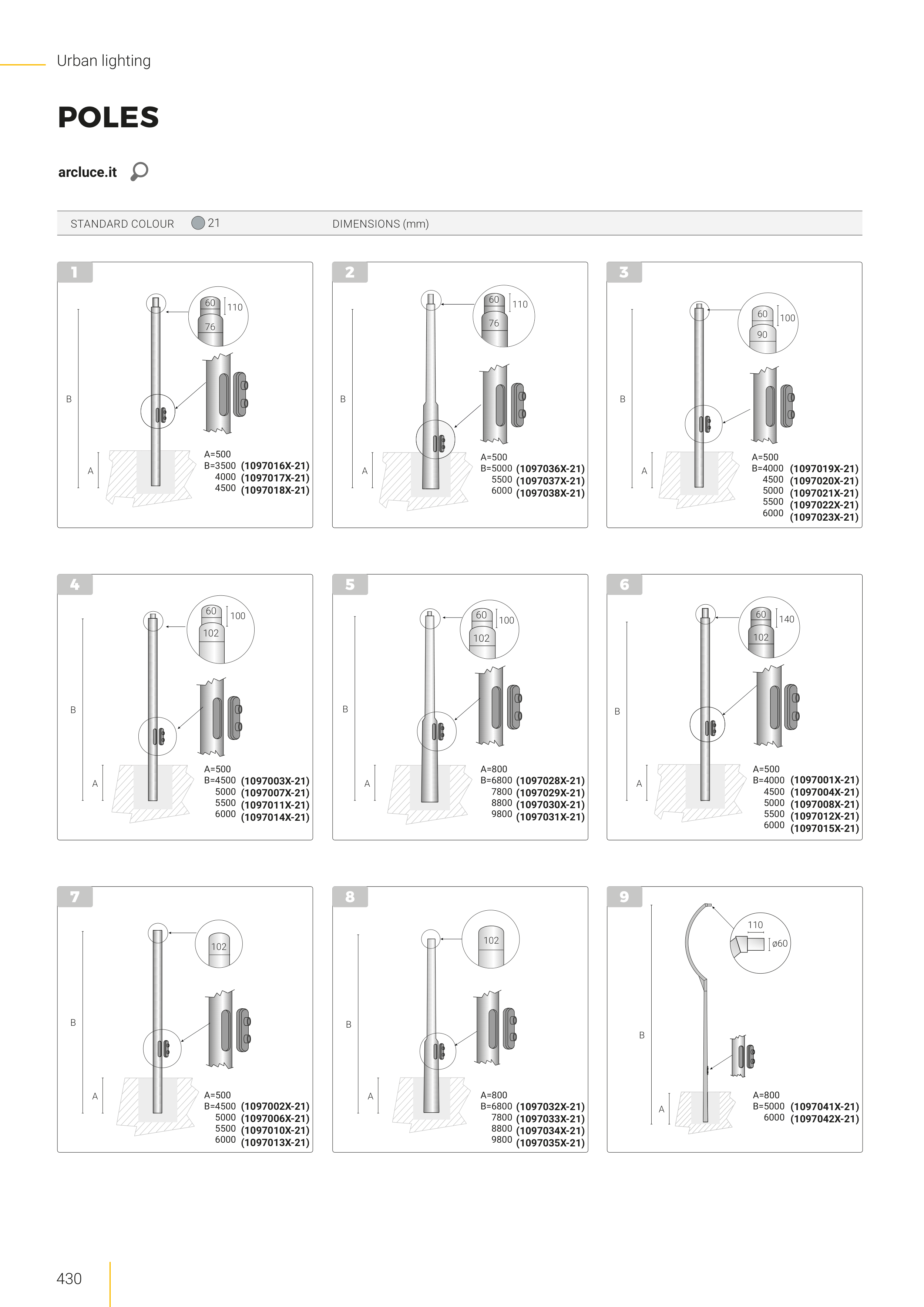 Urban lighting

POLES

arcluce.it

STANDARD COLOUR 21 DIMENSIONS (mm)

1

60 110 76

B

A

A=500
B=3500 (1097016X-21)
4000 (1097017X-21)
4500 (1097018X-21)

2

60 110 76

B

A

A=500
B=5000 (1097036X-21)
5500 (1097037X-21)
6000 (1097038X-21)

3

60 100 90

B

A

A=500
B=4000 (1097019X-21)
4500 (1097020X-21)
5000 (1097021X-21)
5500 (1097022X-21)
6000 (1097023X-21)

4

60 100 102

B

A

A=500
B=4500 (1097003X-21)
5000 (1097007X-21)
5500 (1097011X-21)
6000 (1097014X-21)

5

60 100 102

B

A

A=800
B=6800 (1097028X-21)
7800 (1097029X-21)
8800 (1097030X-21)
9800 (1097031X-21)

6

60 140 102

B

A

A=500
B=4000 (1097001X-21)
4500 (1097004X-21)
5000 (1097008X-21)
5500 (1097012X-21)
6000 (1097015X-21)

7

102

B

A

A=500
B=4500 (1097002X-21)
5000 (1097006X-21)
5500 (1097010X-21)
6000 (1097013X-21)

8

102

B

A

A=800
B=6800 (1097032X-21)
7800 (1097033X-21)
8800 (1097034X-21)
9800 (1097035X-21)

9

110 ø60

B

A

A=800
B=5000 (1097041X-21)
6000 (1097042X-21)

430