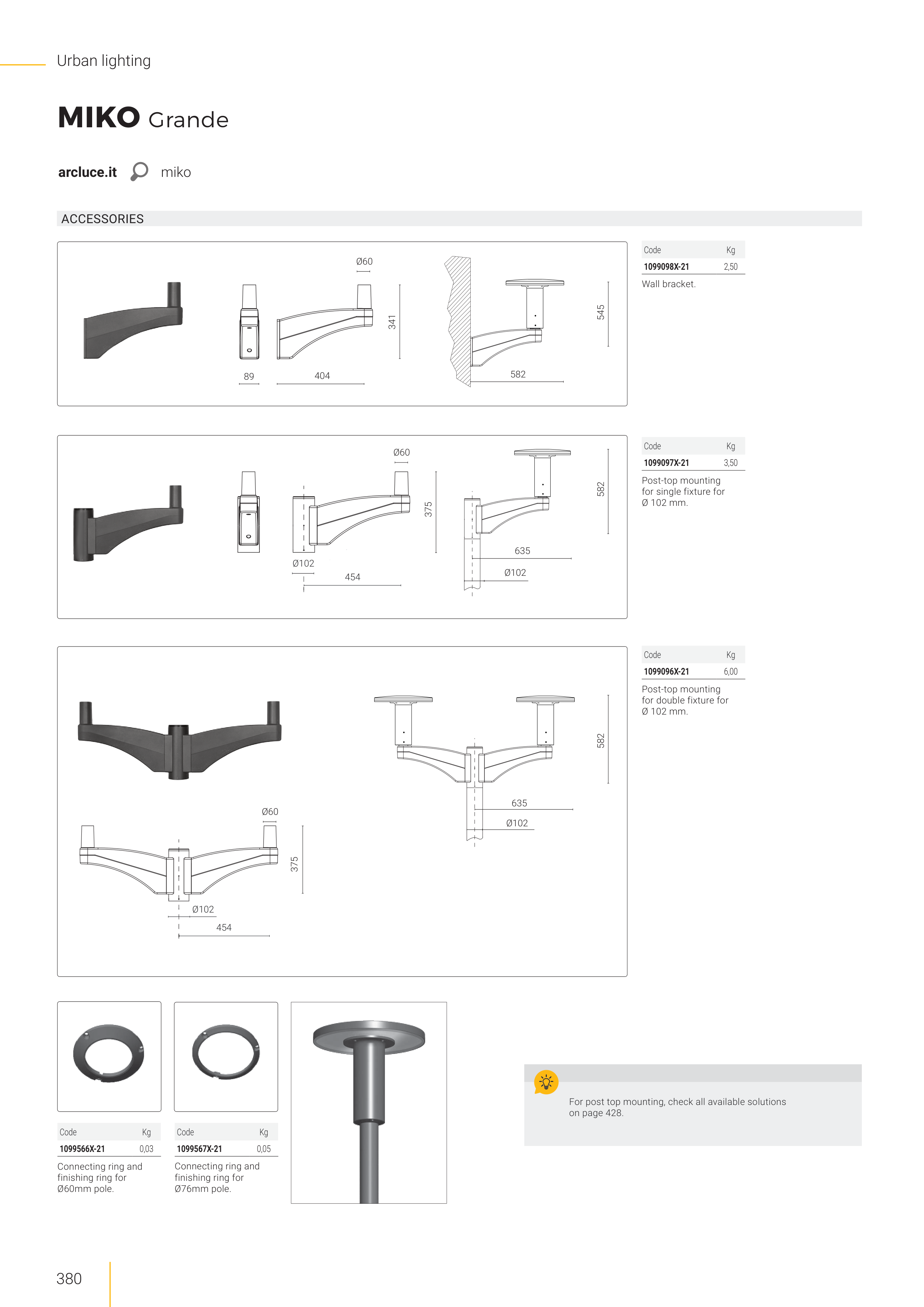 Urban lighting

MIKO Grande

arcluce.it miko

ACCESSORIES

Ø60
341
89
404
545
582

| Code | Kg |
|---|---|
| 1099098X-21 | 2,50 |

Wall bracket.

Ø60
375
Ø102
454
582
635
Ø102

| Code | Kg |
|---|---|
| 1099097X-21 | 3,50 |

Post-top mounting for single fixture for Ø 102 mm.

582
635
Ø102
Ø60
375
Ø102
454

| Code | Kg |
|---|---|
| 1099096X-21 | 6,00 |

Post-top mounting for double fixture for Ø 102 mm.

| Code | Kg |
|---|---|
| 1099566X-21 | 0,03 |

Connecting ring and finishing ring for Ø60mm pole.

| Code | Kg |
|---|---|
| 1099567X-21 | 0,05 |

Connecting ring and finishing ring for Ø76mm pole.

For post top mounting, check all available solutions on page 428.

380