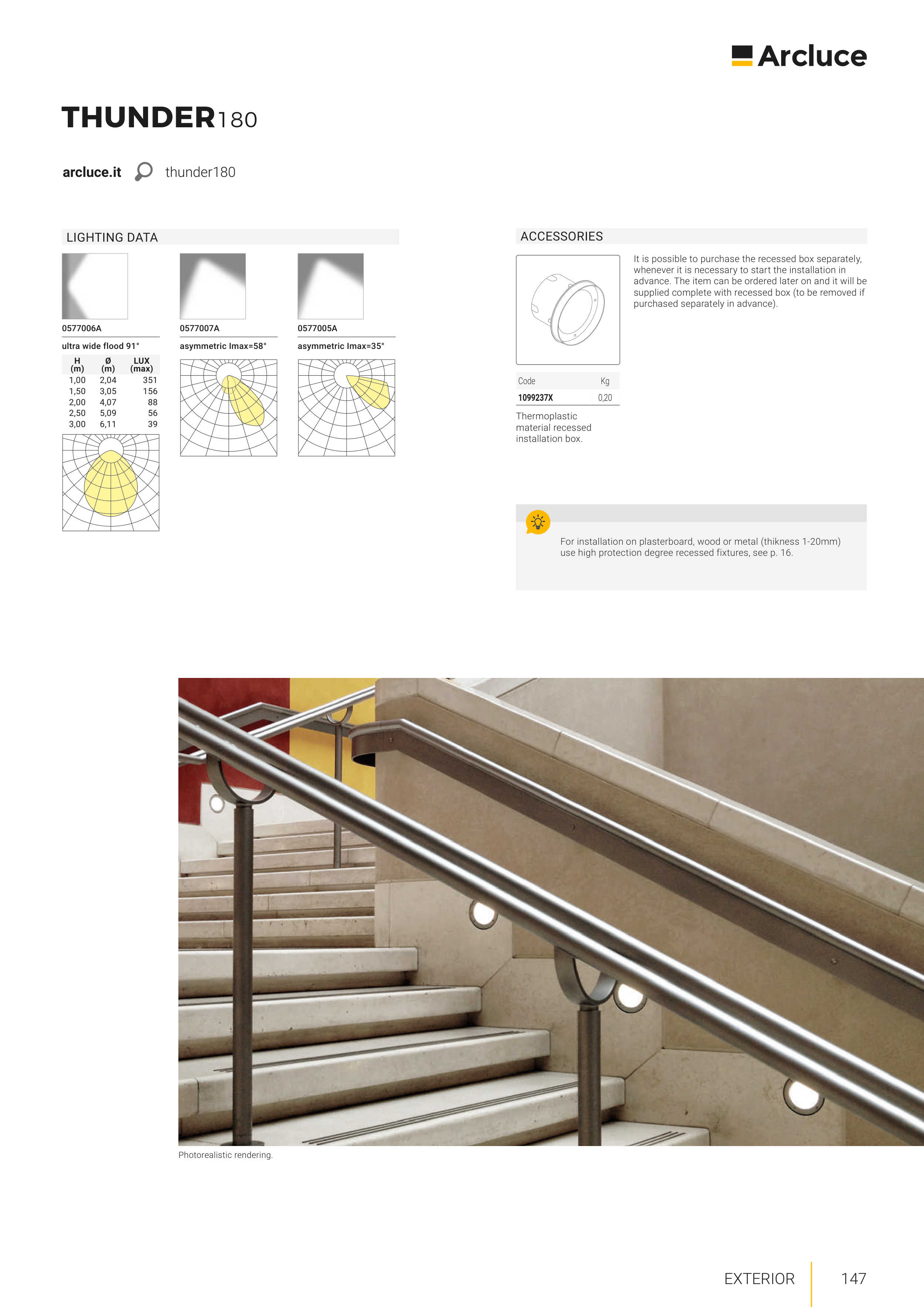 Arcluce

THUNDER180

arcluce.it thunder180

LIGHTING DATA

0577006A

ultra wide flood 91°

| H (m) | Ø (m) | LUX (max) |
|---|---|---|
| 1,00 | 2,04 | 351 |
| 1,50 | 3,05 | 156 |
| 2,00 | 4,07 | 88 |
| 2,50 | 5,09 | 56 |
| 3,00 | 6,11 | 39 |

0577007A

asymmetric Imax=58°

0577005A

asymmetric Imax=35°

ACCESSORIES

It is possible to purchase the recessed box separately, whenever it is necessary to start the installation in advance. The item can be ordered later on and it will be supplied complete with recessed box (to be removed if purchased separately in advance).

| Code | Kg |
|---|---|
| 1099237X | 0,20 |

Thermoplastic material recessed installation box.

For installation on plasterboard, wood or metal (thikness 1-20mm) use high protection degree recessed fixtures, see p. 16.

Photorealistic rendering.

EXTERIOR 147