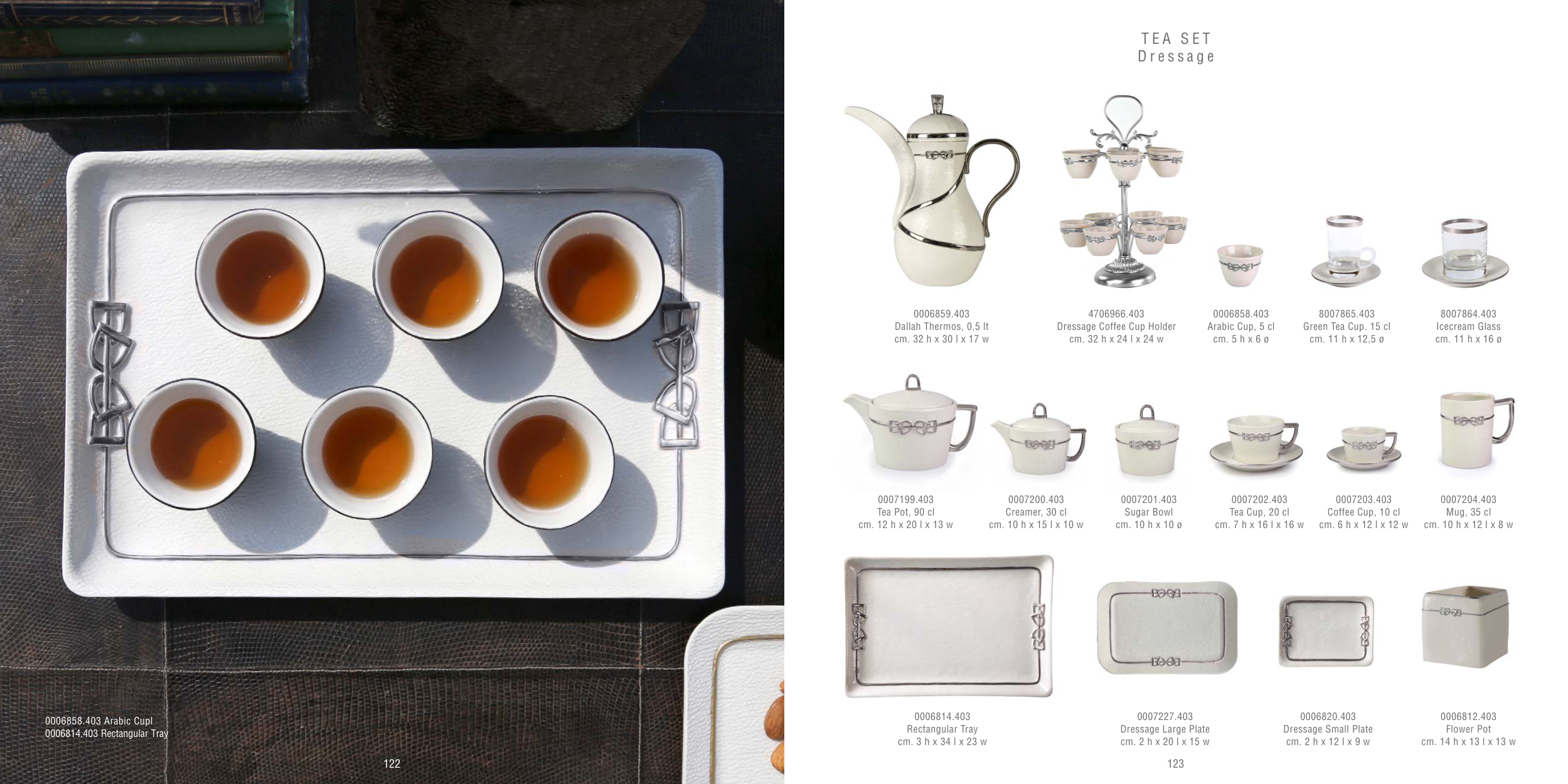 0006858.403 Arabic Cupl
0006814.403 Rectangular Tray

122

TEA SET
Dressage

0006859.403
Dallah Thermos, 0,5 lt
cm. 32 h x 30 l x 17 w

4706966.403
Dressage Coffee Cup Holder
cm. 32 h x 24 l x 24 w

0006858.403
Arabic Cup, 5 cl
cm. 5 h x 6 ø

8007865.403
Green Tea Cup. 15 cl
cm. 11 h x 12,5 ø

8007864.403
Icecream Glass
cm. 11 h x 16 ø

0007199.403
Tea Pot, 90 cl
cm. 12 h x 20 l x 13 w

0007200.403
Creamer, 30 cl
cm. 10 h x 15 l x 10 w

0007201.403
Sugar Bowl
cm. 10 h x 10 ø

0007202.403
Tea Cup, 20 cl
cm. 7 h x 16 l x 16 w

0007203.403
Coffee Cup, 10 cl
cm. 6 h x 12 l x 12 w

0007204.403
Mug, 35 cl
cm. 10 h x 12 l x 8 w

0006814.403
Rectangular Tray
cm. 3 h x 34 l x 23 w

0007227.403
Dressage Large Plate
cm. 2 h x 20 l x 15 w

0006820.403
Dressage Small Plate
cm. 2 h x 12 l x 9 w

0006812.403
Flower Pot
cm. 14 h x 13 l x 13 w

123