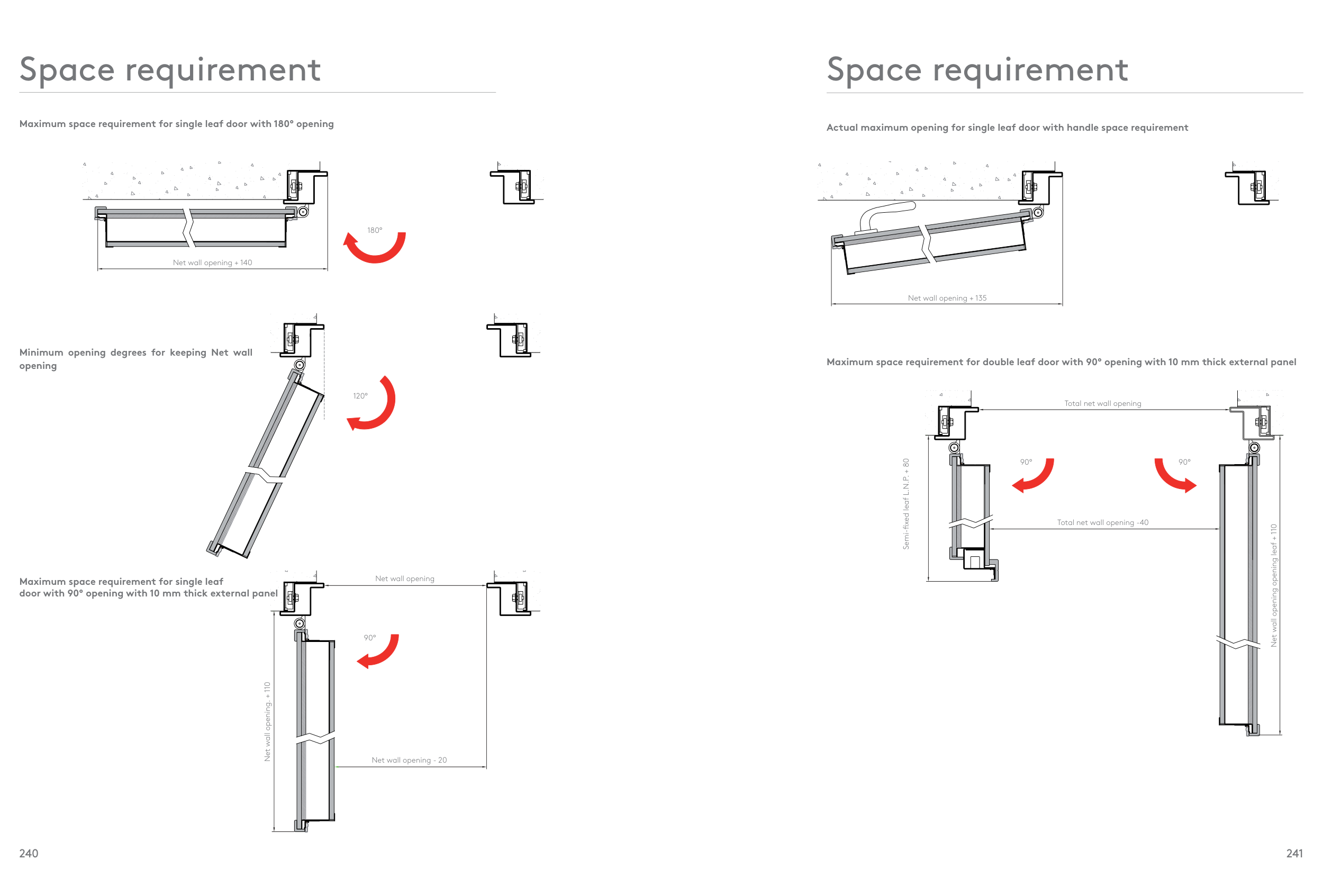 Space requirement

Maximum space requirement for single leaf door with 180° opening

180°

Net wall opening + 140

Minimum opening degrees for keeping Net wall opening

120°

Maximum space requirement for single leaf door with 90° opening with 10 mm thick external panel

Net wall opening

90°

Net wall opening. + 110

Net wall opening - 20

240

Space requirement

Actual maximum opening for single leaf door with handle space requirement

Net wall opening + 135

Maximum space requirement for double leaf door with 90° opening with 10 mm thick external panel

Total net wall opening

90°

90°

Semi-fixed leaf L.N.P. + 80

Total net wall opening -40

Net wall opening opening leaf + 110

241