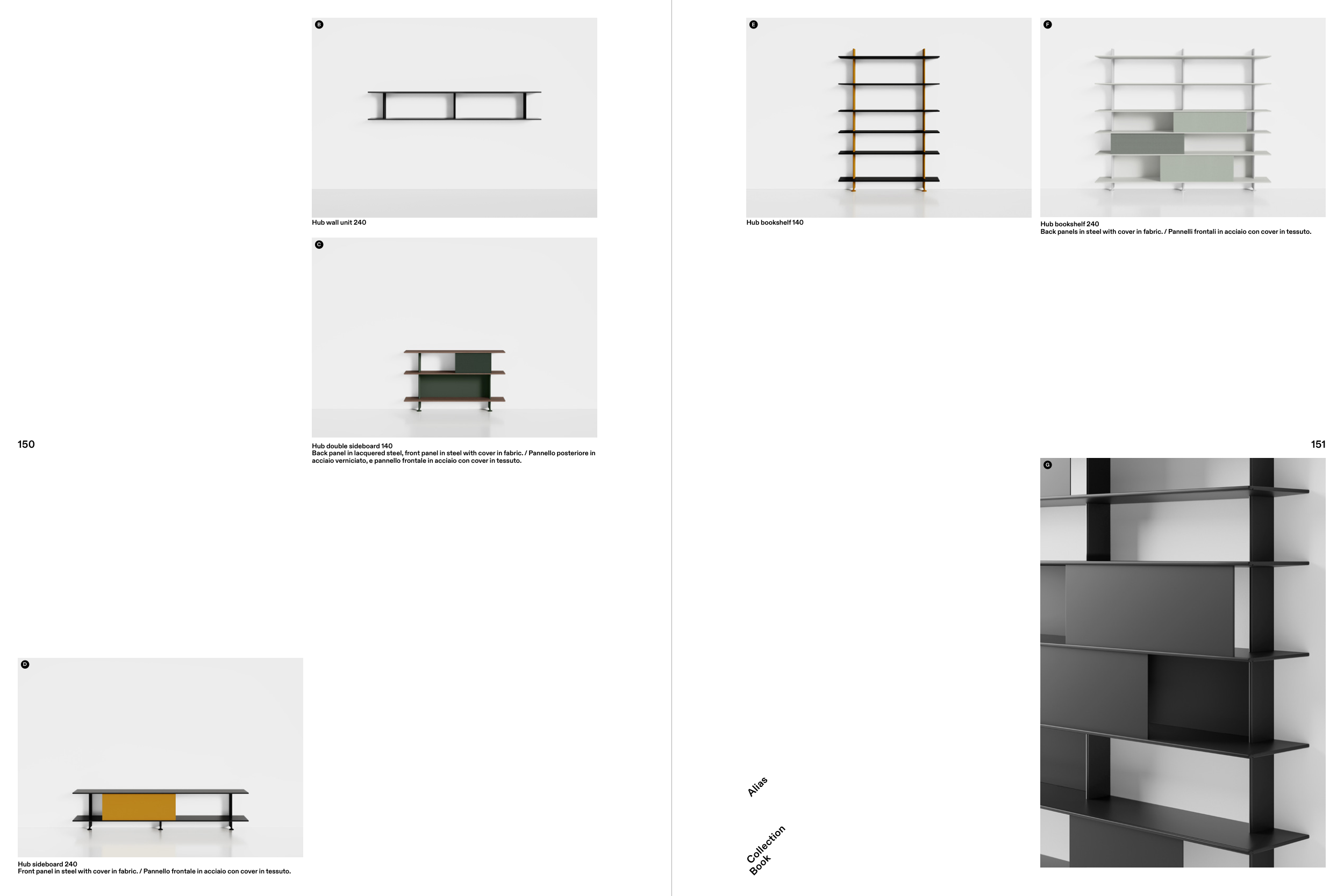 B

Hub wall unit 240

C

Hub double sideboard 140
Back panel in lacquered steel, front panel in steel with cover in fabric. / Pannello posteriore in acciaio verniciato, e pannello frontale in acciaio con cover in tessuto.

150

D

Hub sideboard 240
Front panel in steel with cover in fabric. / Pannello frontale in acciaio con cover in tessuto.

E

Hub bookshelf 140

F

Hub bookshelf 240
Back panels in steel with cover in fabric. / Pannelli frontali in acciaio con cover in tessuto.

151

G

Alias

Collection Book