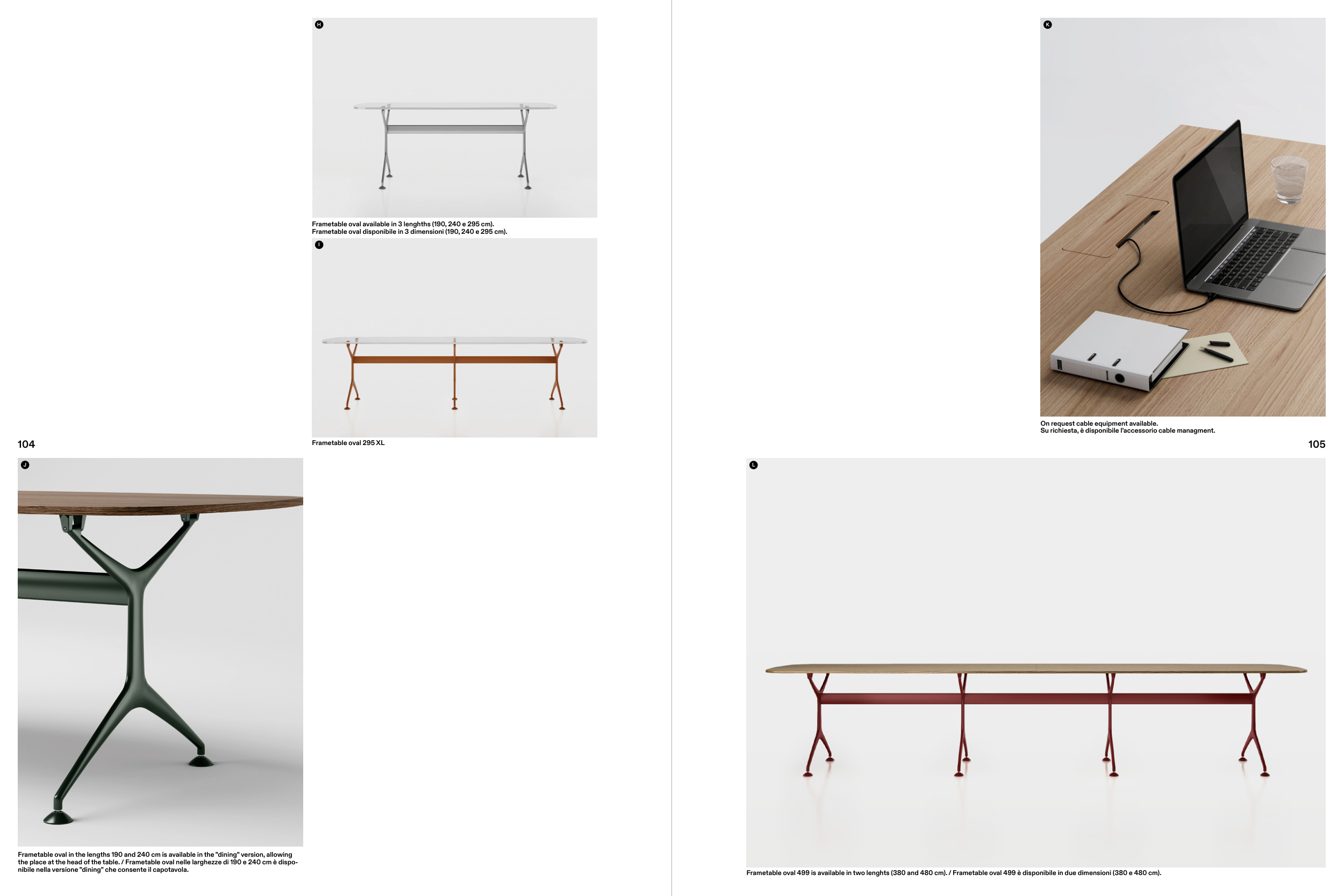 H

Frametable oval available in 3 lenghths (190, 240 e 295 cm).
Frametable oval disponibile in 3 dimensioni (190, 240 e 295 cm).

I

Frametable oval 295 XL

104

J

Frametable oval in the lengths 190 and 240 cm is available in the "dining" version, allowing the place at the head of the table. / Frametable oval nelle larghezze di 190 e 240 cm è disponibile nella versione "dining" che consente il capotavola.

K

On request cable equipment available.
Su richiesta, è disponibile l'accessorio cable managment.

105

L

Frametable oval 499 is available in two lenghts (380 and 480 cm). / Frametable oval 499 è disponibile in due dimensioni (380 e 480 cm).