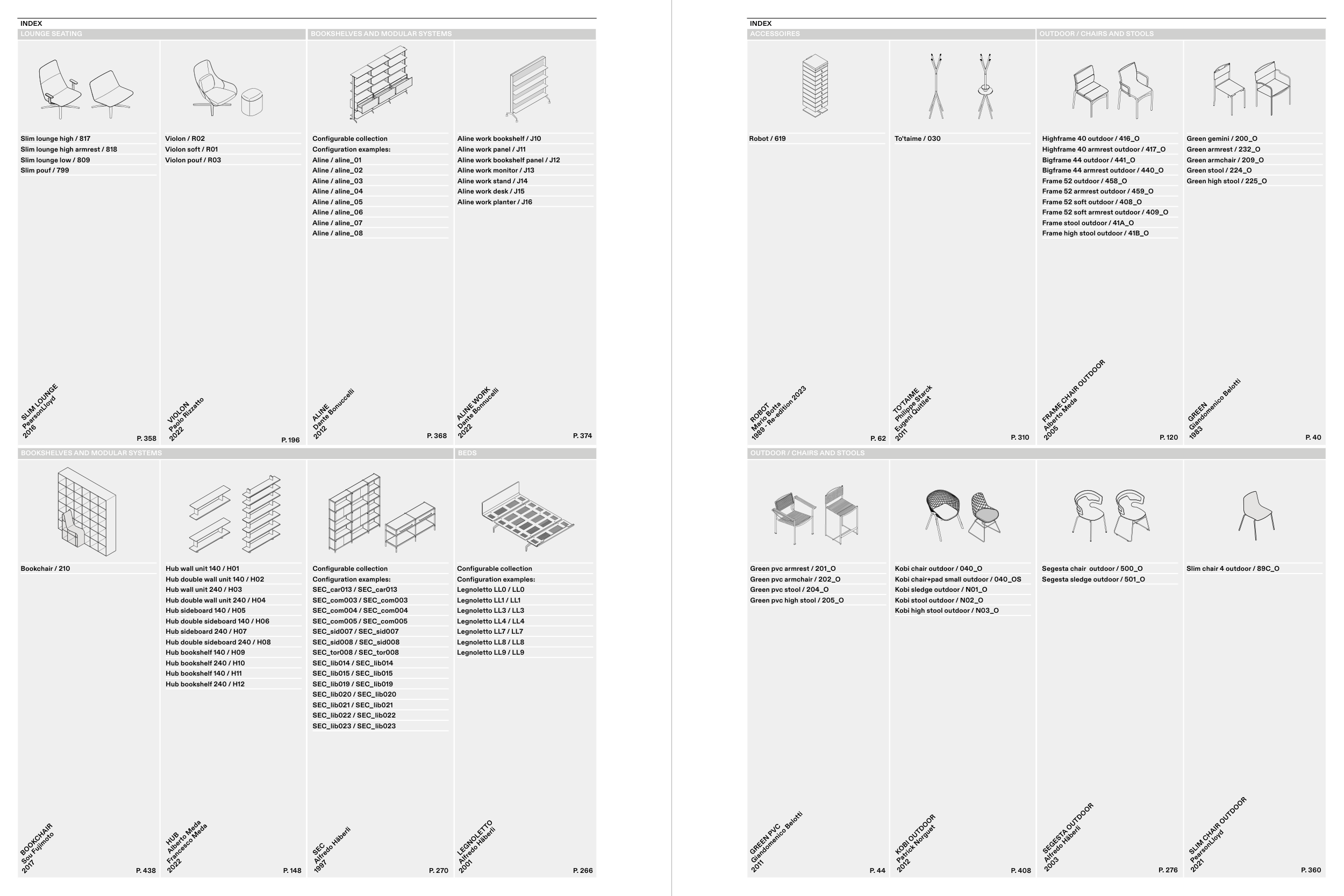 INDEX

LOUNGE SEATING

Slim lounge high / 817
Slim lounge high armrest / 818
Slim lounge low / 809
Slim pouf / 799

SLIM LOUNGE
PearsonLloyd
2016
P. 358

Violon / R02
Violon soft / R01
Violon pouf / R03

VIOLON
Paolo Rizzatto
2022
P. 196

BOOKSHELVES AND MODULAR SYSTEMS

Configurable collection
Configuration examples:
Aline / aline_01
Aline / aline_02
Aline / aline_03
Aline / aline_04
Aline / aline_05
Aline / aline_06
Aline / aline_07
Aline / aline_08

ALINE
Dante Bonuccelli
2012
P. 368

Aline work bookshelf / J10
Aline work panel / J11
Aline work bookshelf panel / J12
Aline work monitor / J13
Aline work stand / J14
Aline work desk / J15
Aline work planter / J16

ALINE WORK
Dante Bonuccelli
2022
P. 374

BOOKSHELVES AND MODULAR SYSTEMS

Bookchair / 210

BOOKCHAIR
Sou Fujimoto
2017
P. 438

Hub wall unit 140 / H01
Hub double wall unit 140 / H02
Hub wall unit 240 / H03
Hub double wall unit 240 / H04
Hub sideboard 140 / H05
Hub double sideboard 140 / H06
Hub sideboard 240 / H07
Hub double sideboard 240 / H08
Hub bookshelf 140 / H09
Hub bookshelf 240 / H10
Hub bookshelf 140 / H11
Hub bookshelf 240 / H12

HUB
Alberto Meda
Francesco Meda
2022
P. 148

Configurable collection
Configuration examples:
SEC_car013 / SEC_car013
SEC_com003 / SEC_com003
SEC_com004 / SEC_com004
SEC_com005 / SEC_com005
SEC_sid007 / SEC_sid007
SEC_sid008 / SEC_sid008
SEC_tor008 / SEC_tor008
SEC_lib014 / SEC_lib014
SEC_lib015 / SEC_lib015
SEC_lib019 / SEC_lib019
SEC_lib020 / SEC_lib020
SEC_lib021 / SEC_lib021
SEC_lib022 / SEC_lib022
SEC_lib023 / SEC_lib023

SEC
Alfredo Häberli
1997
P. 270

BEDS

Configurable collection
Configuration examples:
Legnoletto LL0 / LL0
Legnoletto LL1 / LL1
Legnoletto LL3 / LL3
Legnoletto LL4 / LL4
Legnoletto LL7 / LL7
Legnoletto LL8 / LL8
Legnoletto LL9 / LL9

LEGNOLETTO
Alfredo Häberli
2001
P. 266

INDEX

ACCESSOIRES

Robot / 619

ROBOT
Mario Botta
1989 - Re-edition 2023
P. 62

To'taime / 030

TO'TAIME
Philippe Starck
Eugeni Quitllet
2011
P. 310

OUTDOOR / CHAIRS AND STOOLS

Highframe 40 outdoor / 416_O
Highframe 40 armrest outdoor / 417_O
Bigframe 44 outdoor / 441_O
Bigframe 44 armrest outdoor / 440_O
Frame 52 outdoor / 458_O
Frame 52 armrest outdoor / 459_O
Frame 52 soft outdoor / 408_O
Frame 52 soft armrest outdoor / 409_O
Frame stool outdoor / 41A_O
Frame high stool outdoor / 41B_O

FRAME CHAIR OUTDOOR
Alberto Meda
2005
P. 120

Green gemini / 200_O
Green armrest / 232_O
Green armchair / 209_O
Green stool / 224_O
Green high stool / 225_O

GREEN
Giandomenico Belotti
1983
P. 40

OUTDOOR / CHAIRS AND STOOLS

Green pvc armrest / 201_O
Green pvc armchair / 202_O
Green pvc stool / 204_O
Green pvc high stool / 205_O

GREEN PVC
Giandomenico Belotti
2011
P. 44

Kobi chair outdoor / 040_O
Kobi chair+pad small outdoor / 040_OS
Kobi sledge outdoor / N01_O
Kobi stool outdoor / N02_O
Kobi high stool outdoor / N03_O

KOBI OUTDOOR
Patrick Norguet
2012
P. 408

Segesta chair  outdoor / 500_O
Segesta sledge outdoor / 501_O

SEGESTA OUTDOOR
Alfredo Häberli
2003
P. 276

Slim chair 4 outdoor / 89C_O

SLIM CHAIR OUTDOOR
PearsonLloyd
2021
P. 360