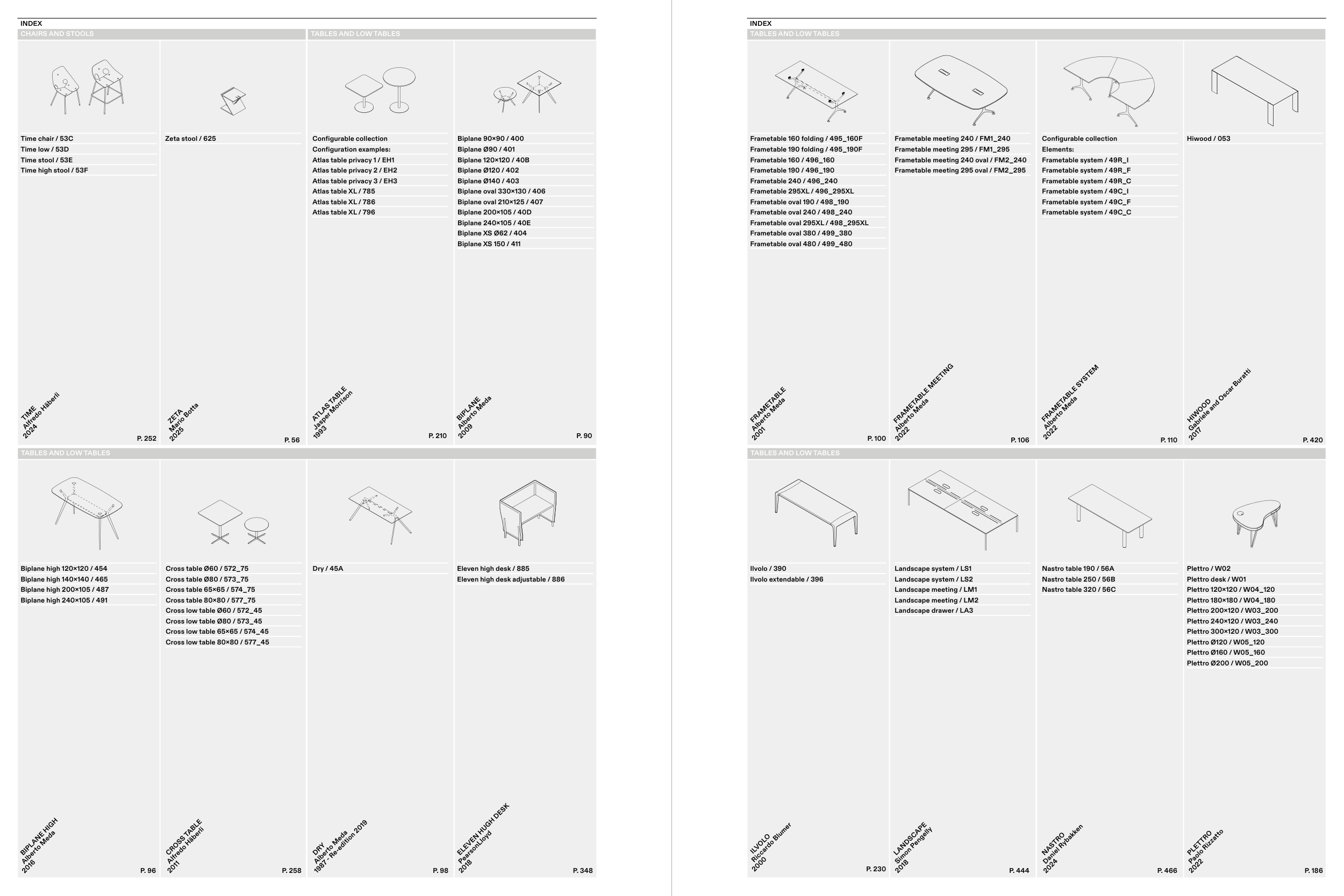 INDEX

CHAIRS AND STOOLS

Time chair / 53C
Time low / 53D
Time stool / 53E
Time high stool / 53F

TIME
Alfredo Häberli
2024

P. 252

Zeta stool / 625

ZETA
Mario Botta
2025

P. 56

TABLES AND LOW TABLES

Configurable collection
Configuration examples:
Atlas table privacy 1 / EH1
Atlas table privacy 2 / EH2
Atlas table privacy 3 / EH3
Atlas table XL / 785
Atlas table XL / 786
Atlas table XL / 796

ATLAS TABLE
Jasper Morrison
1993

P. 210

Biplane 90×90 / 400
Biplane Ø90 / 401
Biplane 120×120 / 40B
Biplane Ø120 / 402
Biplane Ø140 / 403
Biplane oval 330×130 / 406
Biplane oval 210×125 / 407
Biplane 200×105 / 40D
Biplane 240×105 / 40E
Biplane XS Ø62 / 404
Biplane XS 150 / 411

BIPLANE
Alberto Meda
2009

P. 90

TABLES AND LOW TABLES

Biplane high 120×120 / 454
Biplane high 140×140 / 465
Biplane high 200×105 / 487
Biplane high 240×105 / 491

BIPLANE HIGH
Alberto Meda
2016

P. 96

Cross table Ø60 / 572_75
Cross table Ø80 / 573_75
Cross table 65×65 / 574_75
Cross table 80×80 / 577_75
Cross low table Ø60 / 572_45
Cross low table Ø80 / 573_45
Cross low table 65×65 / 574_45
Cross low table 80×80 / 577_45

CROSS TABLE
Alfredo Häberli
2011

P. 258

Dry / 45A

DRY
Alberto Meda
1987 - Re-edition 2019

P. 98

Eleven high desk / 885
Eleven high desk adjustable / 886

ELEVEN HUGH DESK
PearsonLloyd
2018

P. 348

INDEX

TABLES AND LOW TABLES

Frametable 160 folding / 495_160F
Frametable 190 folding / 495_190F
Frametable 160 / 496_160
Frametable 190 / 496_190
Frametable 240 / 496_240
Frametable 295XL / 496_295XL
Frametable oval 190 / 498_190
Frametable oval 240 / 498_240
Frametable oval 295XL / 498_295XL
Frametable oval 380 / 499_380
Frametable oval 480 / 499_480

FRAMETABLE
Alberto Meda
2001

P. 100

Frametable meeting 240 / FM1_240
Frametable meeting 295 / FM1_295
Frametable meeting 240 oval / FM2_240
Frametable meeting 295 oval / FM2_295

FRAMETABLE MEETING
Alberto Meda
2022

P. 106

Configurable collection
Elements:
Frametable system / 49R_I
Frametable system / 49R_F
Frametable system / 49R_C
Frametable system / 49C_I
Frametable system / 49C_F
Frametable system / 49C_C

FRAMETABLE SYSTEM
Alberto Meda
2022

P. 110

Hiwood / 053

HIWOOD
Gabriele and Oscar Buratti
2017

P. 420

TABLES AND LOW TABLES

Ilvolo / 390
Ilvolo extendable / 396

ILVOLO
Riccardo Blumer
2000

P. 230

Landscape system / LS1
Landscape system / LS2
Landscape meeting / LM1
Landscape meeting / LM2
Landscape drawer / LA3

LANDSCAPE
Simon Pengelly
2018

P. 444

Nastro table 190 / 56A
Nastro table 250 / 56B
Nastro table 320 / 56C

NASTRO
Daniel Rybakken
2024

P. 466

Plettro / W02
Plettro desk / W01
Plettro 120×120 / W04_120
Plettro 180×180 / W04_180
Plettro 200×120 / W03_200
Plettro 240×120 / W03_240
Plettro 300×120 / W03_300
Plettro Ø120 / W05_120
Plettro Ø160 / W05_160
Plettro Ø200 / W05_200

PLETTRO
Paolo Rizzatto
2022

P. 186