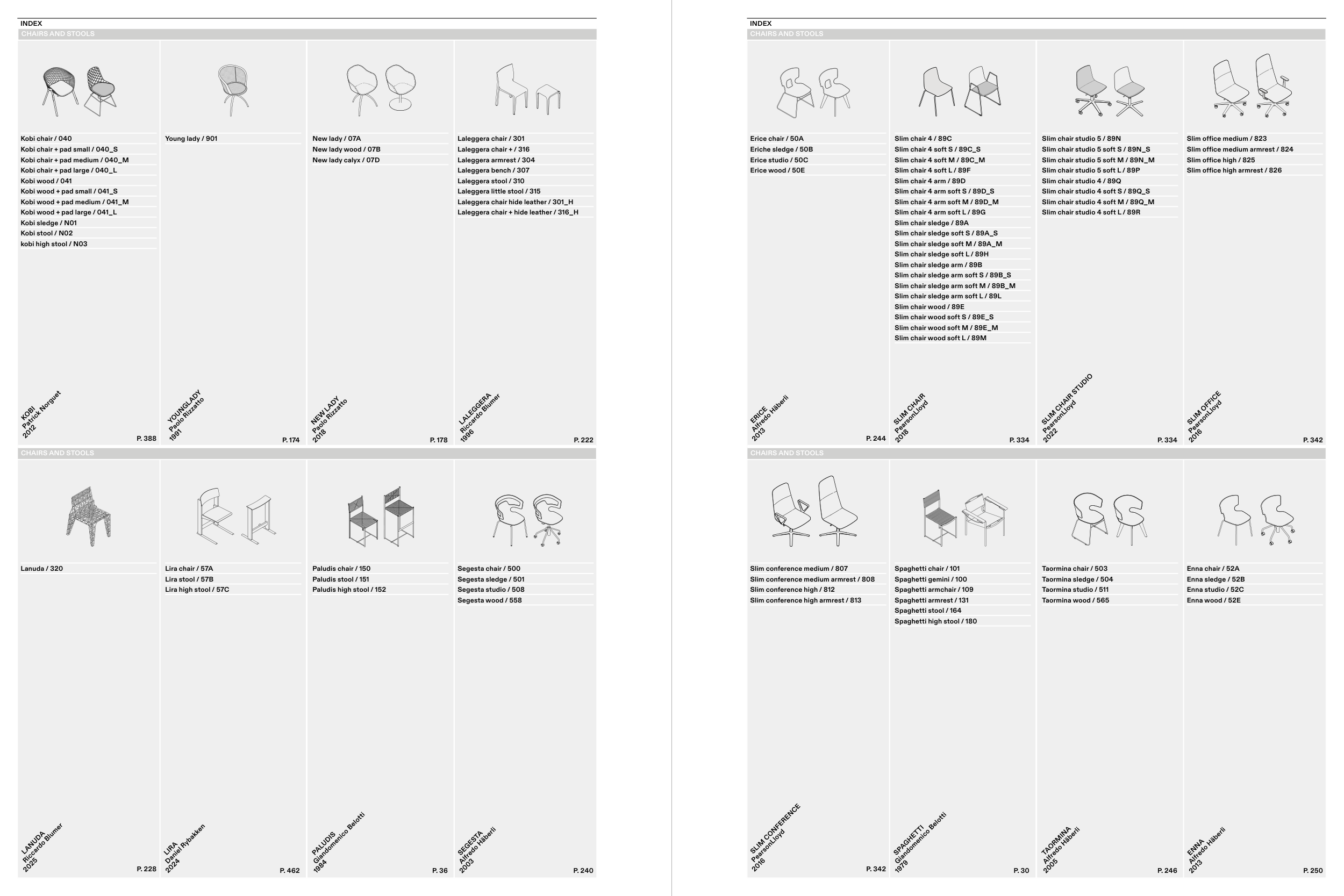 INDEX
CHAIRS AND STOOLS

Kobi chair / 040
Kobi chair + pad small / 040_S
Kobi chair + pad medium / 040_M
Kobi chair + pad large / 040_L
Kobi wood / 041
Kobi wood + pad small / 041_S
Kobi wood + pad medium / 041_M
Kobi wood + pad large / 041_L
Kobi sledge / N01
Kobi stool / N02
kobi high stool / N03

KOBI
Patrick Norguet
2012
P. 388

Young lady / 901

YOUNGLADY
Paolo Rizzatto
1991
P. 174

New lady / 07A
New lady wood / 07B
New lady calyx / 07D

NEW LADY
Paolo Rizzatto
2018
P. 178

Laleggera chair / 301
Laleggera chair + / 316
Laleggera armrest / 304
Laleggera bench / 307
Laleggera stool / 310
Laleggera little stool / 315
Laleggera chair hide leather / 301_H
Laleggera chair + hide leather / 316_H

LALEGGERA
Riccardo Blumer
1996
P. 222

CHAIRS AND STOOLS

Lanuda / 320

LANUDA
Riccardo Blumer
2025
P. 228

Lira chair / 57A
Lira stool / 57B
Lira high stool / 57C

LIRA
Daniel Rybakken
2024
P. 462

Paludis chair / 150
Paludis stool / 151
Paludis high stool / 152

PALUDIS
Giandomenico Belotti
1984
P. 36

Segesta chair / 500
Segesta sledge / 501
Segesta studio / 508
Segesta wood / 558

SEGESTA
Alfredo Häberli
2003
P. 240

INDEX
CHAIRS AND STOOLS

Erice chair / 50A
Eriche sledge / 50B
Erice studio / 50C
Erice wood / 50E

ERICE
Alfredo Häberli
2013
P. 244

Slim chair 4 / 89C
Slim chair 4 soft S / 89C_S
Slim chair 4 soft M / 89C_M
Slim chair 4 soft L / 89F
Slim chair 4 arm / 89D
Slim chair 4 arm soft S / 89D_S
Slim chair 4 arm soft M / 89D_M
Slim chair 4 arm soft L / 89G
Slim chair sledge / 89A
Slim chair sledge soft S / 89A_S
Slim chair sledge soft M / 89A_M
Slim chair sledge soft L / 89H
Slim chair sledge arm / 89B
Slim chair sledge arm soft S / 89B_S
Slim chair sledge arm soft M / 89B_M
Slim chair sledge arm soft L / 89L
Slim chair wood / 89E
Slim chair wood soft S / 89E_S
Slim chair wood soft M / 89E_M
Slim chair wood soft L / 89M

SLIM CHAIR
PearsonLloyd
2018
P. 334

Slim chair studio 5 / 89N
Slim chair studio 5 soft S / 89N_S
Slim chair studio 5 soft M / 89N_M
Slim chair studio 5 soft L / 89P
Slim chair studio 4 / 89Q
Slim chair studio 4 soft S / 89Q_S
Slim chair studio 4 soft M / 89Q_M
Slim chair studio 4 soft L / 89R

SLIM CHAIR STUDIO
PearsonLloyd
2022
P. 334

Slim office medium / 823
Slim office medium armrest / 824
Slim office high / 825
Slim office high armrest / 826

SLIM OFFICE
PearsonLloyd
2016
P. 342

CHAIRS AND STOOLS

Slim conference medium / 807
Slim conference medium armrest / 808
Slim conference high / 812
Slim conference high armrest / 813

SLIM CONFERENCE
PearsonLloyd
2016
P. 342

Spaghetti chair / 101
Spaghetti gemini / 100
Spaghetti armchair / 109
Spaghetti armrest / 131
Spaghetti stool / 164
Spaghetti high stool / 180

SPAGHETTI
Giandomenico Belotti
1979
P. 30

Taormina chair / 503
Taormina sledge / 504
Taormina studio / 511
Taormina wood / 565

TAORMINA
Alfredo Häberli
2005
P. 246

Enna chair / 52A
Enna sledge / 52B
Enna studio / 52C
Enna wood / 52E

ENNA
Alfredo Häberli
2013
P. 250