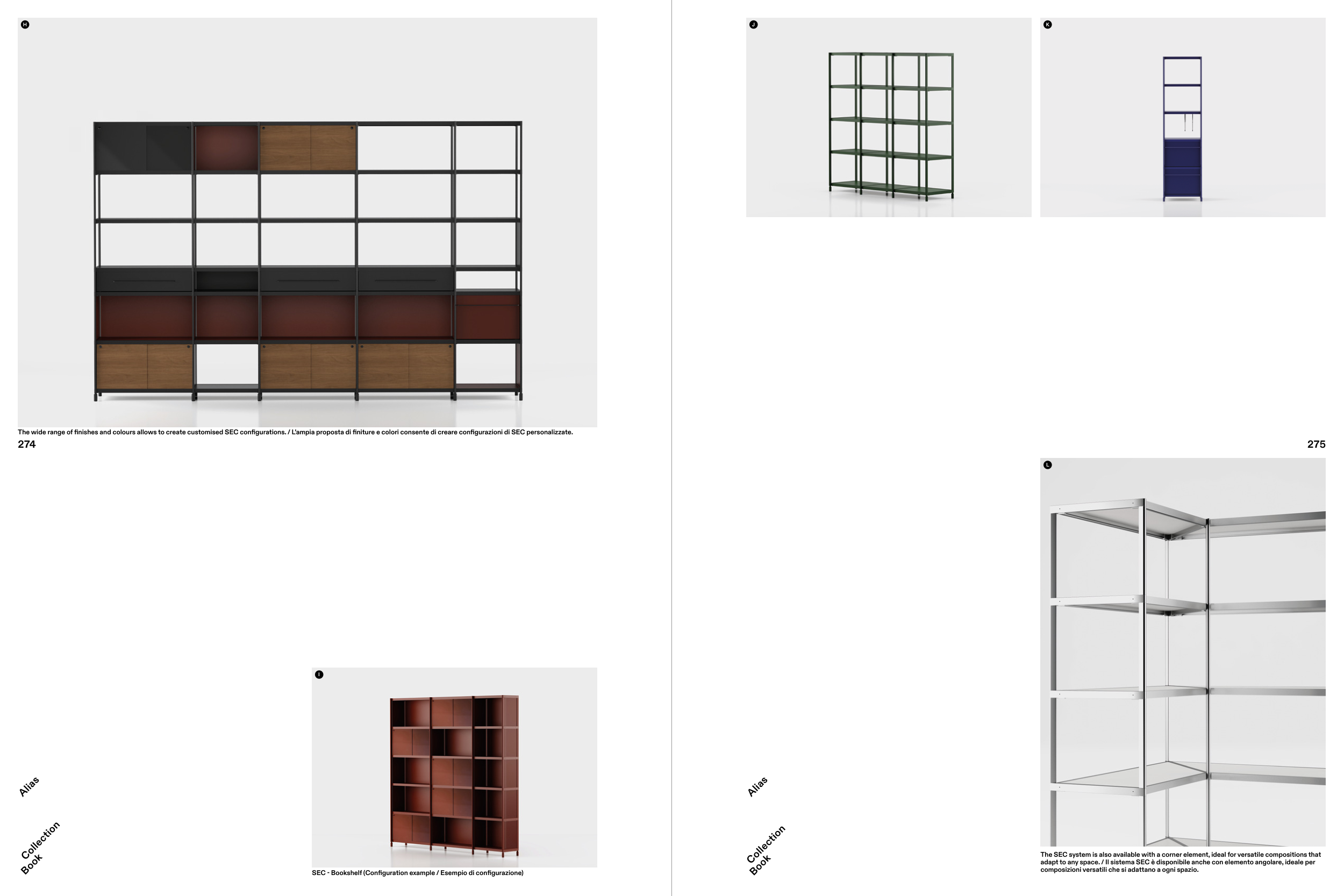 H

The wide range of finishes and colours allows to create customised SEC configurations. / L'ampia proposta di finiture e colori consente di creare configurazioni di SEC personalizzate.

274

I

SEC - Bookshelf (Configuration example / Esempio di configurazione)

Alias

Collection Book

J

K

275

L

The SEC system is also available with a corner element, ideal for versatile compositions that adapt to any space. / Il sistema SEC è disponibile anche con elemento angolare, ideale per composizioni versatili che si adattano a ogni spazio.

Alias

Collection Book