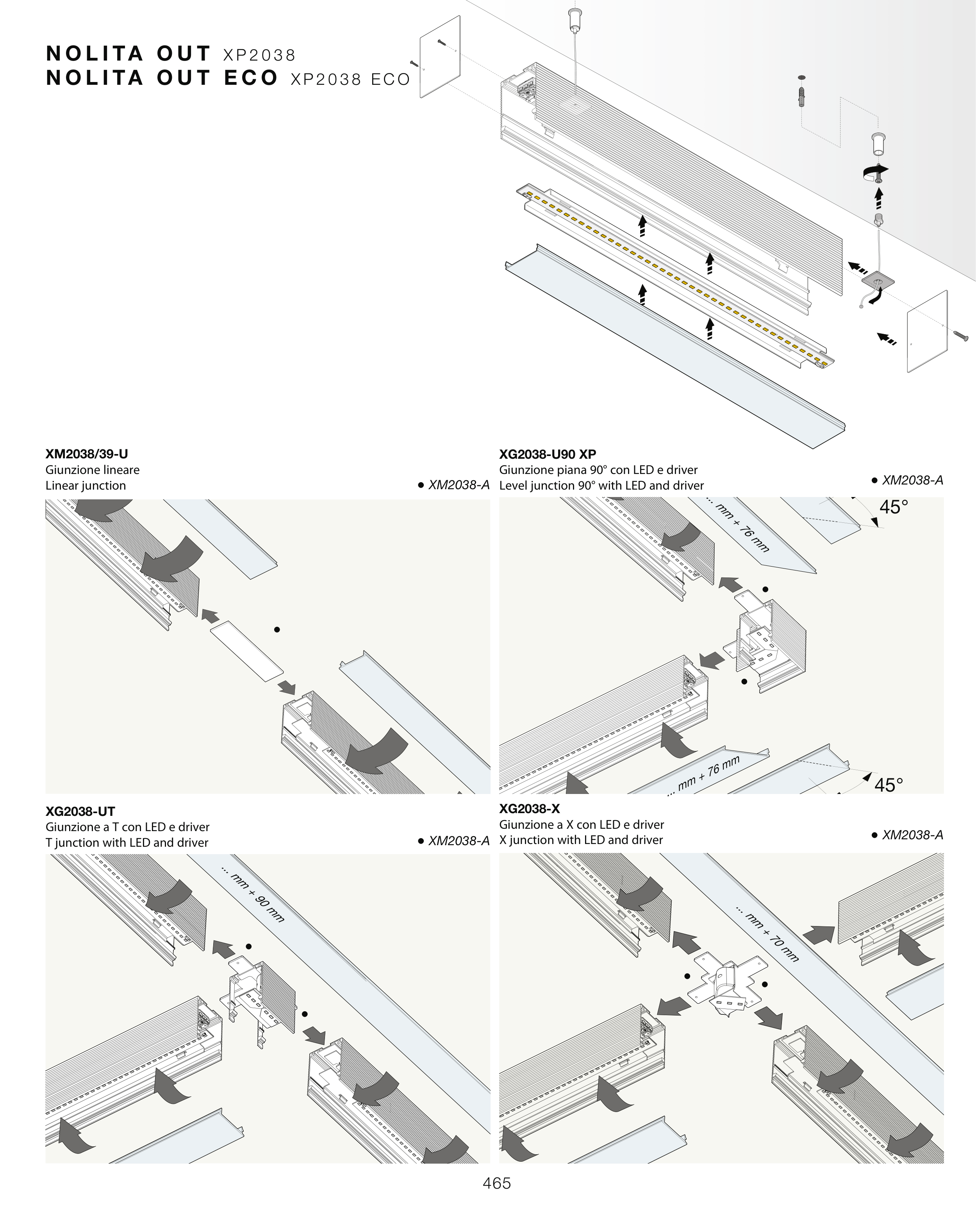 NOLITA OUT XP2038
NOLITA OUT ECO XP2038 ECO

XM2038/39-U
Giunzione lineare
Linear junction
• XM2038-A

XG2038-U90 XP
Giunzione piana 90° con LED e driver
Level junction 90° with LED and driver
• XM2038-A

... mm + 76 mm
45°
... mm + 76 mm
45°

XG2038-UT
Giunzione a T con LED e driver
T junction with LED and driver
• XM2038-A

... mm + 90 mm

XG2038-X
Giunzione a X con LED e driver
X junction with LED and driver
• XM2038-A

... mm + 70 mm

465