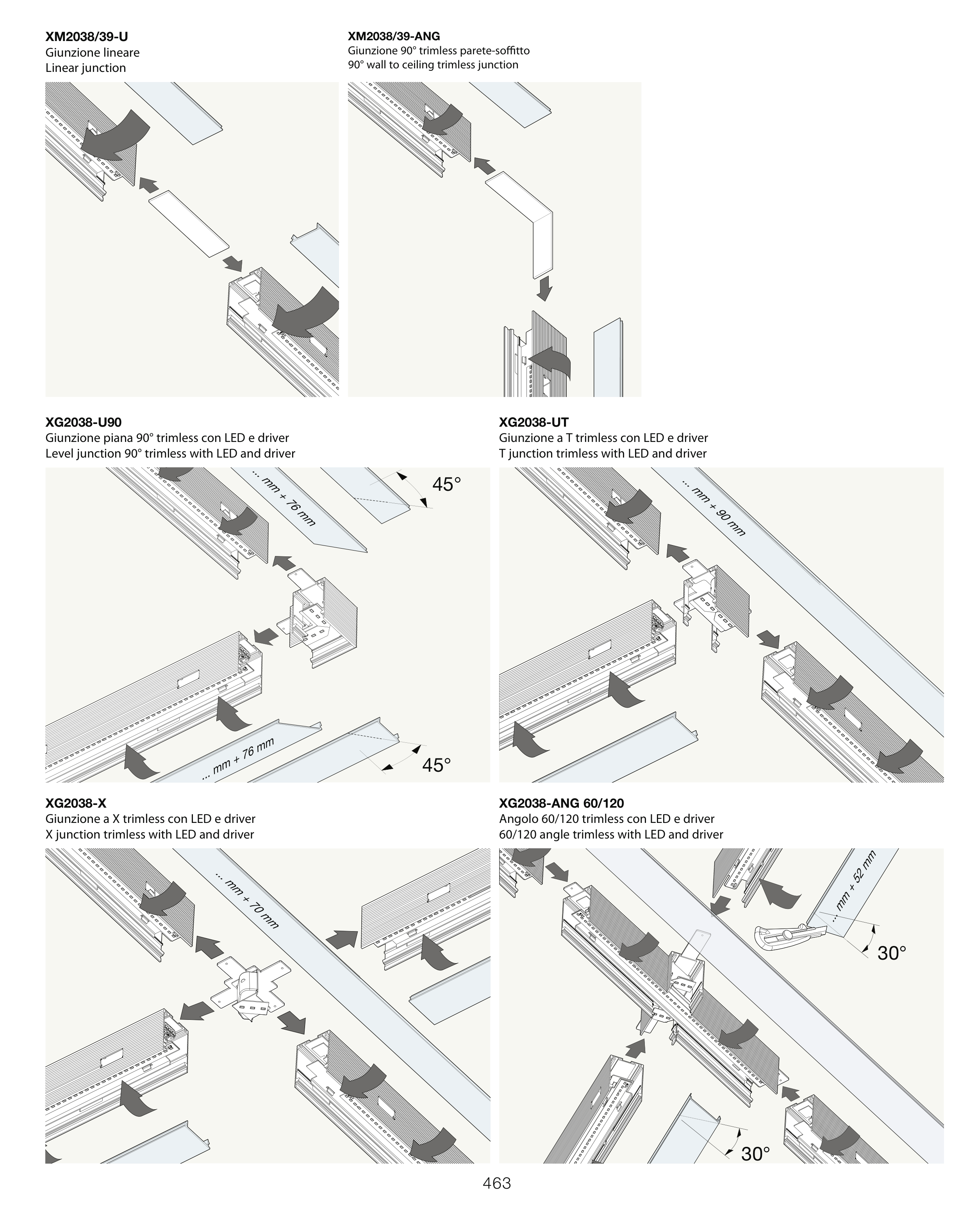 XM2038/39-U
Giunzione lineare
Linear junction

XM2038/39-ANG
Giunzione 90° trimless parete-soffitto
90° wall to ceiling trimless junction

XG2038-U90
Giunzione piana 90° trimless con LED e driver
Level junction 90° trimless with LED and driver

... mm + 76 mm
45°
... mm + 76 mm
45°

XG2038-UT
Giunzione a T trimless con LED e driver
T junction trimless with LED and driver

... mm + 90 mm

XG2038-X
Giunzione a X trimless con LED e driver
X junction trimless with LED and driver

... mm + 70 mm

XG2038-ANG 60/120
Angolo 60/120 trimless con LED e driver
60/120 angle trimless with LED and driver

... mm + 52 mm
30°
30°

463