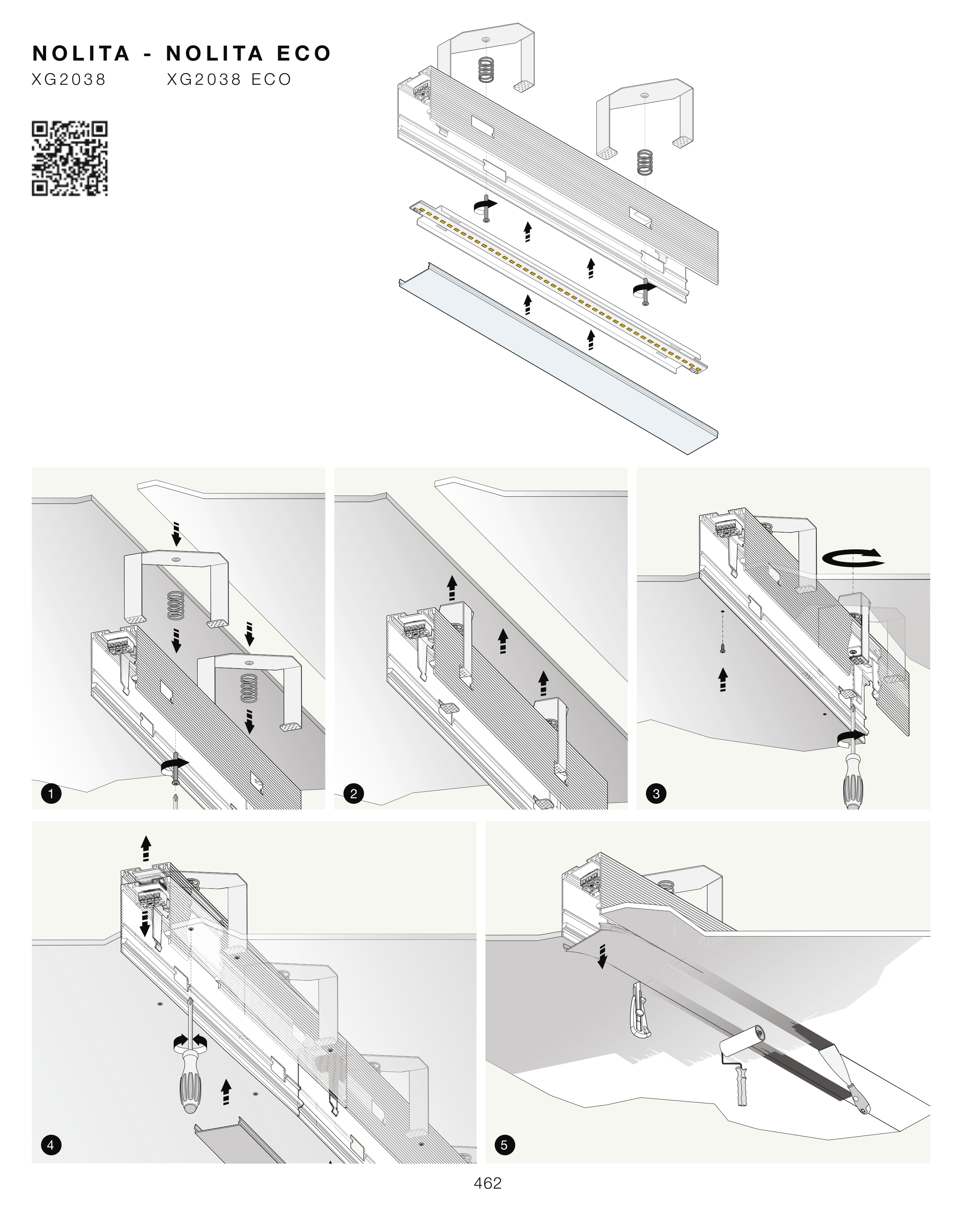 NOLITA - NOLITA ECO
XG2038 XG2038 ECO

1

2

3

4

5

462