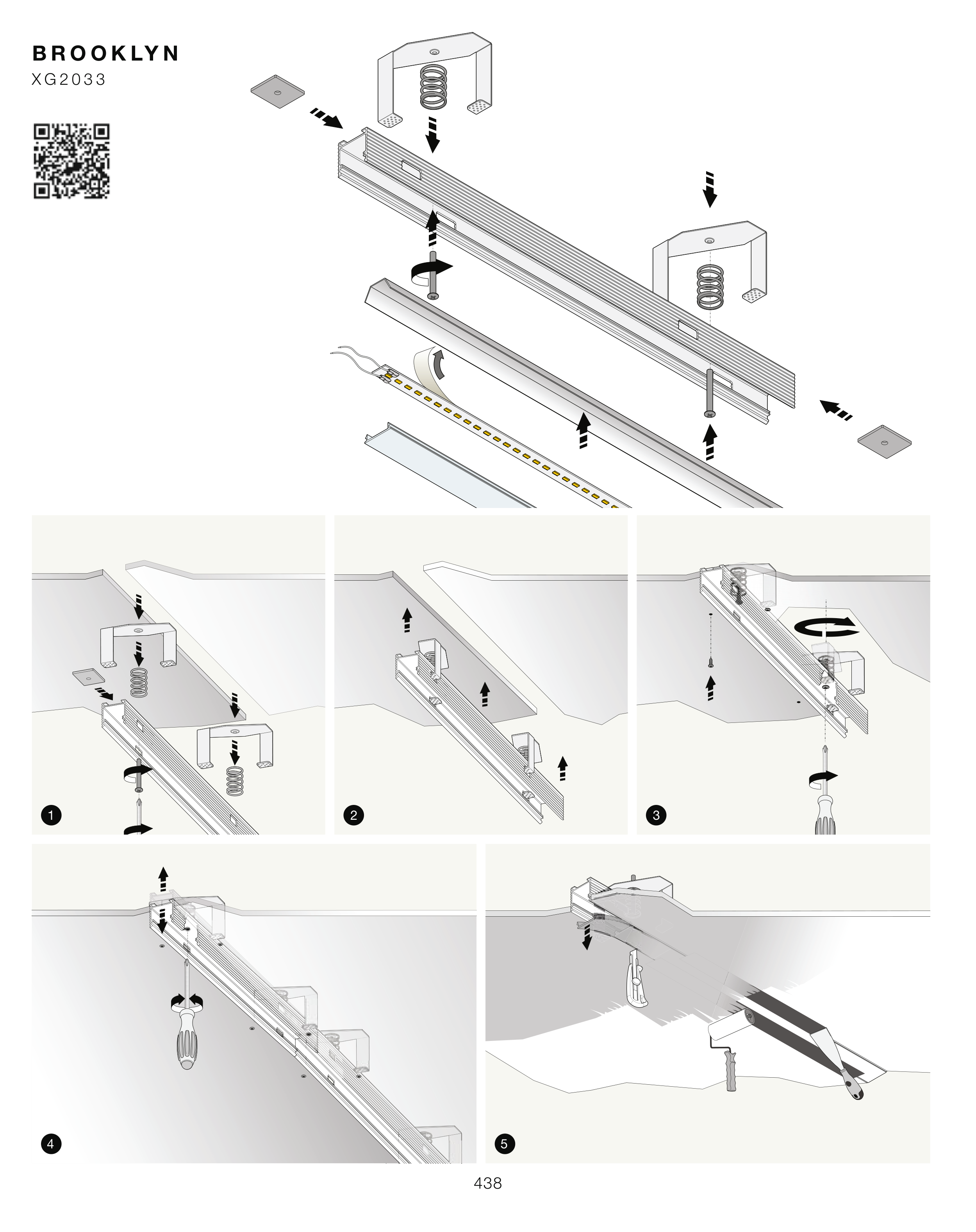 BROOKLYN
XG2033

1

2

3

4

5

438