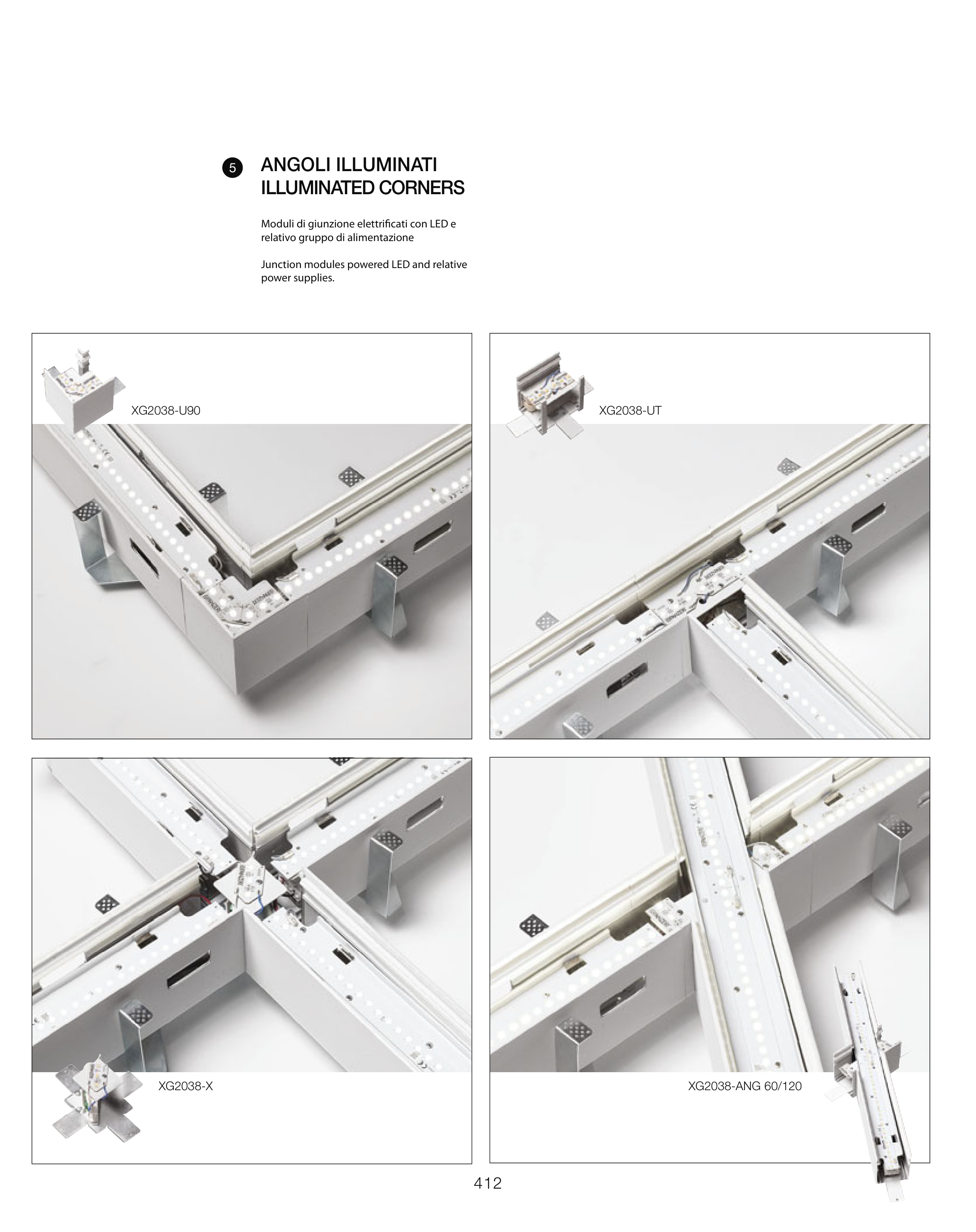 5 ANGOLI ILLUMINATI
ILLUMINATED CORNERS

Moduli di giunzione elettrificati con LED e relativo gruppo di alimentazione

Junction modules powered LED and relative power supplies.

XG2038-U90

XG2038-UT

XG2038-X

XG2038-ANG 60/120

412