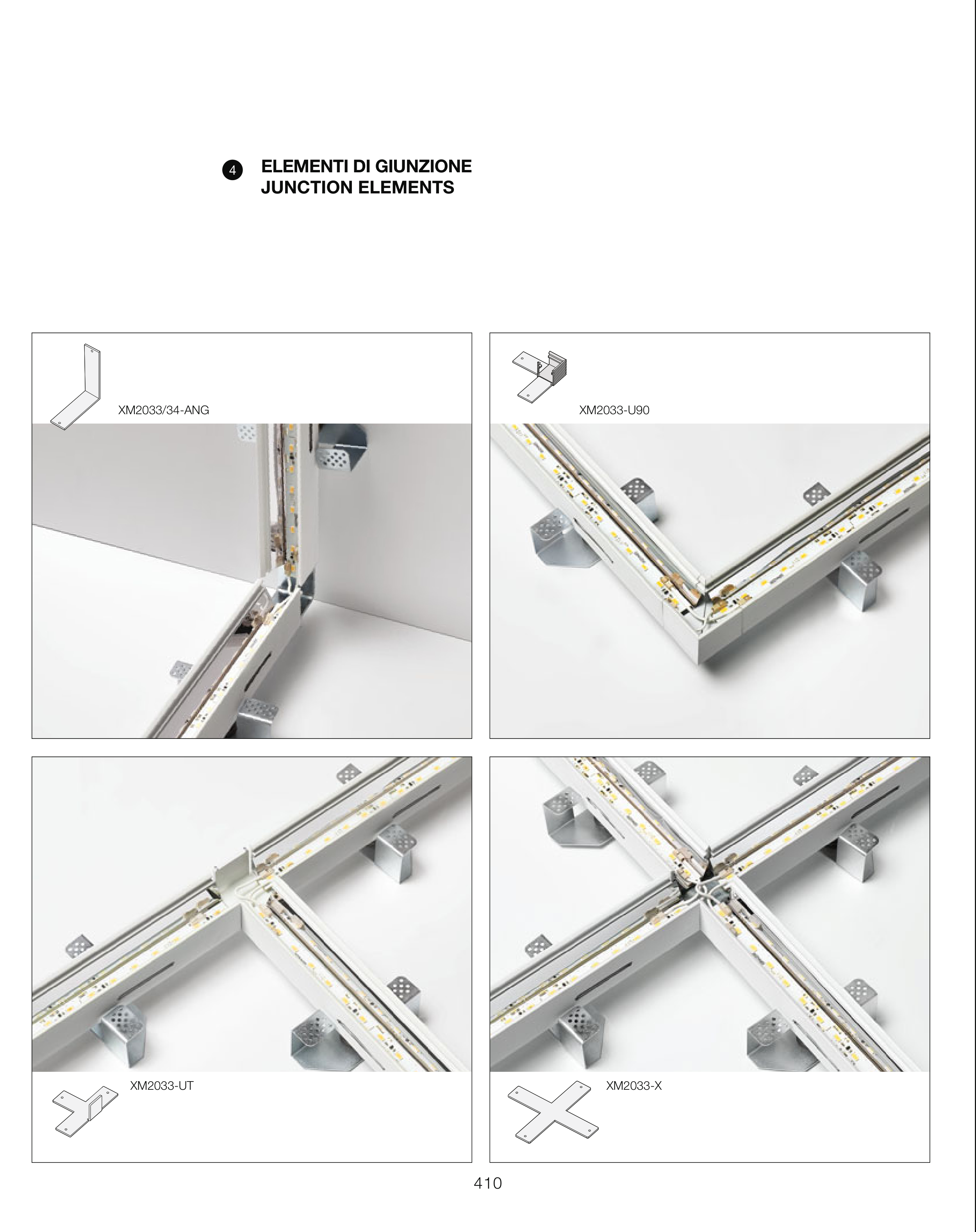 4 ELEMENTI DI GIUNZIONE
JUNCTION ELEMENTS

XM2033/34-ANG

XM2033-U90

XM2033-UT

XM2033-X

410