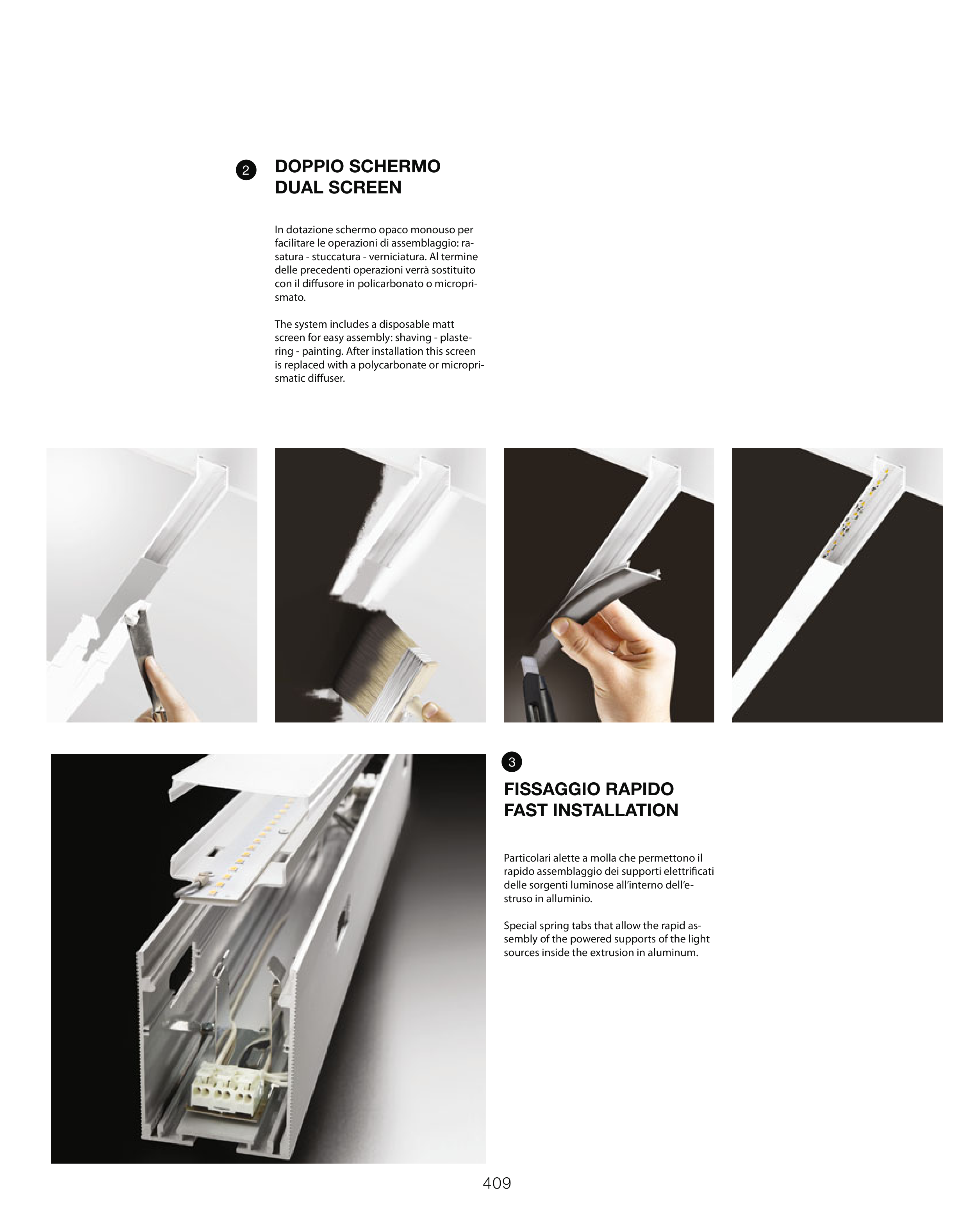 2

DOPPIO SCHERMO
DUAL SCREEN

In dotazione schermo opaco monouso per facilitare le operazioni di assemblaggio: rasatura - stuccatura - verniciatura. Al termine delle precedenti operazioni verrà sostituito con il diffusore in policarbonato o microprismato.

The system includes a disposable matt screen for easy assembly: shaving - plastering - painting. After installation this screen is replaced with a polycarbonate or microprismatic diffuser.

3

FISSAGGIO RAPIDO
FAST INSTALLATION

Particolari alette a molla che permettono il rapido assemblaggio dei supporti elettrificati delle sorgenti luminose all'interno dell'estruso in alluminio.

Special spring tabs that allow the rapid assembly of the powered supports of the light sources inside the extrusion in aluminum.

409