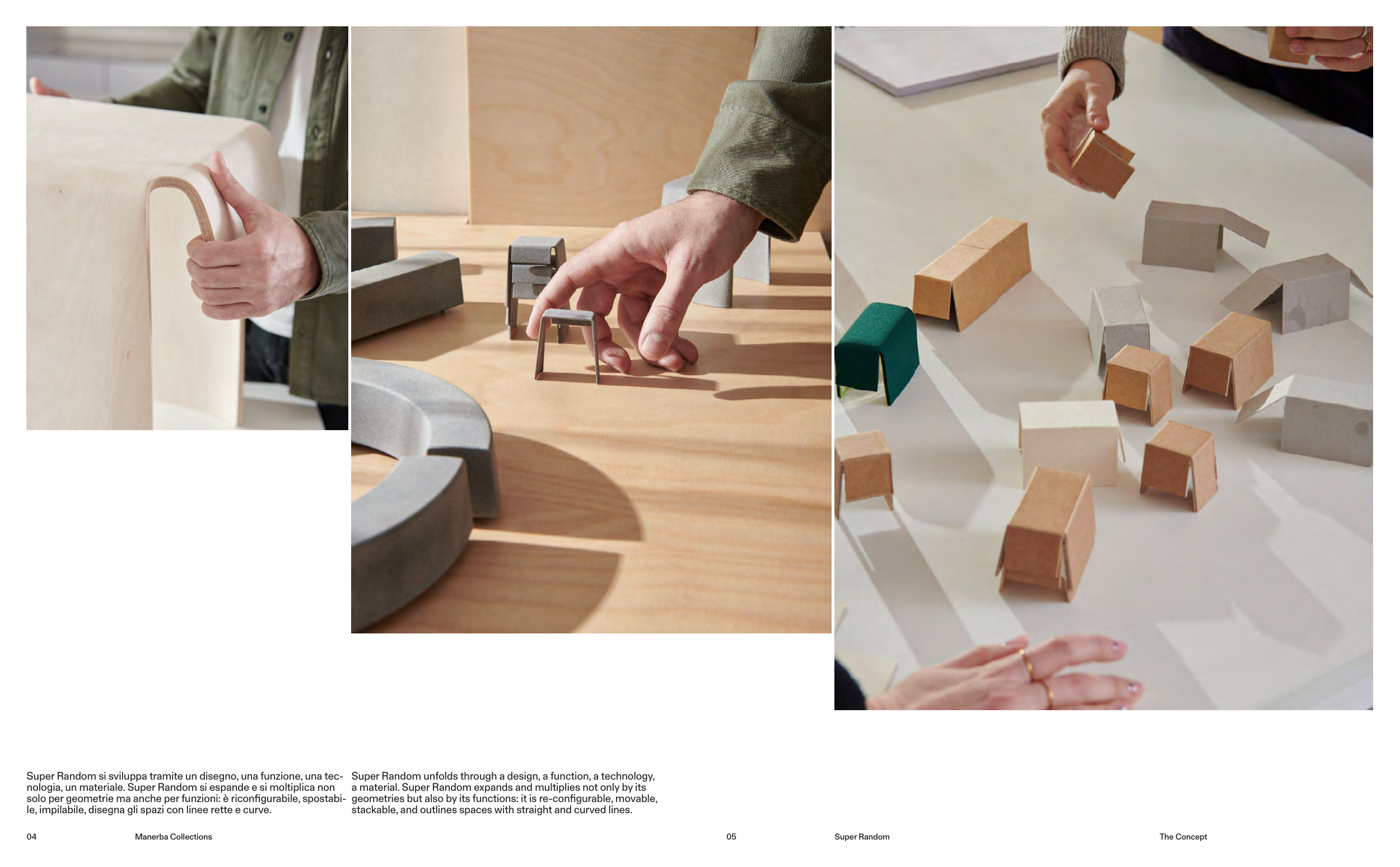 Super Random si sviluppa tramite un disegno, una funzione, una tecnologia, un materiale. Super Random si espande e si moltiplica non solo per geometrie ma anche per funzioni: è riconfigurabile, spostabile, impilabile, disegna gli spazi con linee rette e curve.

Super Random unfolds through a design, a function, a technology, a material. Super Random expands and multiplies not only by its geometries but also by its functions: it is re-configurable, movable, stackable, and outlines spaces with straight and curved lines.

04 Manerba Collections

05 Super Random The Concept