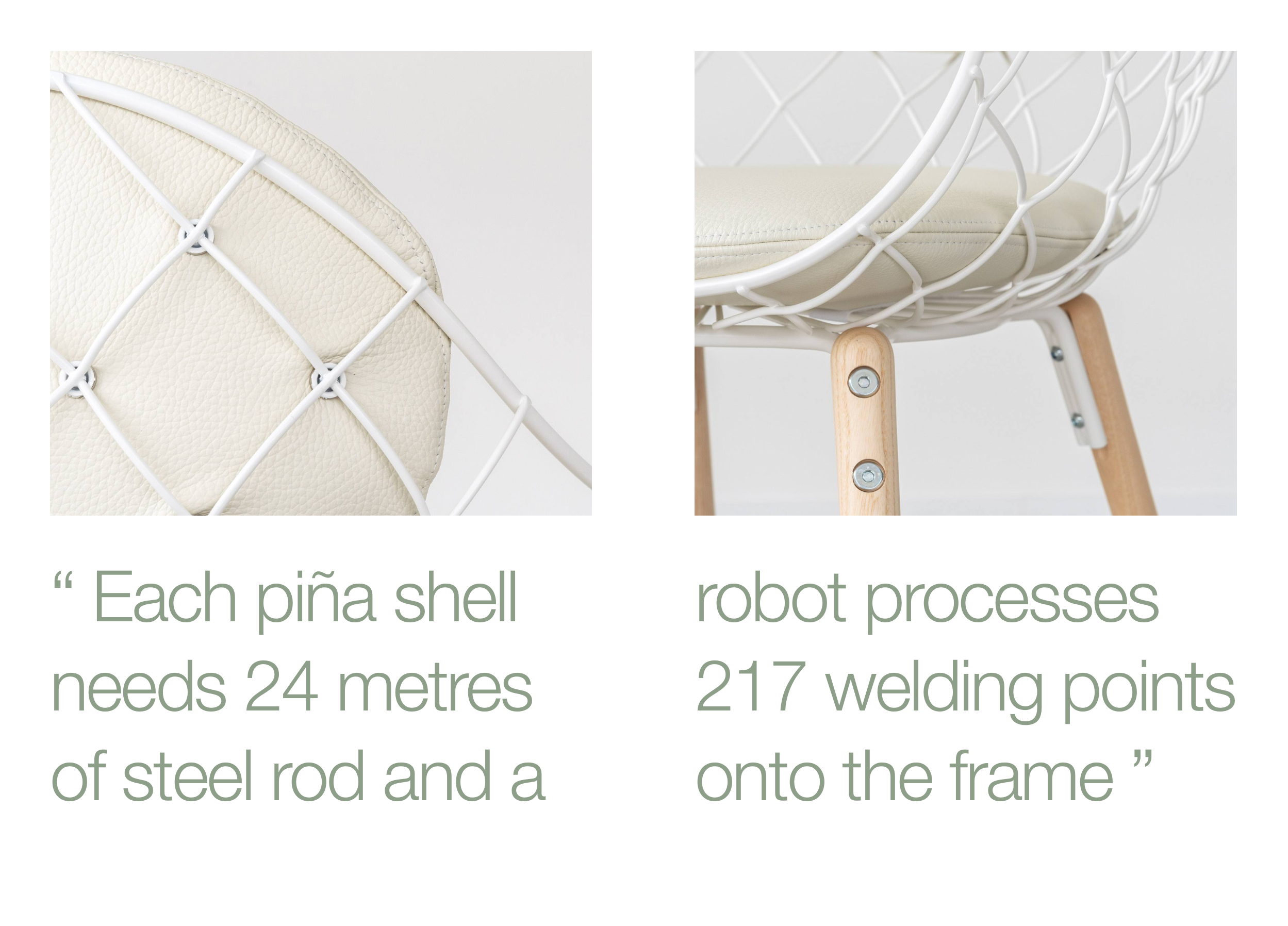 “ Each piña shell needs 24 metres of steel rod and a

robot processes 217 welding points onto the frame ”