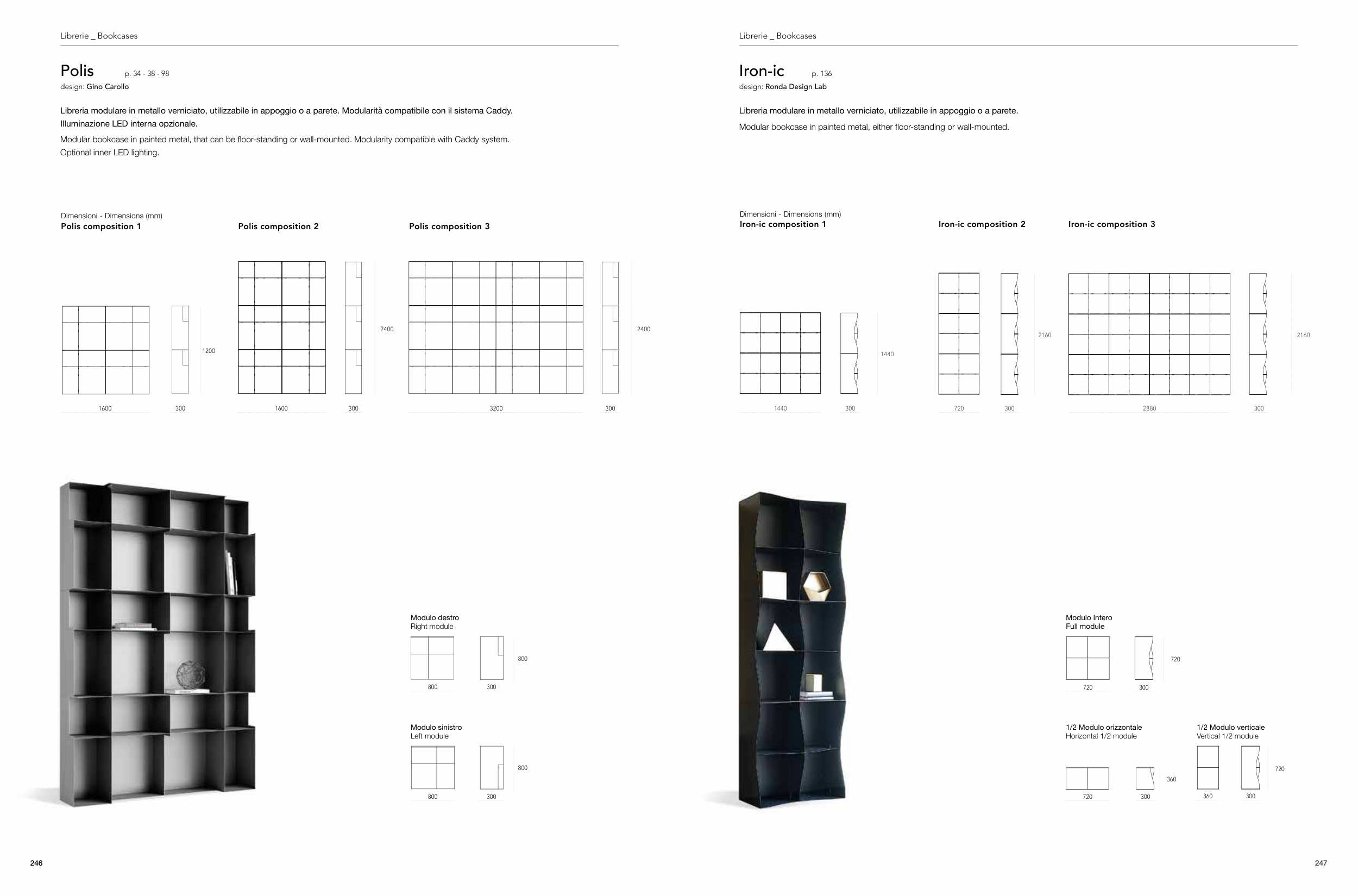 Librerie _ Bookcases

Polis p. 34 - 38 - 98
design: Gino Carollo

Libreria modulare in metallo verniciato, utilizzabile in appoggio o a parete. Modularità compatibile con il sistema Caddy. Illuminazione LED interna opzionale.

Modular bookcase in painted metal, that can be floor-standing or wall-mounted. Modularity compatible with Caddy system. Optional inner LED lighting.

Dimensioni - Dimensions (mm)
Polis composition 1

1200
1600
300

Polis composition 2

2400
1600
300

Polis composition 3

2400
3200
300

Modulo destro
Right module

800
800
300

Modulo sinistro
Left module

800
800
300

246

Librerie _ Bookcases

Iron-ic p. 136
design: Ronda Design Lab

Libreria modulare in metallo verniciato, utilizzabile in appoggio o a parete.

Modular bookcase in painted metal, either floor-standing or wall-mounted.

Dimensioni - Dimensions (mm)
Iron-ic composition 1

1440
1440
300

Iron-ic composition 2

2160
720
300

Iron-ic composition 3

2160
2880
300

Modulo Intero
Full module

720
720
300

1/2 Modulo orizzontale
Horizontal 1/2 module

360
720
300

1/2 Modulo verticale
Vertical 1/2 module

720
360
300

247