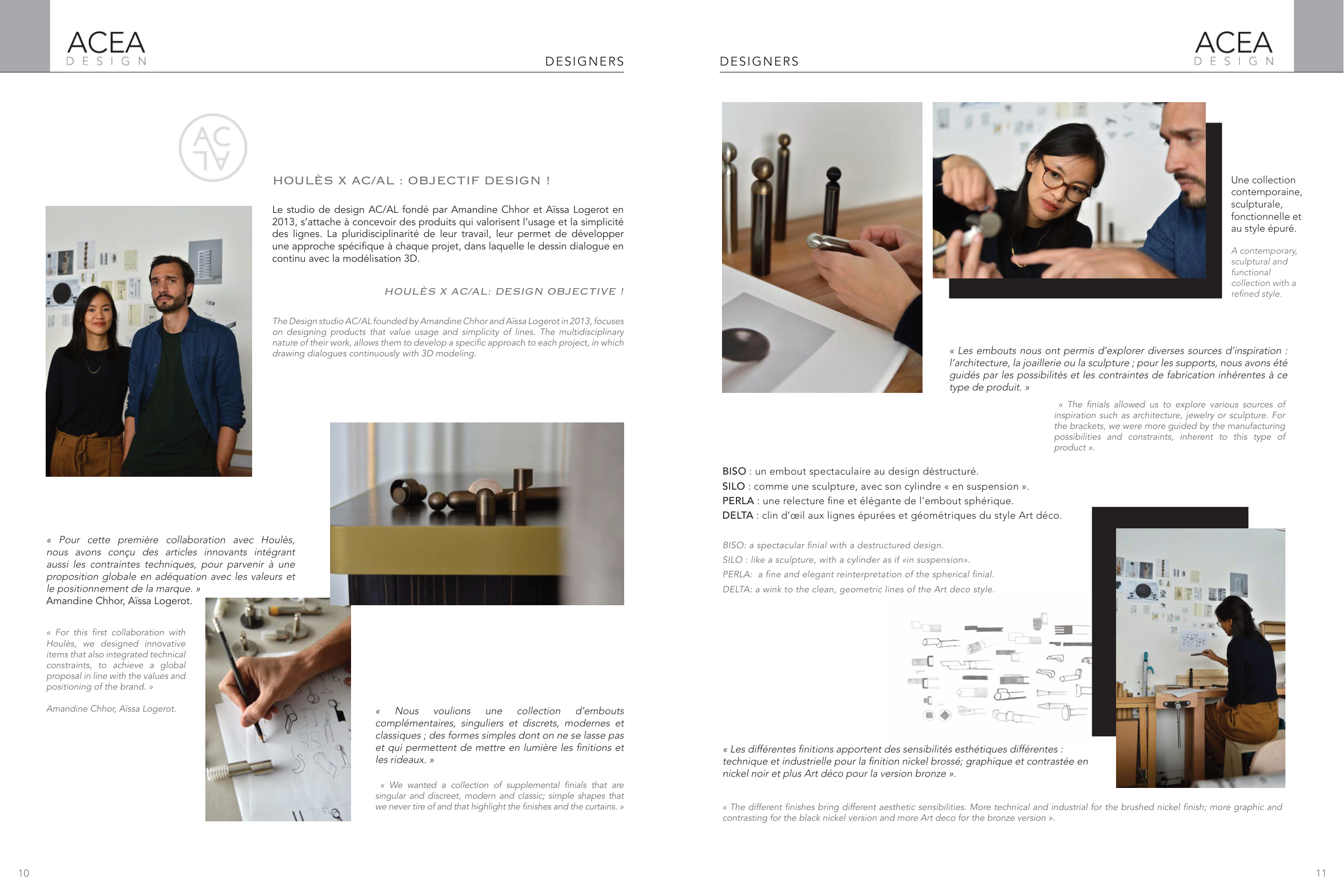 ACEA
DESIGN

DESIGNERS

AC
AL

HOULÈS X AC/AL : OBJECTIF DESIGN !

Le studio de design AC/AL fondé par Amandine Chhor et Aïssa Logerot en 2013, s'attache à concevoir des produits qui valorisent l'usage et la simplicité des lignes. La pluridisciplinarité de leur travail, leur permet de développer une approche spécifique à chaque projet, dans laquelle le dessin dialogue en continu avec la modélisation 3D.

HOULÈS X AC/AL: DESIGN OBJECTIVE !

The Design studio AC/AL founded by Amandine Chhor and Aïssa Logerot in 2013, focuses on designing products that value usage and simplicity of lines. The multidisciplinary nature of their work, allows them to develop a specific approach to each project, in which drawing dialogues continuously with 3D modeling.

« Pour cette première collaboration avec Houlès, nous avons conçu des articles innovants intégrant aussi les contraintes techniques, pour parvenir à une proposition globale en adéquation avec les valeurs et le positionnement de la marque. »
Amandine Chhor, Aïssa Logerot.

« For this first collaboration with Houlès, we designed innovative items that also integrated technical constraints, to achieve a global proposal in line with the values and positioning of the brand. »

Amandine Chhor, Aïssa Logerot.

« Nous voulions une collection d'embouts complémentaires, singuliers et discrets, modernes et classiques ; des formes simples dont on ne se lasse pas et qui permettent de mettre en lumière les finitions et les rideaux. »

« We wanted a collection of supplemental finials that are singular and discreet, modern and classic; simple shapes that we never tire of and that highlight the finishes and the curtains. »

10

DESIGNERS

ACEA
DESIGN

Une collection contemporaine, sculpturale, fonctionnelle et au style épuré.

A contemporary, sculptural and functional collection with a refined style.

« Les embouts nous ont permis d'explorer diverses sources d'inspiration : l'architecture, la joaillerie ou la sculpture ; pour les supports, nous avons été guidés par les possibilités et les contraintes de fabrication inhérentes à ce type de produit. »

« The finials allowed us to explore various sources of inspiration such as architecture, jewelry or sculpture. For the brackets, we were more guided by the manufacturing possibilities and constraints, inherent to this type of product ».

BISO : un embout spectaculaire au design déstructuré.
SILO : comme une sculpture, avec son cylindre « en suspension ».
PERLA : une relecture fine et élégante de l'embout sphérique.
DELTA : clin d'œil aux lignes épurées et géométriques du style Art déco.

BISO: a spectacular finial with a destructured design.
SILO : like a sculpture, with a cylinder as if «in suspension».
PERLA: a fine and elegant reinterpretation of the spherical finial.
DELTA: a wink to the clean, geometric lines of the Art deco style.

« Les différentes finitions apportent des sensibilités esthétiques différentes : technique et industrielle pour la finition nickel brossé; graphique et contrastée en nickel noir et plus Art déco pour la version bronze ».

« The different finishes bring different aesthetic sensibilities. More technical and industrial for the brushed nickel finish; more graphic and contrasting for the black nickel version and more Art deco for the bronze version ».

11