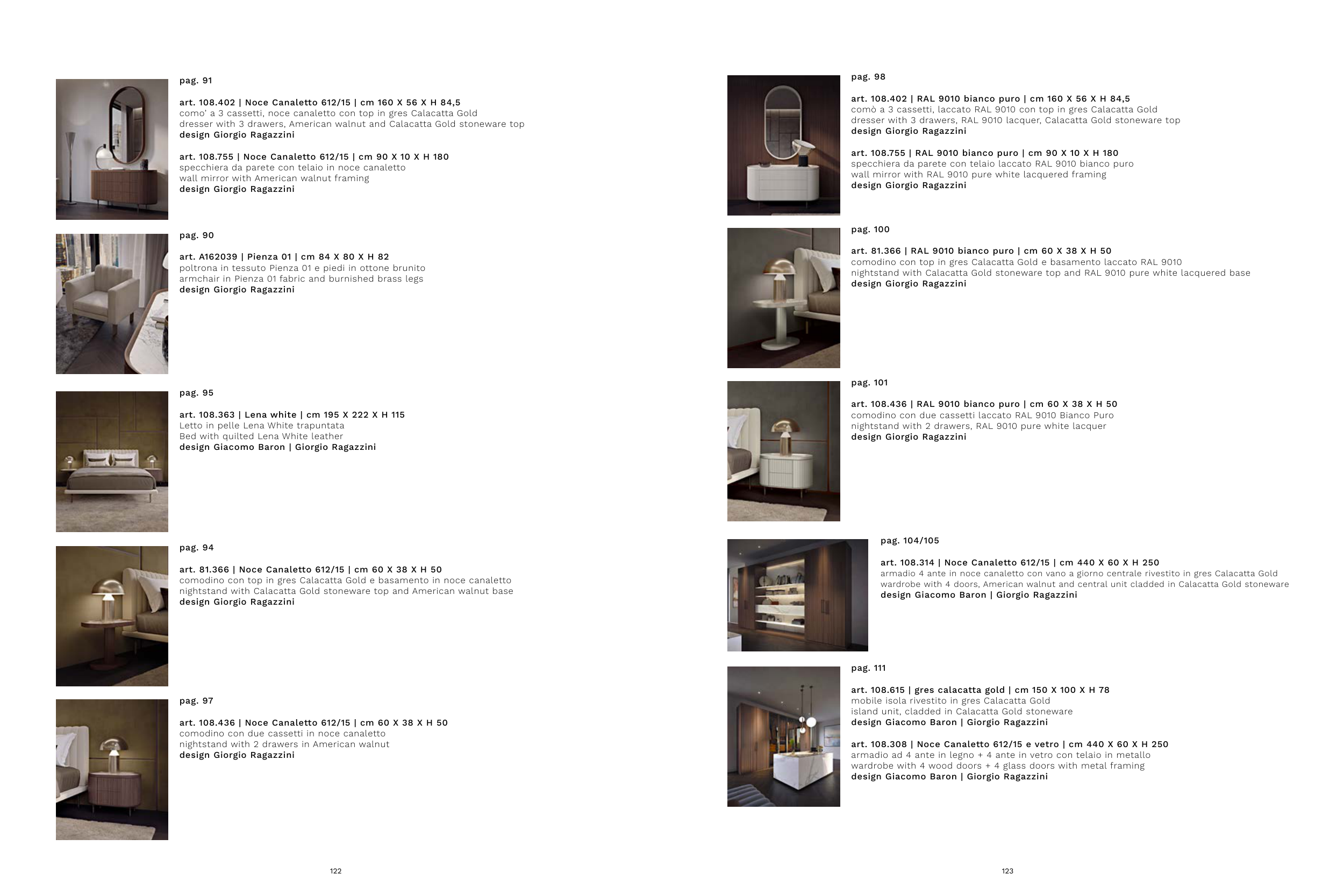 pag. 91

art. 108.402 | Noce Canaletto 612/15 | cm 160 X 56 X H 84,5
como' a 3 cassetti, noce canaletto con top in gres Calacatta Gold
dresser with 3 drawers, American walnut and Calacatta Gold stoneware top
design Giorgio Ragazzini

art. 108.755 | Noce Canaletto 612/15 | cm 90 X 10 X H 180
specchiera da parete con telaio in noce canaletto
wall mirror with American walnut framing
design Giorgio Ragazzini

pag. 90

art. A162039 | Pienza 01 | cm 84 X 80 X H 82
poltrona in tessuto Pienza 01 e piedi in ottone brunito
armchair in Pienza 01 fabric and burnished brass legs
design Giorgio Ragazzini

pag. 95

art. 108.363 | Lena white | cm 195 X 222 X H 115
Letto in pelle Lena White trapuntata
Bed with quilted Lena White leather
design Giacomo Baron | Giorgio Ragazzini

pag. 94

art. 81.366 | Noce Canaletto 612/15 | cm 60 X 38 X H 50
comodino con top in gres Calacatta Gold e basamento in noce canaletto
nightstand with Calacatta Gold stoneware top and American walnut base
design Giorgio Ragazzini

pag. 97

art. 108.436 | Noce Canaletto 612/15 | cm 60 X 38 X H 50
comodino con due cassetti in noce canaletto
nightstand with 2 drawers in American walnut
design Giorgio Ragazzini

122

pag. 98

art. 108.402 | RAL 9010 bianco puro | cm 160 X 56 X H 84,5
comò a 3 cassetti, laccato RAL 9010 con top in gres Calacatta Gold
dresser with 3 drawers, RAL 9010 lacquer, Calacatta Gold stoneware top
design Giorgio Ragazzini

art. 108.755 | RAL 9010 bianco puro | cm 90 X 10 X H 180
specchiera da parete con telaio laccato RAL 9010 bianco puro
wall mirror with RAL 9010 pure white lacquered framing
design Giorgio Ragazzini

pag. 100

art. 81.366 | RAL 9010 bianco puro | cm 60 X 38 X H 50
comodino con top in gres Calacatta Gold e basamento laccato RAL 9010
nightstand with Calacatta Gold stoneware top and RAL 9010 pure white lacquered base
design Giorgio Ragazzini

pag. 101

art. 108.436 | RAL 9010 bianco puro | cm 60 X 38 X H 50
comodino con due cassetti laccato RAL 9010 Bianco Puro
nightstand with 2 drawers, RAL 9010 pure white lacquer
design Giorgio Ragazzini

pag. 104/105

art. 108.314 | Noce Canaletto 612/15 | cm 440 X 60 X H 250
armadio 4 ante in noce canaletto con vano a giorno centrale rivestito in gres Calacatta Gold
wardrobe with 4 doors, American walnut and central unit cladded in Calacatta Gold stoneware
design Giacomo Baron | Giorgio Ragazzini

pag. 111

art. 108.615 | gres calacatta gold | cm 150 X 100 X H 78
mobile isola rivestito in gres Calacatta Gold
island unit, cladded in Calacatta Gold stoneware
design Giacomo Baron | Giorgio Ragazzini

art. 108.308 | Noce Canaletto 612/15 e vetro | cm 440 X 60 X H 250
armadio ad 4 ante in legno + 4 ante in vetro con telaio in metallo
wardrobe with 4 wood doors + 4 glass doors with metal framing
design Giacomo Baron | Giorgio Ragazzini

123