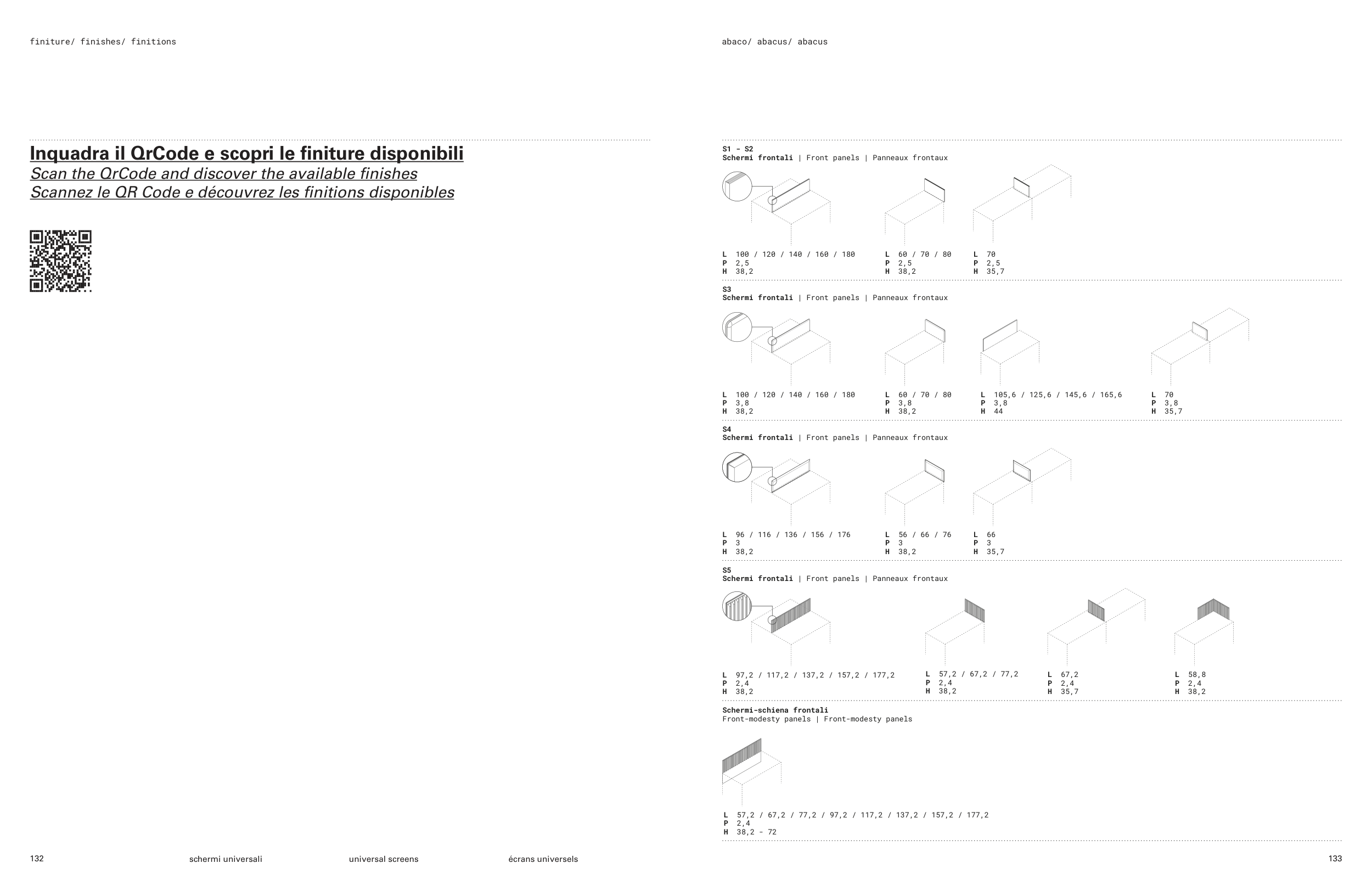 finiture/ finishes/ finitions

Inquadra il QrCode e scopri le finiture disponibili
Scan the QrCode and discover the available finishes
Scannez le QR Code e découvrez les finitions disponibles

132 schermi universali universal screens écrans universels

abaco/ abacus/ abacus

S1 - S2
Schermi frontali | Front panels | Panneaux frontaux

L 100 / 120 / 140 / 160 / 180
P 2,5
H 38,2

L 60 / 70 / 80
P 2,5
H 38,2

L 70
P 2,5
H 35,7

S3
Schermi frontali | Front panels | Panneaux frontaux

L 100 / 120 / 140 / 160 / 180
P 3,8
H 38,2

L 60 / 70 / 80
P 3,8
H 38,2

L 105,6 / 125,6 / 145,6 / 165,6
P 3,8
H 44

L 70
P 3,8
H 35,7

S4
Schermi frontali | Front panels | Panneaux frontaux

L 96 / 116 / 136 / 156 / 176
P 3
H 38,2

L 56 / 66 / 76
P 3
H 38,2

L 66
P 3
H 35,7

S5
Schermi frontali | Front panels | Panneaux frontaux

L 97,2 / 117,2 / 137,2 / 157,2 / 177,2
P 2,4
H 38,2

L 57,2 / 67,2 / 77,2
P 2,4
H 38,2

L 67,2
P 2,4
H 35,7

L 58,8
P 2,4
H 38,2

Schermi-schiena frontali
Front-modesty panels | Front-modesty panels

L 57,2 / 67,2 / 77,2 / 97,2 / 117,2 / 137,2 / 157,2 / 177,2
P 2,4
H 38,2 - 72

133