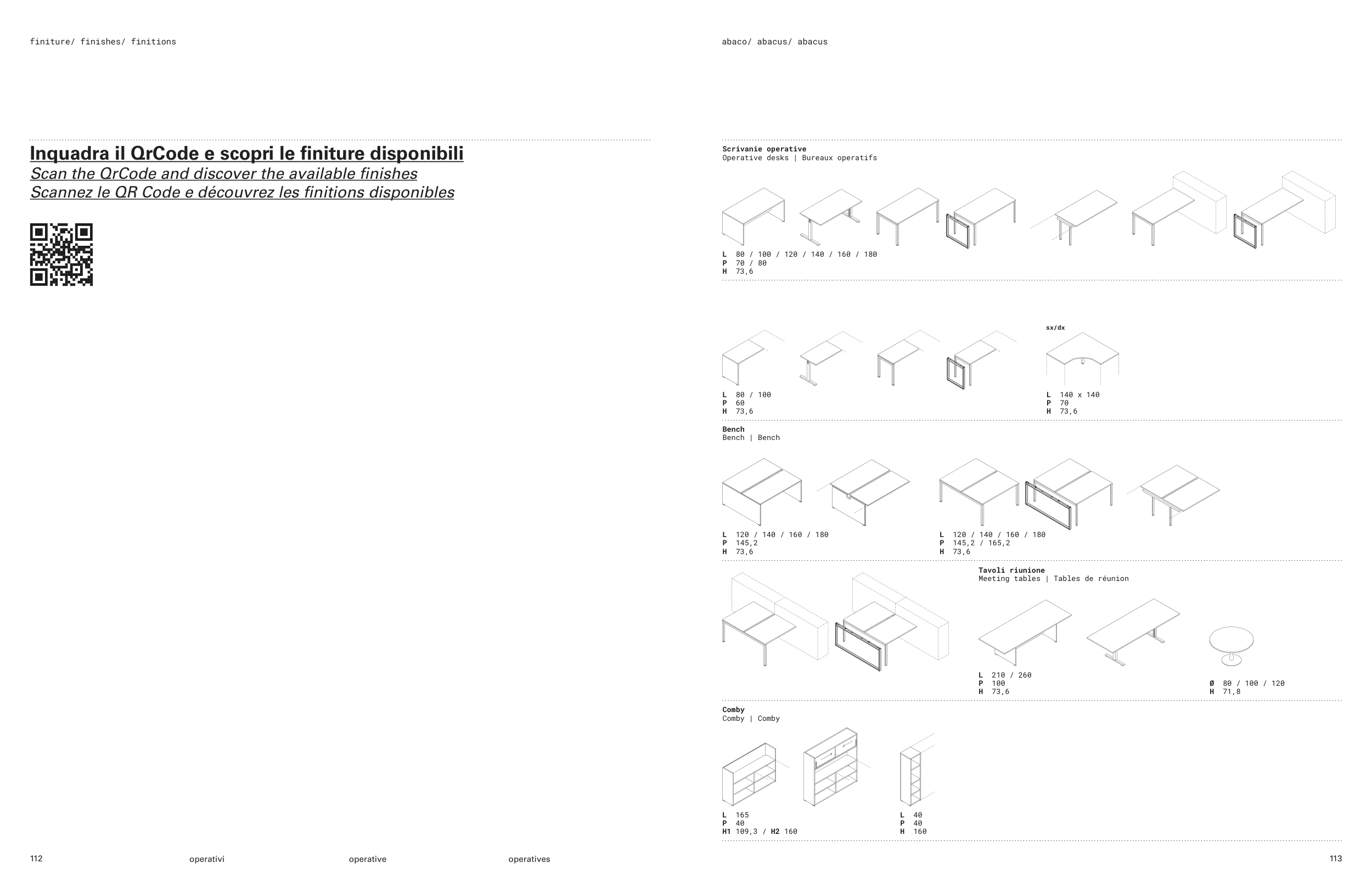 finiture/ finishes/ finitions

Inquadra il QrCode e scopri le finiture disponibili
Scan the QrCode and discover the available finishes
Scannez le QR Code e découvrez les finitions disponibles

112 operativi operative operatives

abaco/ abacus/ abacus

Scrivanie operative
Operative desks | Bureaux operatifs

L 80 / 100 / 120 / 140 / 160 / 180
P 70 / 80
H 73,6

L 80 / 100
P 60
H 73,6

sx/dx
L 140 x 140
P 70
H 73,6

Bench
Bench | Bench

L 120 / 140 / 160 / 180
P 145,2
H 73,6

L 120 / 140 / 160 / 180
P 145,2 / 165,2
H 73,6

Tavoli riunione
Meeting tables | Tables de réunion

L 210 / 260
P 100
H 73,6

Ø 80 / 100 / 120
H 71,8

Comby
Comby | Comby

L 165
P 40
H1 109,3 / H2 160

L 40
P 40
H 160

113