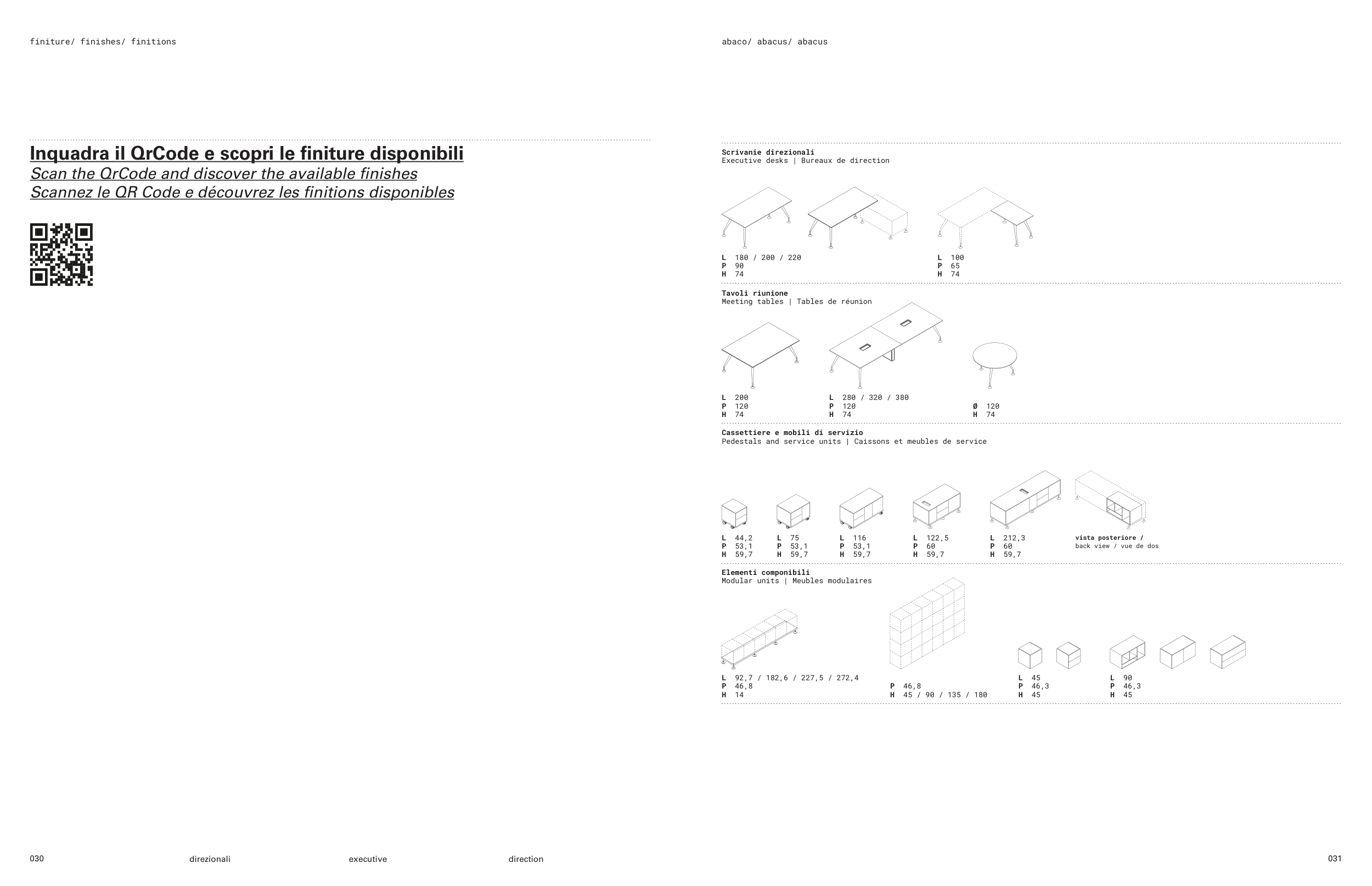 finiture/ finishes/ finitions

Inquadra il QrCode e scopri le finiture disponibili
Scan the QrCode and discover the available finishes
Scannez le QR Code e découvrez les finitions disponibles

030 direzionali executive direction

abaco/ abacus/ abacus

Scrivanie direzionali
Executive desks | Bureaux de direction

L 180 / 200 / 220
P 90
H 74

L 100
P 65
H 74

Tavoli riunione
Meeting tables | Tables de réunion

L 200
P 120
H 74

L 280 / 320 / 380
P 120
H 74

Ø 120
H 74

Cassettiere e mobili di servizio
Pedestals and service units | Caissons et meubles de service

L 44,2
P 53,1
H 59,7

L 75
P 53,1
H 59,7

L 116
P 53,1
H 59,7

L 122,5
P 60
H 59,7

L 212,3
P 60
H 59,7

vista posteriore /
back view / vue de dos

Elementi componibili
Modular units | Meubles modulaires

L 92,7 / 182,6 / 227,5 / 272,4
P 46,8
H 14

P 46,8
H 45 / 90 / 135 / 180

L 45
P 46,3
H 45

L 90
P 46,3
H 45

031