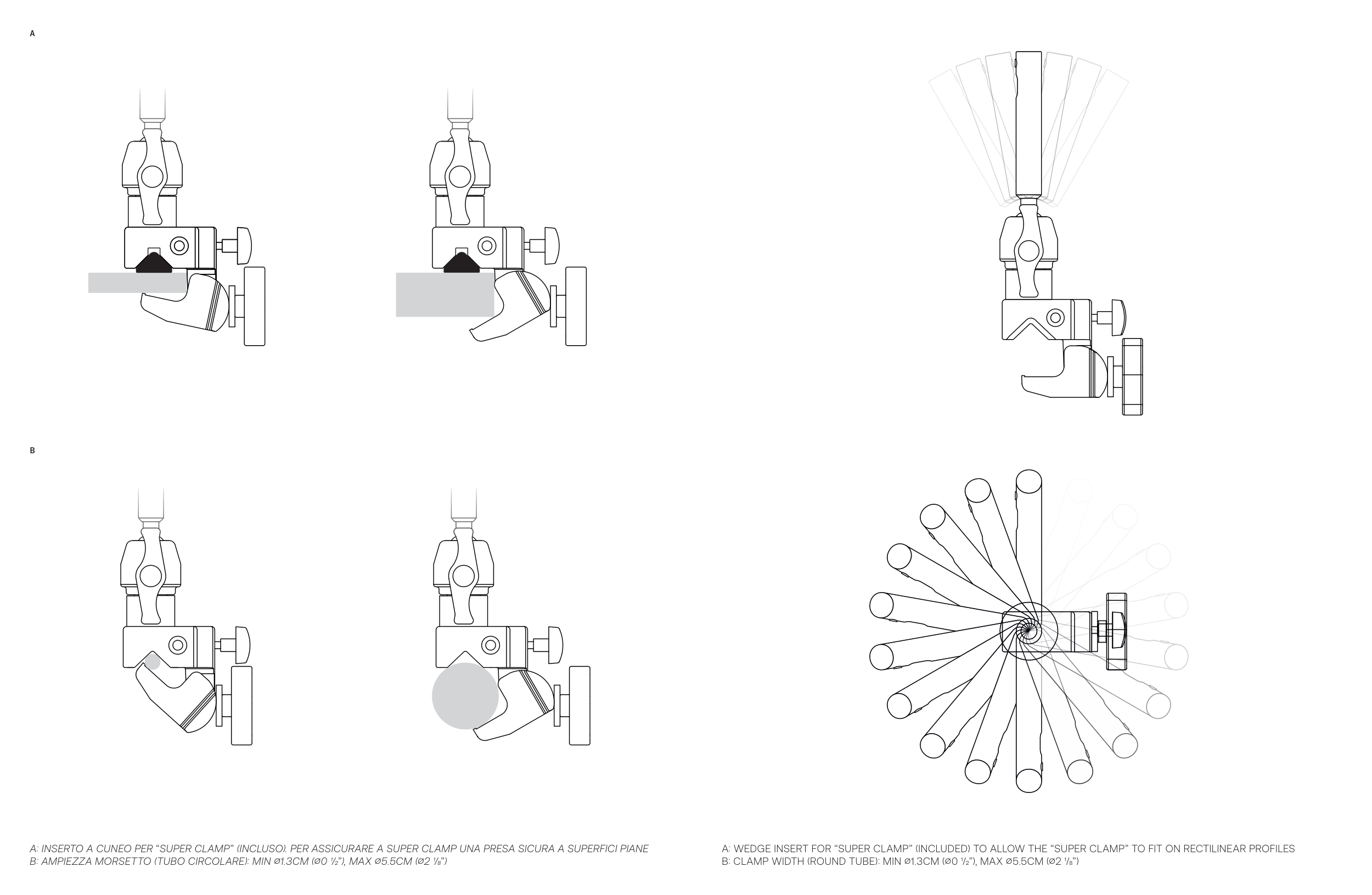 A

B

A: INSERTO A CUNEO PER "SUPER CLAMP" (INCLUSO). PER ASSICURARE A SUPER CLAMP UNA PRESA SICURA A SUPERFICI PIANE
B: AMPIEZZA MORSETTO (TUBO CIRCOLARE): MIN Ø1.3CM (Ø0 ½"), MAX Ø5.5CM (Ø2 ⅛")

A: WEDGE INSERT FOR "SUPER CLAMP" (INCLUDED) TO ALLOW THE "SUPER CLAMP" TO FIT ON RECTILINEAR PROFILES
B: CLAMP WIDTH (ROUND TUBE): MIN Ø1.3CM (Ø0 ½"), MAX Ø5.5CM (Ø2 ⅛")