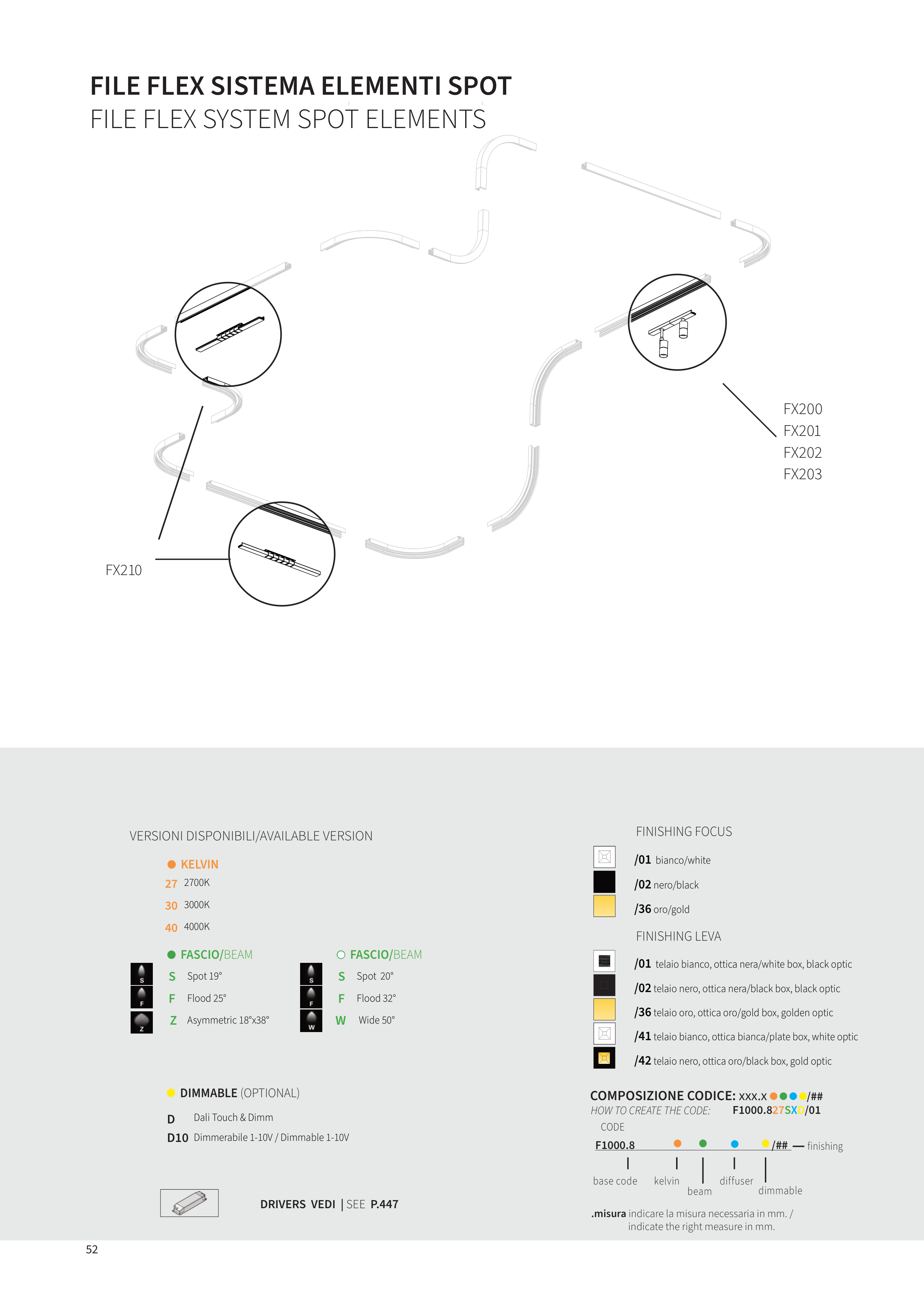 FILE FLEX SISTEMA ELEMENTI SPOT
FILE FLEX SYSTEM SPOT ELEMENTS

FX200
FX201
FX202
FX203

FX210

VERSIONI DISPONIBILI/AVAILABLE VERSION

KELVIN
27 2700K
30 3000K
40 4000K

FASCIO/BEAM
S Spot 19°
F Flood 25°
Z Asymmetric 18°x38°

FASCIO/BEAM
S Spot 20°
F Flood 32°
W Wide 50°

DIMMABLE (OPTIONAL)
D Dali Touch & Dimm
D10 Dimmerabile 1-10V / Dimmable 1-10V

DRIVERS VEDI | SEE P.447

FINISHING FOCUS
/01 bianco/white
/02 nero/black
/36 oro/gold

FINISHING LEVA
/01 telaio bianco, ottica nera/white box, black optic
/02 telaio nero, ottica nera/black box, black optic
/36 telaio oro, ottica oro/gold box, golden optic
/41 telaio bianco, ottica bianca/plate box, white optic
/42 telaio nero, ottica oro/black box, gold optic

COMPOSIZIONE CODICE: xxx.x /##
HOW TO CREATE THE CODE: F1000.827SXD/01
CODE
F1000.8 /## — finishing
base code kelvin beam diffuser dimmable

.misura indicare la misura necessaria in mm. / indicate the right measure in mm.

52