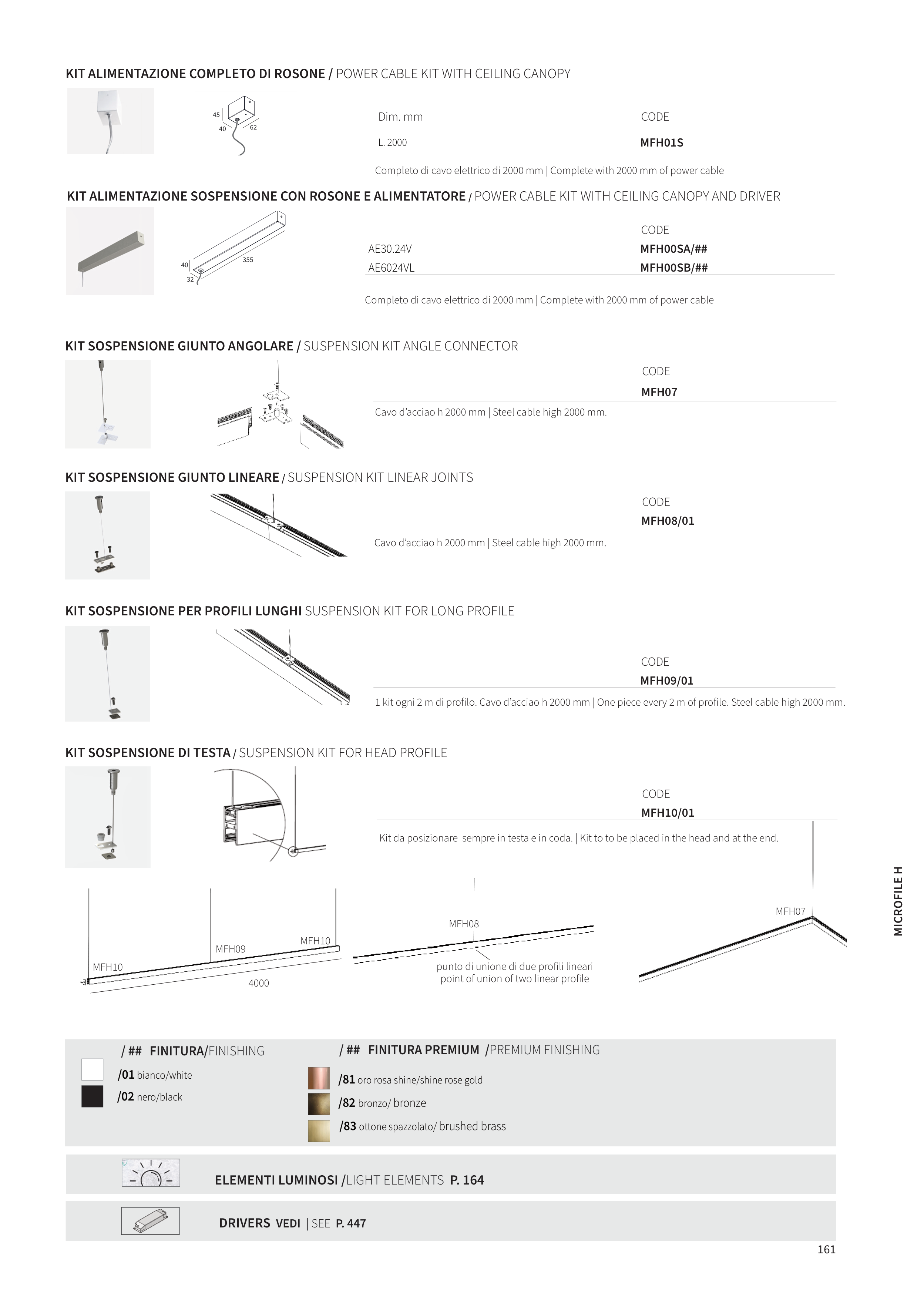 KIT ALIMENTAZIONE COMPLETO DI ROSONE / POWER CABLE KIT WITH CEILING CANOPY

45
40
62

| Dim. mm | CODE |
|---|---|
| L. 2000 | MFH01S |

Completo di cavo elettrico di 2000 mm | Complete with 2000 mm of power cable

KIT ALIMENTAZIONE SOSPENSIONE CON ROSONE E ALIMENTATORE / POWER CABLE KIT WITH CEILING CANOPY AND DRIVER

40
32
355

| | CODE |
|---|---|
| AE30.24V | MFH00SA/## |
| AE6024VL | MFH00SB/## |

Completo di cavo elettrico di 2000 mm | Complete with 2000 mm of power cable

KIT SOSPENSIONE GIUNTO ANGOLARE / SUSPENSION KIT ANGLE CONNECTOR

CODE
MFH07

Cavo d'acciao h 2000 mm | Steel cable high 2000 mm.

KIT SOSPENSIONE GIUNTO LINEARE / SUSPENSION KIT LINEAR JOINTS

CODE
MFH08/01

Cavo d'acciao h 2000 mm | Steel cable high 2000 mm.

KIT SOSPENSIONE PER PROFILI LUNGHI SUSPENSION KIT FOR LONG PROFILE

CODE
MFH09/01

1 kit ogni 2 m di profilo. Cavo d'acciao h 2000 mm | One piece every 2 m of profile. Steel cable high 2000 mm.

KIT SOSPENSIONE DI TESTA / SUSPENSION KIT FOR HEAD PROFILE

CODE
MFH10/01

Kit da posizionare sempre in testa e in coda. | Kit to to be placed in the head and at the end.

MFH10
MFH09
MFH10
4000

MFH08
punto di unione di due profili lineari
point of union of two linear profile

MFH07

MICROFILE H

/ ## FINITURA/FINISHING
/01 bianco/white
/02 nero/black

/ ## FINITURA PREMIUM /PREMIUM FINISHING
/81 oro rosa shine/shine rose gold
/82 bronzo/ bronze
/83 ottone spazzolato/ brushed brass

ELEMENTI LUMINOSI /LIGHT ELEMENTS P. 164

DRIVERS VEDI | SEE P. 447

161