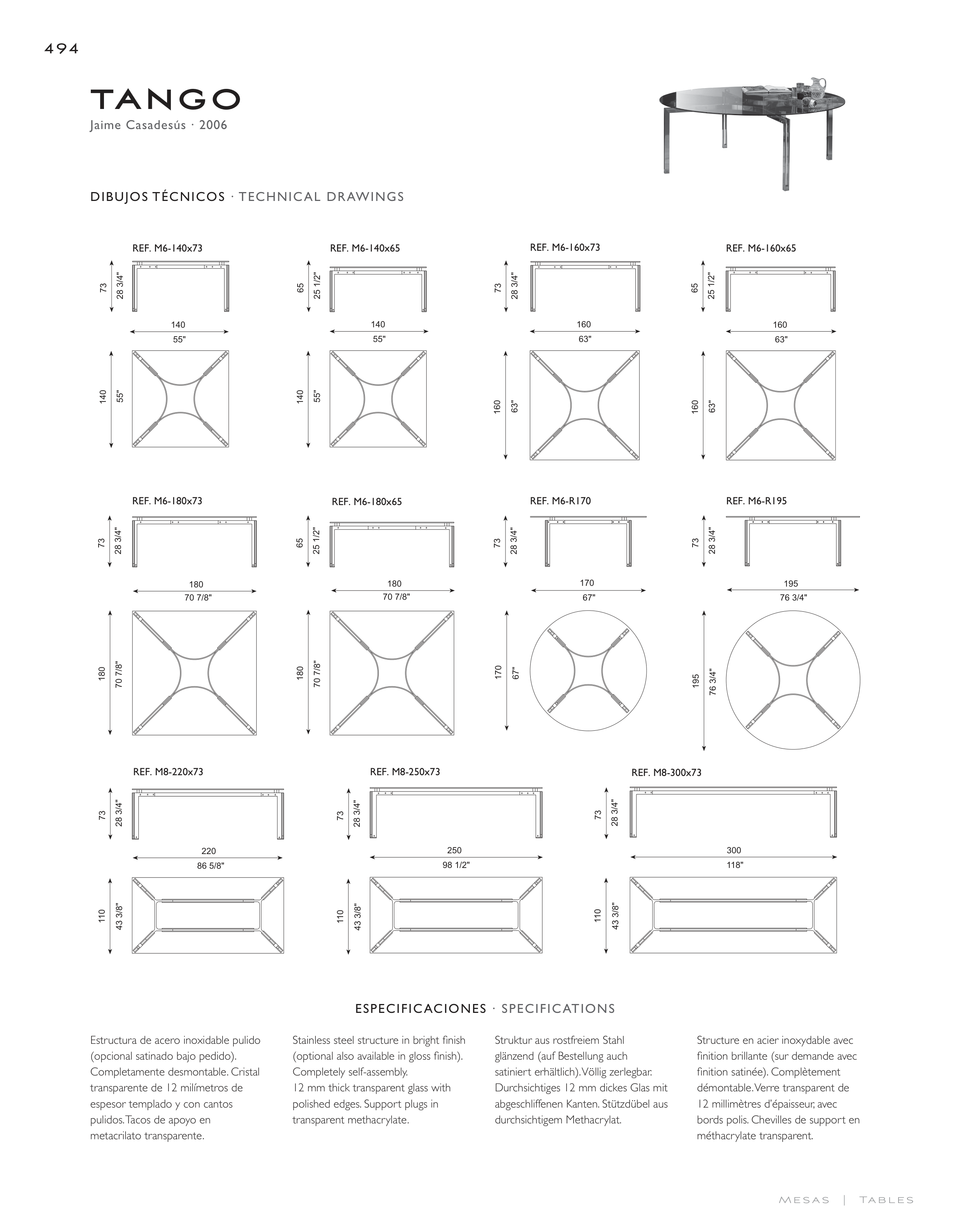 494

TANGO
Jaime Casadesús · 2006

DIBUJOS TÉCNICOS · TECHNICAL DRAWINGS

REF. M6-140x73
73
28 3/4"
140
55"
140
55"

REF. M6-140x65
65
25 1/2"
140
55"
140
55"

REF. M6-160x73
73
28 3/4"
160
63"
160
63"

REF. M6-160x65
65
25 1/2"
160
63"
160
63"

REF. M6-180x73
73
28 3/4"
180
70 7/8"
180
70 7/8"

REF. M6-180x65
65
25 1/2"
180
70 7/8"
180
70 7/8"

REF. M6-R170
73
28 3/4"
170
67"
170
67"

REF. M6-R195
73
28 3/4"
195
76 3/4"
195
76 3/4"

REF. M8-220x73
73
28 3/4"
220
86 5/8"
110
43 3/8"

REF. M8-250x73
73
28 3/4"
250
98 1/2"
110
43 3/8"

REF. M8-300x73
73
28 3/4"
300
118"
110
43 3/8"

ESPECIFICACIONES · SPECIFICATIONS

Estructura de acero inoxidable pulido (opcional satinado bajo pedido). Completamente desmontable. Cristal transparente de 12 milímetros de espesor templado y con cantos pulidos. Tacos de apoyo en metacrilato transparente.

Stainless steel structure in bright finish (optional also available in gloss finish). Completely self-assembly.
12 mm thick transparent glass with polished edges. Support plugs in transparent methacrylate.

Struktur aus rostfreiem Stahl glänzend (auf Bestellung auch satiniert erhältlich). Völlig zerlegbar. Durchsichtiges 12 mm dickes Glas mit abgeschliffenen Kanten. Stützdübel aus durchsichtigem Methacrylat.

Structure en acier inoxydable avec finition brillante (sur demande avec finition satinée). Complètement démontable. Verre transparent de 12 millimètres d'épaisseur, avec bords polis. Chevilles de support en méthacrylate transparent.

MESAS | TABLES